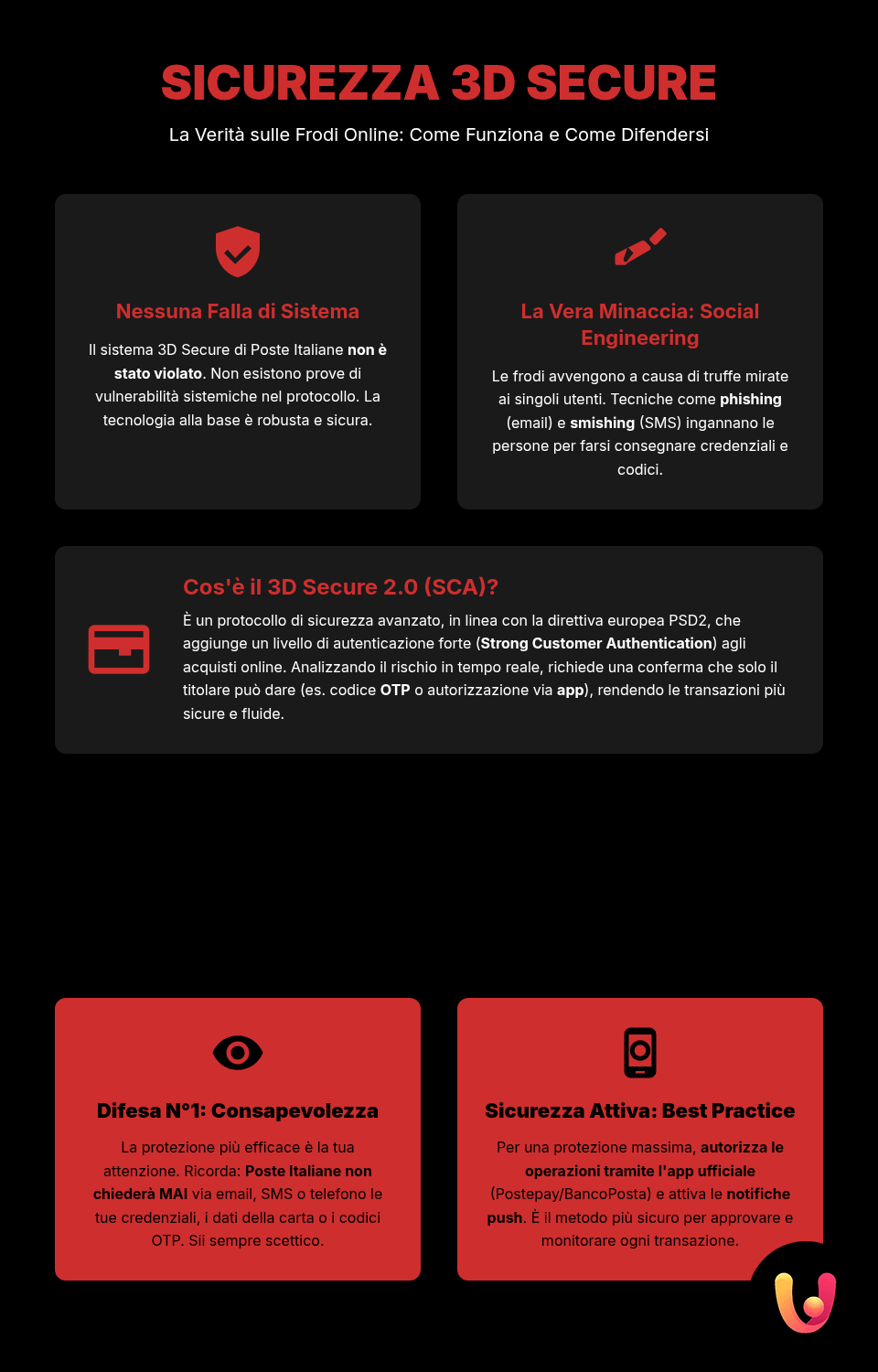 SICUREZZA 3D SECURE

La Verità sulle Frodi Online: Come Funziona e Come Difendersi

Nessuna Falla di Sistema

Il sistema 3D Secure di Poste Italiane non è stato violato. Non esistono prove di vulnerabilità sistemiche nel protocollo. La tecnologia alla base è robusta e sicura.

La Vera Minaccia: Social Engineering

Le frodi avvengono a causa di truffe mirate ai singoli utenti. Tecniche come phishing (email) e smishing (SMS) ingannano le persone per farsi consegnare credenziali e codici.

Cos'è il 3D Secure 2.0 (SCA)?

È un protocollo di sicurezza avanzato, in linea con la direttiva europea PSD2, che aggiunge un livello di autenticazione forte (Strong Customer Authentication) agli acquisti online. Analizzando il rischio in tempo reale, richiede una conferma che solo il titolare può dare (es. codice OTP o autorizzazione via app), rendendo le transazioni più sicure e fluide.

Difesa N°1: Consapevolezza

La protezione più efficace è la tua attenzione. Ricorda: Poste Italiane non chiederà MAI via email, SMS o telefono le tue credenziali, i dati della carta o i codici OTP. Sii sempre scettico.

Sicurezza Attiva: Best Practice

Per una protezione massima, autorizza le operazioni tramite l'app ufficiale (Postepay/BancoPosta) e attiva le notifiche push. È il metodo più sicuro per approvare e monitorare ogni transazione.