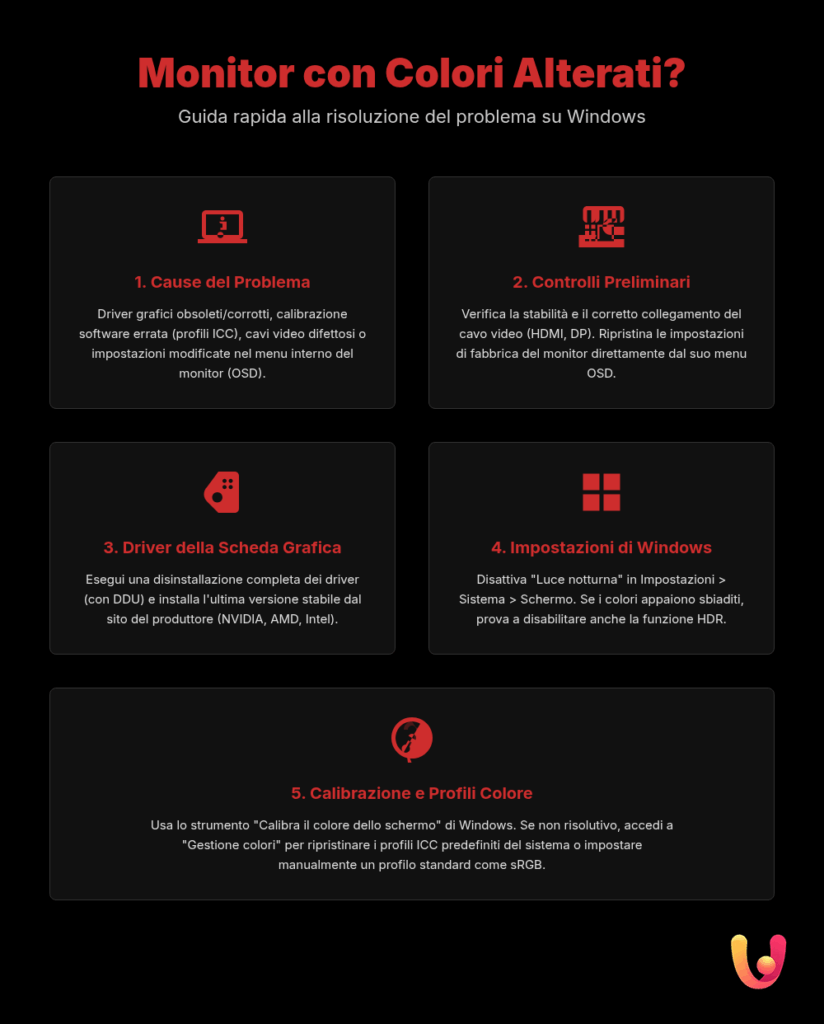 Monitor con Colori Alterati?

Guida rapida alla risoluzione del problema su Windows

1. Cause del Problema

Driver grafici obsoleti/corrotti, calibrazione software errata (profili ICC), cavi video difettosi o impostazioni modificate nel menu interno del monitor (OSD).

2. Controlli Preliminari

Verifica la stabilità e il corretto collegamento del cavo video (HDMI, DP). Ripristina le impostazioni di fabbrica del monitor direttamente dal suo menu OSD.

3. Driver della Scheda Grafica

Esegui una disinstallazione completa dei driver (con DDU) e installa l'ultima versione stabile dal sito del produttore (NVIDIA, AMD, Intel).

4. Impostazioni di Windows

Disattiva "Luce notturna" in Impostazioni > Sistema > Schermo. Se i colori appaiono sbiaditi, prova a disabilitare anche la funzione HDR.

5. Calibrazione e Profili Colore

Usa lo strumento "Calibra il colore dello schermo" di Windows. Se non risolutivo, accedi a "Gestione colori" per ripristinare i profili ICC predefiniti del sistema o impostare manualmente un profilo standard come sRGB.