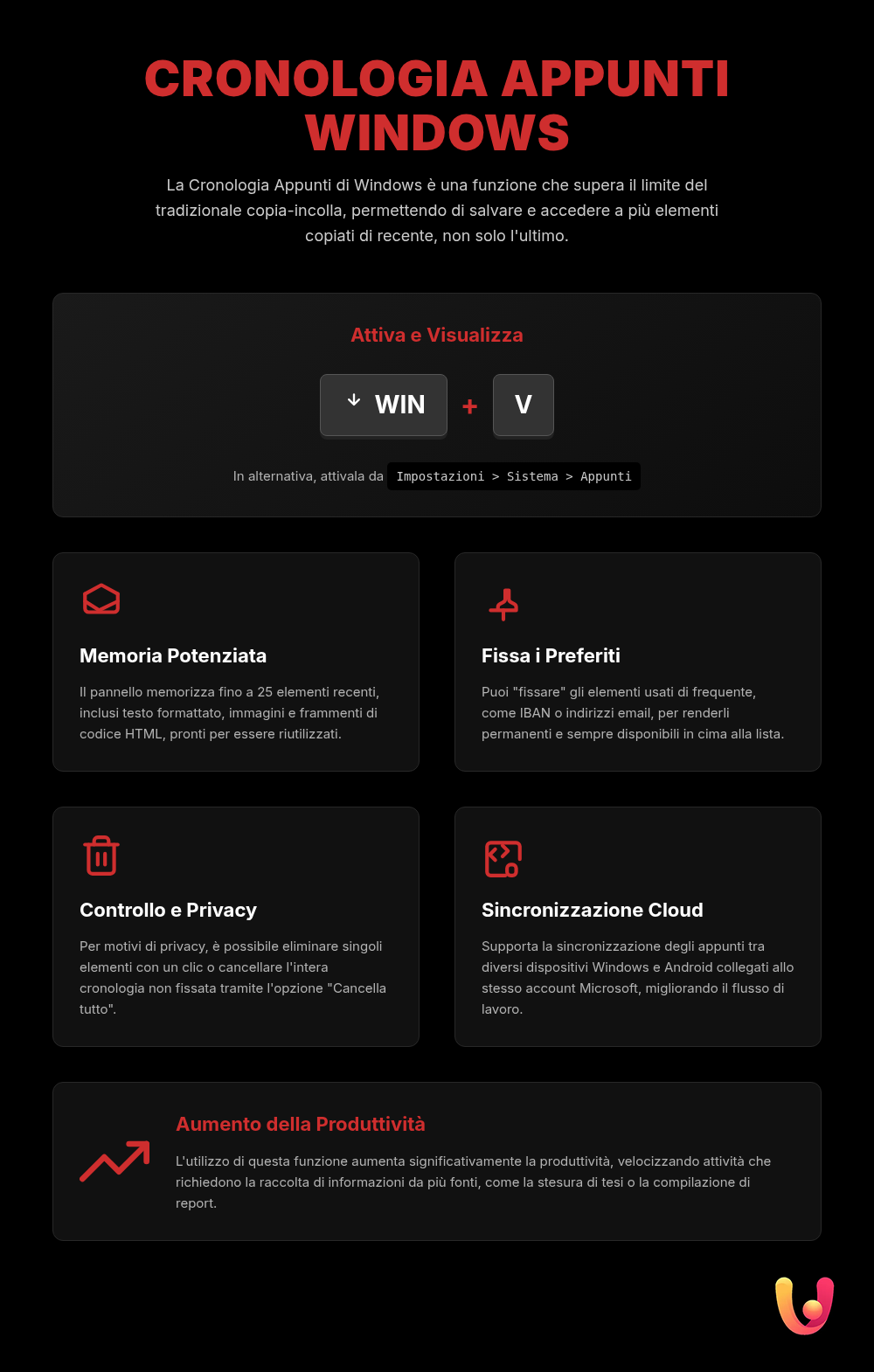 CRONOLOGIA APPUNTI WINDOWS

La Cronologia Appunti di Windows è una funzione che supera il limite del tradizionale copia-incolla, permettendo di salvare e accedere a più elementi copiati di recente, non solo l'ultimo.

Attiva e Visualizza

WIN + V

In alternativa, attivala da Impostazioni > Sistema > Appunti

Memoria Potenziata

Il pannello memorizza fino a 25 elementi recenti, inclusi testo formattato, immagini e frammenti di codice HTML, pronti per essere riutilizzati.

Fissa i Preferiti

Puoi "fissare" gli elementi usati di frequente, come IBAN o indirizzi email, per renderli permanenti e sempre disponibili in cima alla lista.

Controllo e Privacy

Per motivi di privacy, è possibile eliminare singoli elementi con un clic o cancellare l'intera cronologia non fissata tramite l'opzione "Cancella tutto".

Sincronizzazione Cloud

Supporta la sincronizzazione degli appunti tra diversi dispositivi Windows e Android collegati allo stesso account Microsoft, migliorando il flusso di lavoro.

Aumento della Produttività

L'utilizzo di questa funzione aumenta significativamente la produttività, velocizzando attività che richiedono la raccolta di informazioni da più fonti, come la stesura di tesi o la compilazione di report.