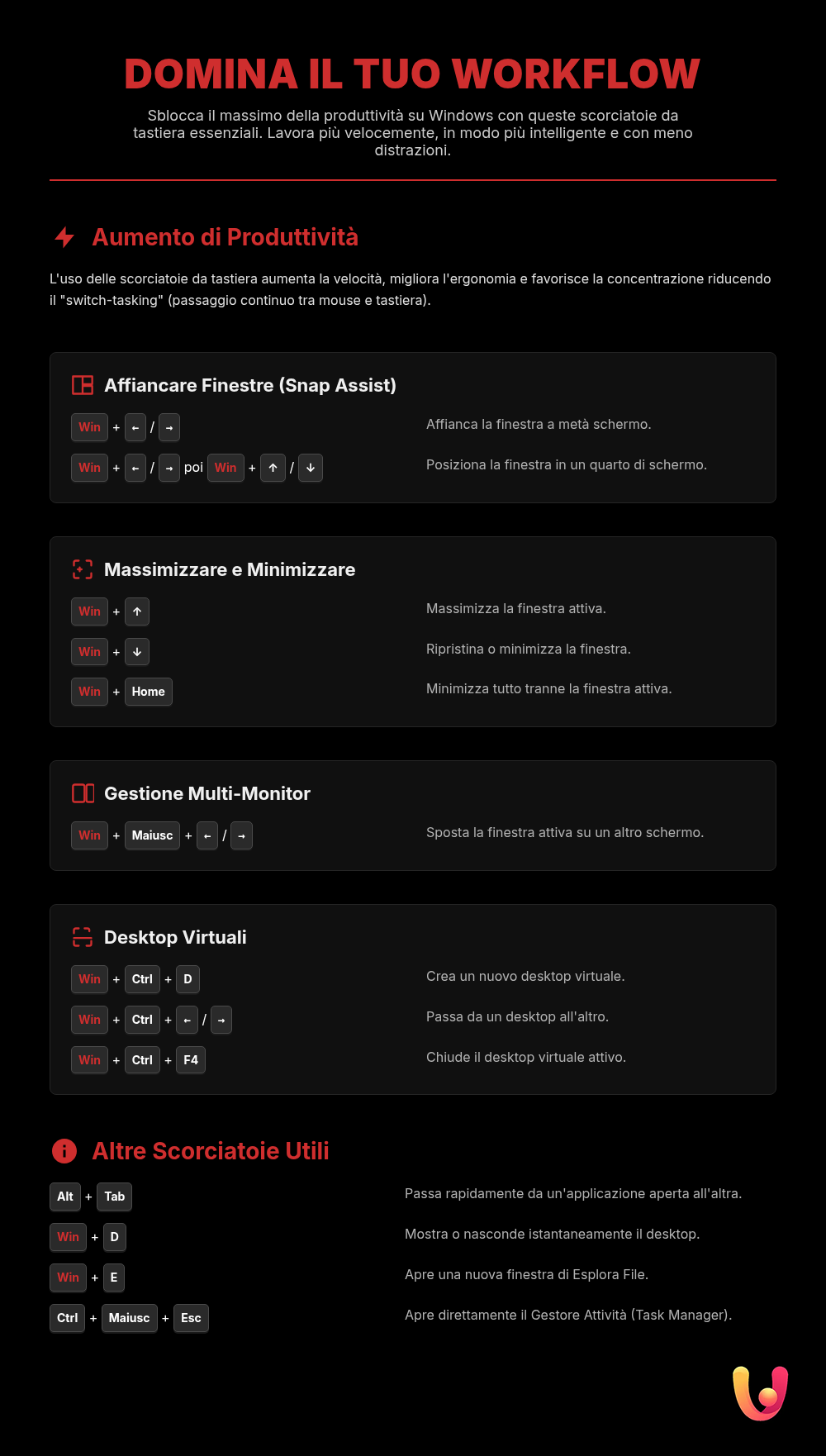 DOMINA IL TUO WORKFLOW

Sblocca il massimo della produttività su Windows con queste scorciatoie da tastiera essenziali. Lavora più velocemente, in modo più intelligente e con meno distrazioni.

Aumento di Produttività

L'uso delle scorciatoie da tastiera aumenta la velocità, migliora l'ergonomia e favorisce la concentrazione riducendo il "switch-tasking" (passaggio continuo tra mouse e tastiera).

Affiancare Finestre (Snap Assist)

Win + ← / → Affianca la finestra a metà schermo.

Win + ← / → poi Win + ↑ / ↓ Posiziona la finestra in un quarto di schermo.

Massimizzare e Minimizzare

Win + ↑ Massimizza la finestra attiva.

Win + ↓ Ripristina o minimizza la finestra.

Win + Home Minimizza tutto tranne la finestra attiva.

Gestione Multi-Monitor

Win + Maiusc + ← / → Sposta la finestra attiva su un altro schermo.

Desktop Virtuali

Win + Ctrl + D Crea un nuovo desktop virtuale.

Win + Ctrl + ← / → Passa da un desktop all'altro.

Win + Ctrl + F4 Chiude il desktop virtuale attivo.

Altre Scorciatoie Utili

Alt + Tab Passa rapidamente da un'applicazione aperta all'altra.

Win + D Mostra o nasconde istantaneamente il desktop.

Win + E Apre una nuova finestra di Esplora File.

Ctrl + Maiusc + Esc Apre direttamente il Gestore Attività (Task Manager).