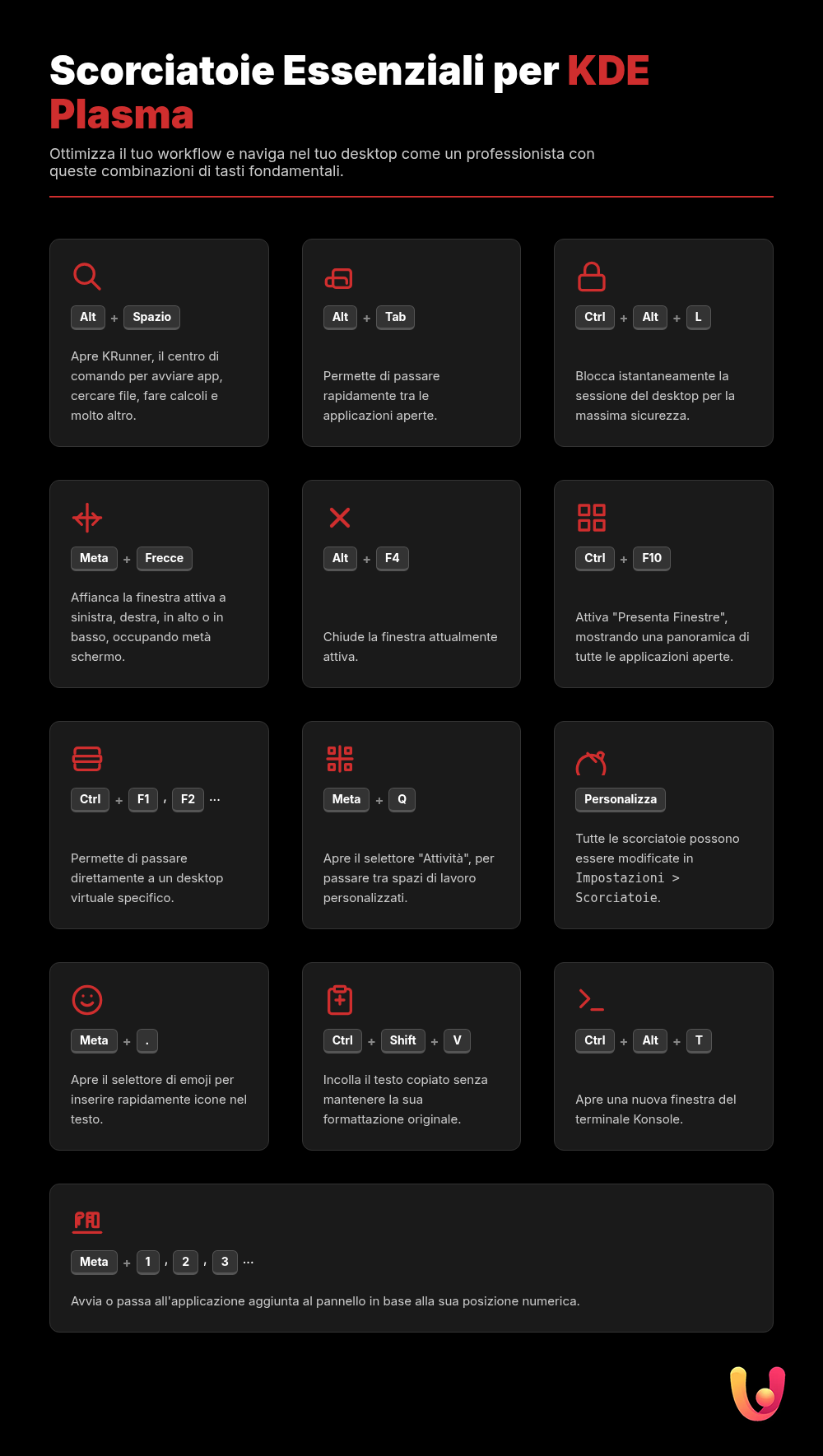 Scorciatoie Essenziali per KDE Plasma

Ottimizza il tuo workflow e naviga nel tuo desktop come un professionista con queste combinazioni di tasti fondamentali.

Alt + Spazio

Apre KRunner, il centro di comando per avviare app, cercare file, fare calcoli e molto altro.

Alt + Tab

Permette di passare rapidamente tra le applicazioni aperte.

Ctrl + Alt + L

Blocca istantaneamente la sessione del desktop per la massima sicurezza.

Meta + Frecce

Affianca la finestra attiva a sinistra, destra, in alto o in basso, occupando metà schermo.

Alt + F4

Chiude la finestra attualmente attiva.

Ctrl + F10

Attiva "Presenta Finestre", mostrando una panoramica di tutte le applicazioni aperte.

Ctrl + F1 , F2 ...

Permette di passare direttamente a un desktop virtuale specifico.

Meta + Q

Apre il selettore "Attività", per passare tra spazi di lavoro personalizzati.

Personalizza

Tutte le scorciatoie possono essere modificate in Impostazioni > Scorciatoie.

Meta + .

Apre il selettore di emoji per inserire rapidamente icone nel testo.

Ctrl + Shift + V

Incolla il testo copiato senza mantenere la sua formattazione originale.

Ctrl + Alt + T

Apre una nuova finestra del terminale Konsole.

Meta + 1 , 2 , 3 ...

Avvia o passa all'applicazione aggiunta al pannello in base alla sua posizione numerica.