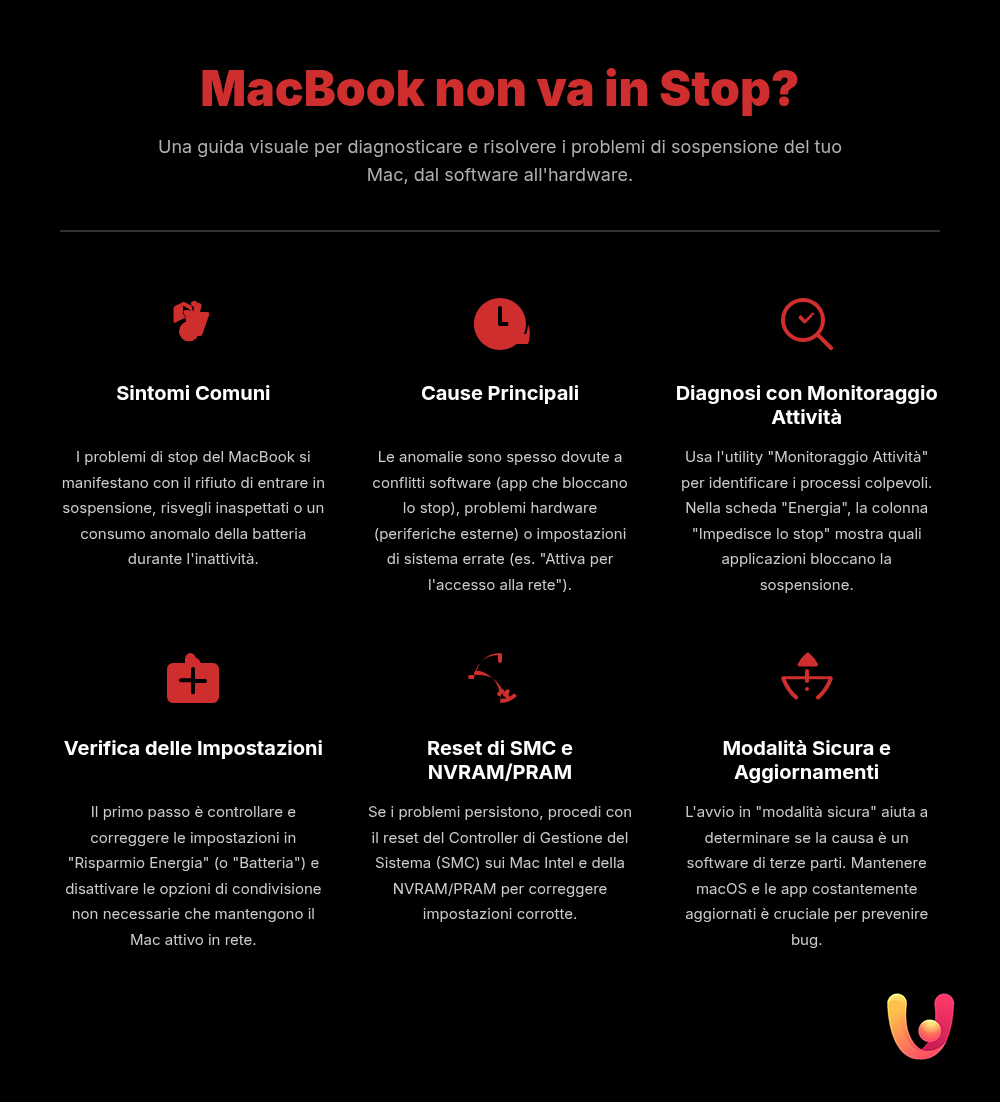 MacBook non va in Stop?

Una guida visuale per diagnosticare e risolvere i problemi di sospensione del tuo Mac, dal software all'hardware.

Sintomi Comuni

I problemi di stop del MacBook si manifestano con il rifiuto di entrare in sospensione, risvegli inaspettati o un consumo anomalo della batteria durante l'inattività.

Cause Principali

Le anomalie sono spesso dovute a conflitti software (app che bloccano lo stop), problemi hardware (periferiche esterne) o impostazioni di sistema errate (es. "Attiva per l'accesso alla rete").

Diagnosi con Monitoraggio Attività

Usa l'utility "Monitoraggio Attività" per identificare i processi colpevoli. Nella scheda "Energia", la colonna "Impedisce lo stop" mostra quali applicazioni bloccano la sospensione.

Verifica delle Impostazioni

Il primo passo è controllare e correggere le impostazioni in "Risparmio Energia" (o "Batteria") e disattivare le opzioni di condivisione non necessarie che mantengono il Mac attivo in rete.

Reset di SMC e NVRAM/PRAM

Se i problemi persistono, procedi con il reset del Controller di Gestione del Sistema (SMC) sui Mac Intel e della NVRAM/PRAM per correggere impostazioni corrotte.

Modalità Sicura e Aggiornamenti

L'avvio in "modalità sicura" aiuta a determinare se la causa è un software di terze parti. Mantenere macOS e le app costantemente aggiornati è cruciale per prevenire bug.