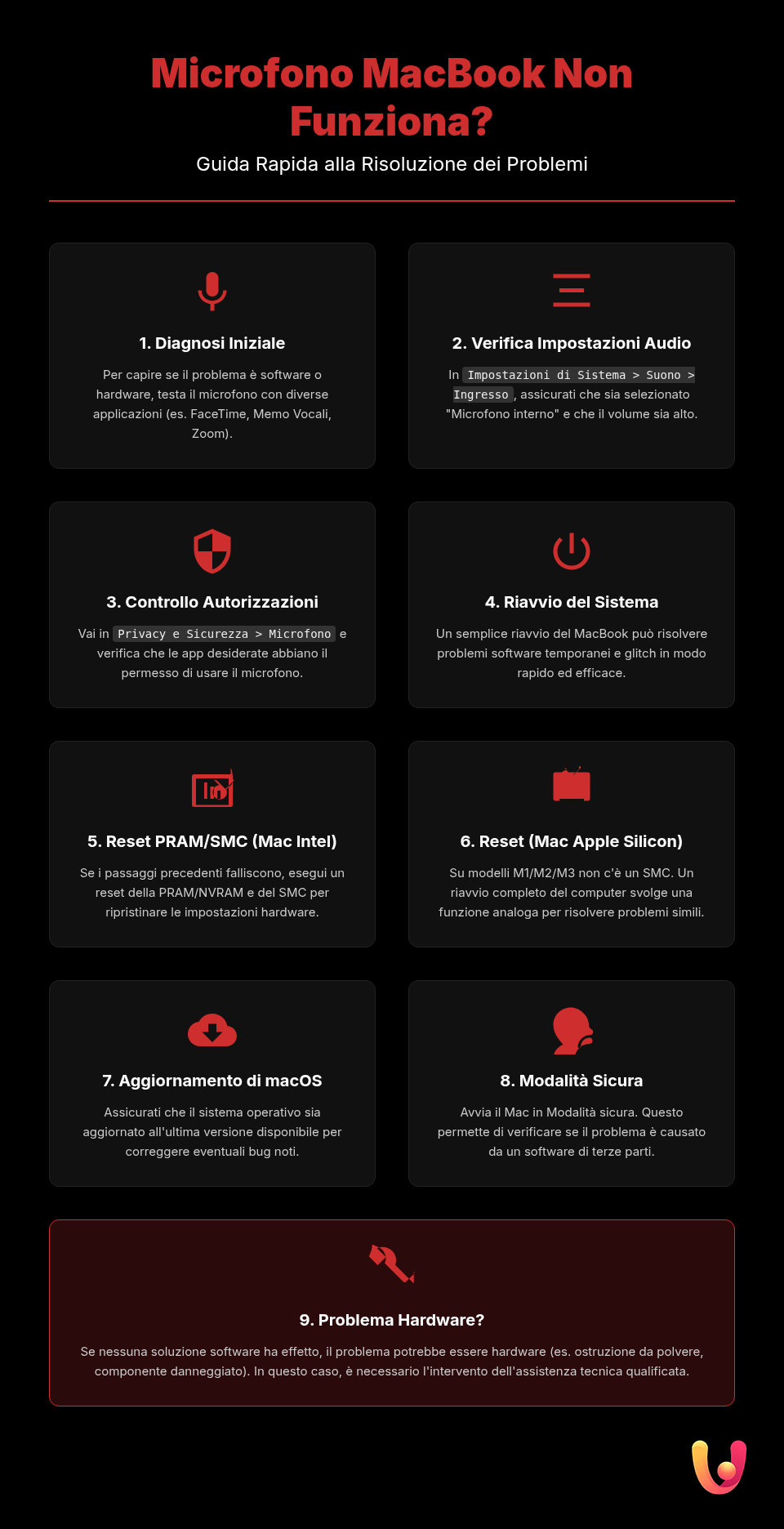 Microfono MacBook Non Funziona?

Guida Rapida alla Risoluzione dei Problemi

1. Diagnosi Iniziale

Per capire se il problema è software o hardware, testa il microfono con diverse applicazioni (es. FaceTime, Memo Vocali, Zoom).

2. Verifica Impostazioni Audio

In Impostazioni di Sistema > Suono > Ingresso, assicurati che sia selezionato "Microfono interno" e che il volume sia alto.

3. Controllo Autorizzazioni

Vai in Privacy e Sicurezza > Microfono e verifica che le app desiderate abbiano il permesso di usare il microfono.

4. Riavvio del Sistema

Un semplice riavvio del MacBook può risolvere problemi software temporanei e glitch in modo rapido ed efficace.

5. Reset PRAM/SMC (Mac Intel)

Se i passaggi precedenti falliscono, esegui un reset della PRAM/NVRAM e del SMC per ripristinare le impostazioni hardware.

6. Reset (Mac Apple Silicon)

Su modelli M1/M2/M3 non c'è un SMC. Un riavvio completo del computer svolge una funzione analoga per risolvere problemi simili.

7. Aggiornamento di macOS

Assicurati che il sistema operativo sia aggiornato all'ultima versione disponibile per correggere eventuali bug noti.

8. Modalità Sicura

Avvia il Mac in Modalità sicura. Questo permette di verificare se il problema è causato da un software di terze parti.

9. Problema Hardware?

Se nessuna soluzione software ha effetto, il problema potrebbe essere hardware (es. ostruzione da polvere, componente danneggiato). In questo caso, è necessario l'intervento dell'assistenza tecnica qualificata.