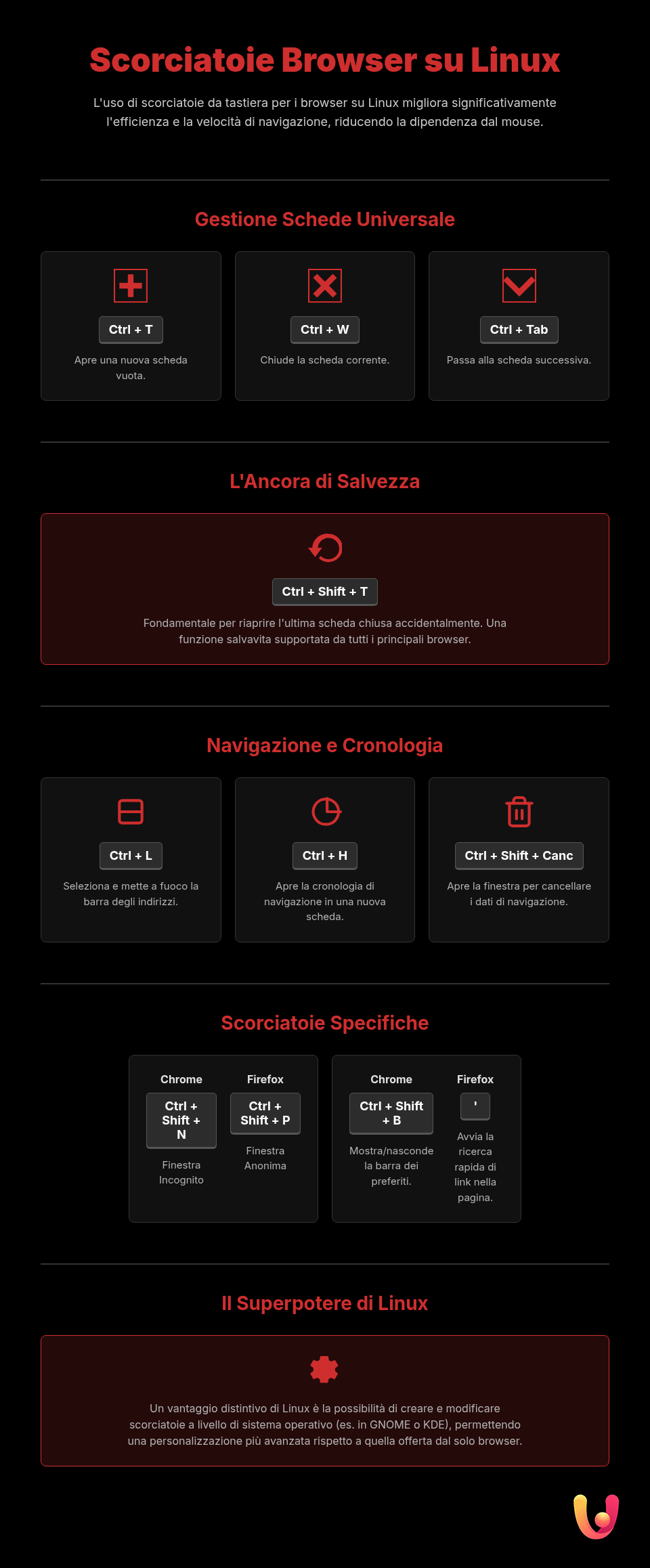 Scorciatoie Browser su Linux

L'uso di scorciatoie da tastiera per i browser su Linux migliora significativamente l'efficienza e la velocità di navigazione, riducendo la dipendenza dal mouse.

Gestione Schede Universale

Ctrl + T

Apre una nuova scheda vuota.

Ctrl + W

Chiude la scheda corrente.

Ctrl + Tab

Passa alla scheda successiva.

L'Ancora di Salvezza

Ctrl + Shift + T

Fondamentale per riaprire l'ultima scheda chiusa accidentalmente. Una funzione salvavita supportata da tutti i principali browser.

Navigazione e Cronologia

Ctrl + L

Seleziona e mette a fuoco la barra degli indirizzi.

Ctrl + H

Apre la cronologia di navigazione in una nuova scheda.

Ctrl + Shift + Canc

Apre la finestra per cancellare i dati di navigazione.

Scorciatoie Specifiche

Chrome

Ctrl + Shift + N

Finestra Incognito

Firefox

Ctrl + Shift + P

Finestra Anonima

Chrome

Ctrl + Shift + B

Mostra/nasconde la barra dei preferiti.

Firefox

'

Avvia la ricerca rapida di link nella pagina.

Il Superpotere di Linux

Un vantaggio distintivo di Linux è la possibilità di creare e modificare scorciatoie a livello di sistema operativo (es. in GNOME o KDE), permettendo una personalizzazione più avanzata rispetto a quella offerta dal solo browser.