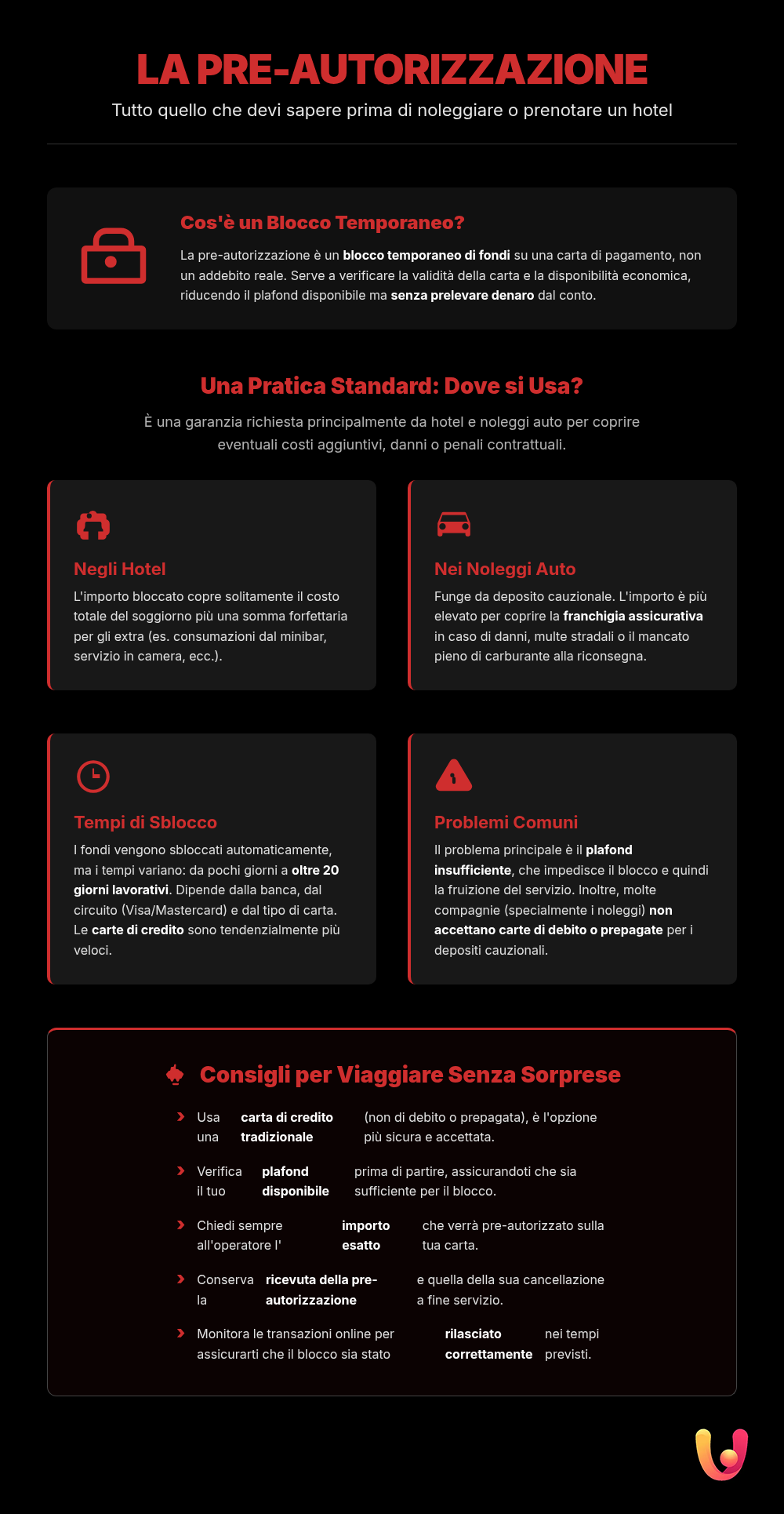 LA PRE-AUTORIZZAZIONE

Tutto quello che devi sapere prima di noleggiare o prenotare un hotel

Cos'è un Blocco Temporaneo?

La pre-autorizzazione è un blocco temporaneo di fondi su una carta di pagamento, non un addebito reale. Serve a verificare la validità della carta e la disponibilità economica, riducendo il plafond disponibile ma senza prelevare denaro dal conto.

Una Pratica Standard: Dove si Usa?

È una garanzia richiesta principalmente da hotel e noleggi auto per coprire eventuali costi aggiuntivi, danni o penali contrattuali.

Negli Hotel

L'importo bloccato copre solitamente il costo totale del soggiorno più una somma forfettaria per gli extra (es. consumazioni dal minibar, servizio in camera, ecc.).

Nei Noleggi Auto

Funge da deposito cauzionale. L'importo è più elevato per coprire la franchigia assicurativa in caso di danni, multe stradali o il mancato pieno di carburante alla riconsegna.

Tempi di Sblocco

I fondi vengono sbloccati automaticamente, ma i tempi variano: da pochi giorni a oltre 20 giorni lavorativi. Dipende dalla banca, dal circuito (Visa/Mastercard) e dal tipo di carta. Le carte di credito sono tendenzialmente più veloci.

Problemi Comuni

Il problema principale è il plafond insufficiente, che impedisce il blocco e quindi la fruizione del servizio. Inoltre, molte compagnie (specialmente i noleggi) non accettano carte di debito o prepagate per i depositi cauzionali.

Consigli per Viaggiare Senza Sorprese

Usa una carta di credito tradizionale (non di debito o prepagata), è l'opzione più sicura e accettata.

Verifica il tuo plafond disponibile prima di partire, assicurandoti che sia sufficiente per il blocco.

Chiedi sempre all'operatore l' importo esatto che verrà pre-autorizzato sulla tua carta.

Conserva la ricevuta della pre-autorizzazione e quella della sua cancellazione a fine servizio.

Monitora le transazioni online per assicurarti che il blocco sia stato rilasciato correttamente nei tempi previsti.