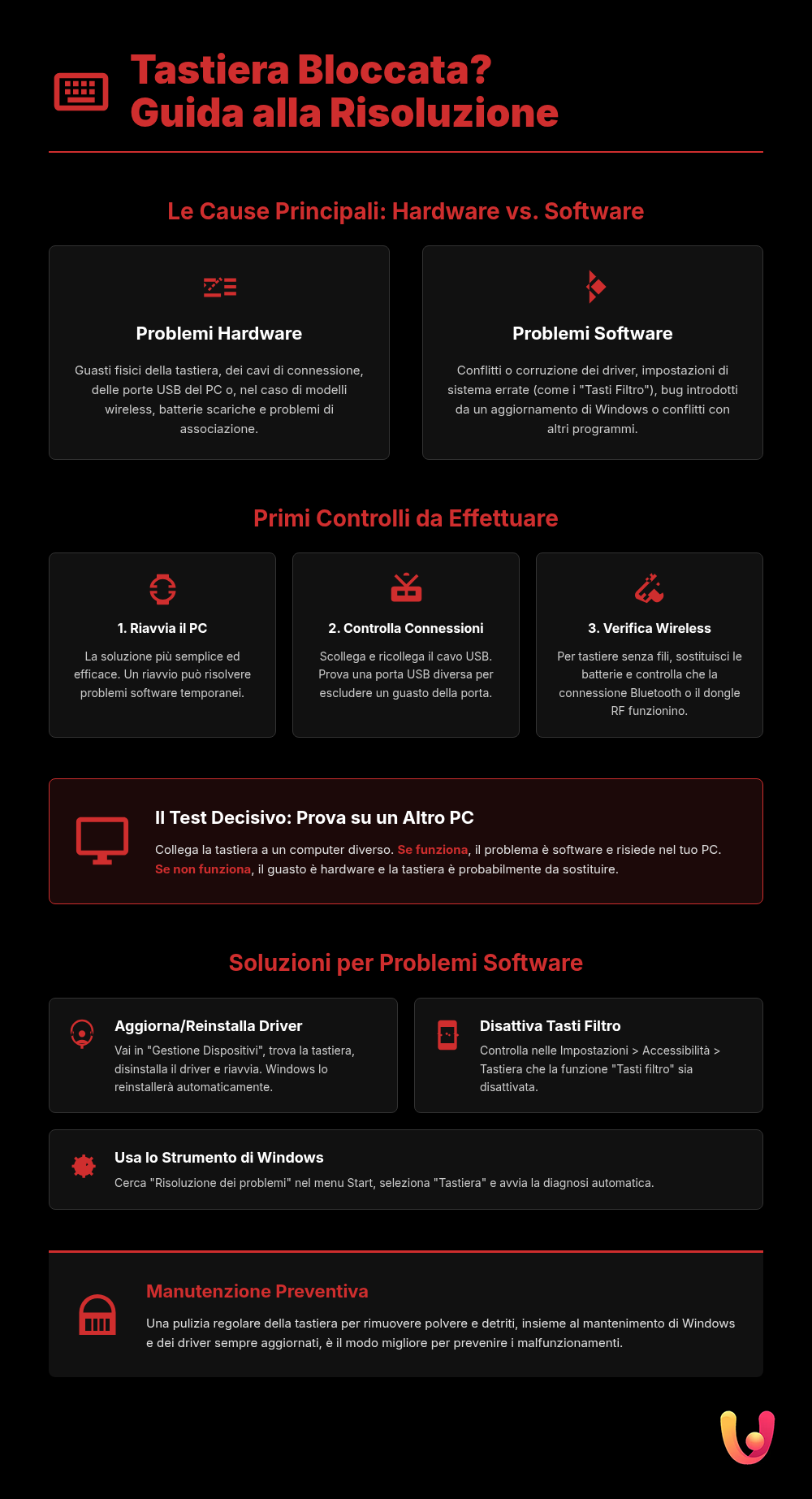 Tastiera Bloccata? Guida alla Risoluzione

Le Cause Principali: Hardware vs. Software

Problemi Hardware

Guasti fisici della tastiera, dei cavi di connessione, delle porte USB del PC o, nel caso di modelli wireless, batterie scariche e problemi di associazione.

Problemi Software

Conflitti o corruzione dei driver, impostazioni di sistema errate (come i "Tasti Filtro"), bug introdotti da un aggiornamento di Windows o conflitti con altri programmi.

Primi Controlli da Effettuare

1. Riavvia il PC

La soluzione più semplice ed efficace. Un riavvio può risolvere problemi software temporanei.

2. Controlla Connessioni

Scollega e ricollega il cavo USB. Prova una porta USB diversa per escludere un guasto della porta.

3. Verifica Wireless

Per tastiere senza fili, sostituisci le batterie e controlla che la connessione Bluetooth o il dongle RF funzionino.

Il Test Decisivo: Prova su un Altro PC

Collega la tastiera a un computer diverso. Se funziona, il problema è software e risiede nel tuo PC. Se non funziona, il guasto è hardware e la tastiera è probabilmente da sostituire.

Soluzioni per Problemi Software

Aggiorna/Reinstalla Driver

Vai in "Gestione Dispositivi", trova la tastiera, disinstalla il driver e riavvia. Windows lo reinstallerà automaticamente.

Disattiva Tasti Filtro

Controlla nelle Impostazioni > Accessibilità > Tastiera che la funzione "Tasti filtro" sia disattivata.

Usa lo Strumento di Windows

Cerca "Risoluzione dei problemi" nel menu Start, seleziona "Tastiera" e avvia la diagnosi automatica.

Manutenzione Preventiva

Una pulizia regolare della tastiera per rimuovere polvere e detriti, insieme al mantenimento di Windows e dei driver sempre aggiornati, è il modo migliore per prevenire i malfunzionamenti.