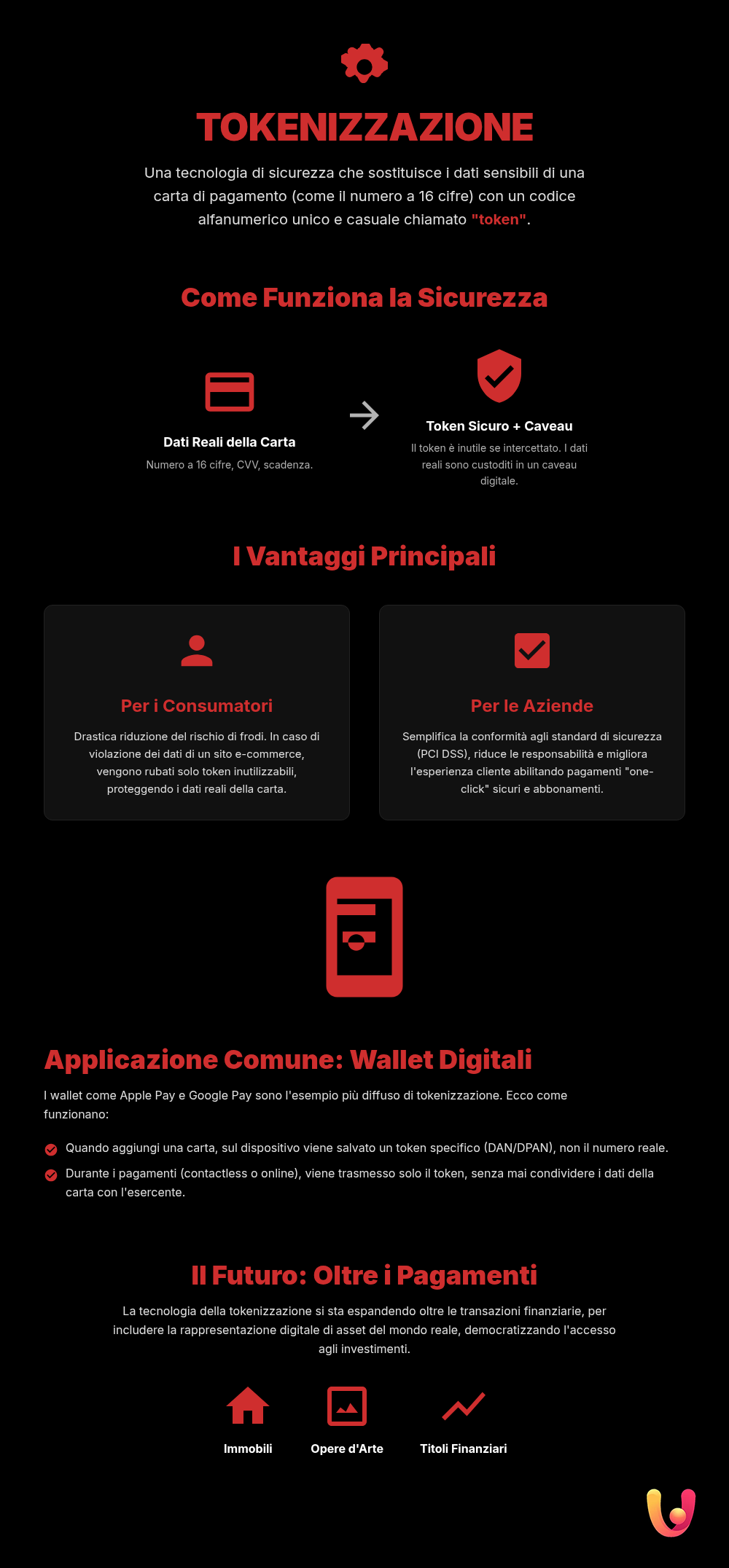 TOKENIZZAZIONE

Una tecnologia di sicurezza che sostituisce i dati sensibili di una carta di pagamento (come il numero a 16 cifre) con un codice alfanumerico unico e casuale chiamato "token".

Come Funziona la Sicurezza

Dati Reali della Carta
Numero a 16 cifre, CVV, scadenza.

Token Sicuro + Caveau
Il token è inutile se intercettato. I dati reali sono custoditi in un caveau digitale.

I Vantaggi Principali

Per i Consumatori
Drastica riduzione del rischio di frodi. In caso di violazione dei dati di un sito e-commerce, vengono rubati solo token inutilizzabili, proteggendo i dati reali della carta.

Per le Aziende
Semplifica la conformità agli standard di sicurezza (PCI DSS), riduce le responsabilità e migliora l'esperienza cliente abilitando pagamenti "one-click" sicuri e abbonamenti.

Applicazione Comune: Wallet Digitali

I wallet come Apple Pay e Google Pay sono l'esempio più diffuso di tokenizzazione. Ecco come funzionano:

Quando aggiungi una carta, sul dispositivo viene salvato un token specifico (DAN/DPAN), non il numero reale.

Durante i pagamenti (contactless o online), viene trasmesso solo il token, senza mai condividere i dati della carta con l'esercente.

Il Futuro: Oltre i Pagamenti

La tecnologia della tokenizzazione si sta espandendo oltre le transazioni finanziarie, per includere la rappresentazione digitale di asset del mondo reale, democratizzando l'accesso agli investimenti.

Immobili
Opere d'Arte
Titoli Finanziari