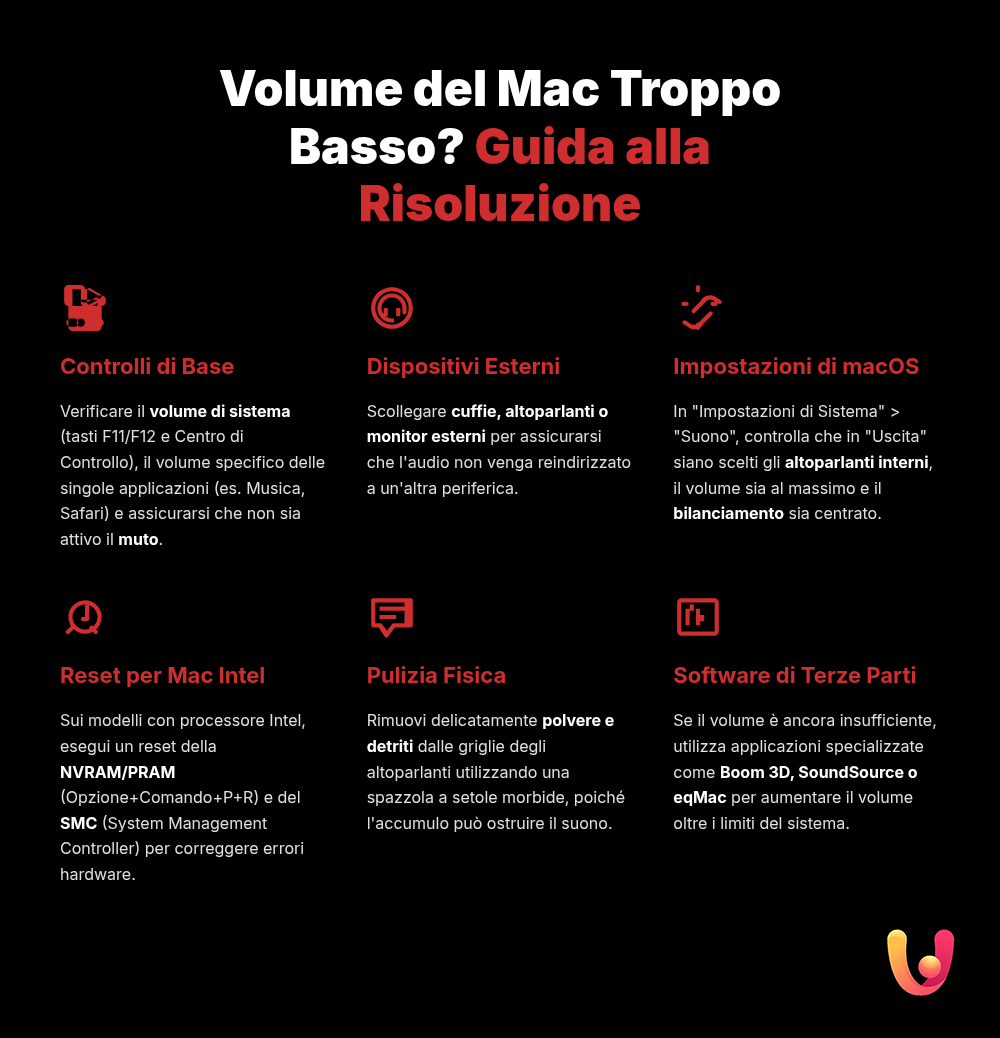 Volume del Mac Troppo Basso? Guida alla Risoluzione

Controlli di Base

Verificare il volume di sistema (tasti F11/F12 e Centro di Controllo), il volume specifico delle singole applicazioni (es. Musica, Safari) e assicurarsi che non sia attivo il muto.

Dispositivi Esterni

Scollegare cuffie, altoparlanti o monitor esterni per assicurarsi che l'audio non venga reindirizzato a un'altra periferica.

Impostazioni di macOS

In "Impostazioni di Sistema" > "Suono", controlla che in "Uscita" siano scelti gli altoparlanti interni, il volume sia al massimo e il bilanciamento sia centrato.

Reset per Mac Intel

Sui modelli con processore Intel, esegui un reset della NVRAM/PRAM (Opzione+Comando+P+R) e del SMC (System Management Controller) per correggere errori hardware.

Pulizia Fisica

Rimuovi delicatamente polvere e detriti dalle griglie degli altoparlanti utilizzando una spazzola a setole morbide, poiché l'accumulo può ostruire il suono.

Software di Terze Parti

Se il volume è ancora insufficiente, utilizza applicazioni specializzate come Boom 3D, SoundSource o eqMac per aumentare il volume oltre i limiti del sistema.