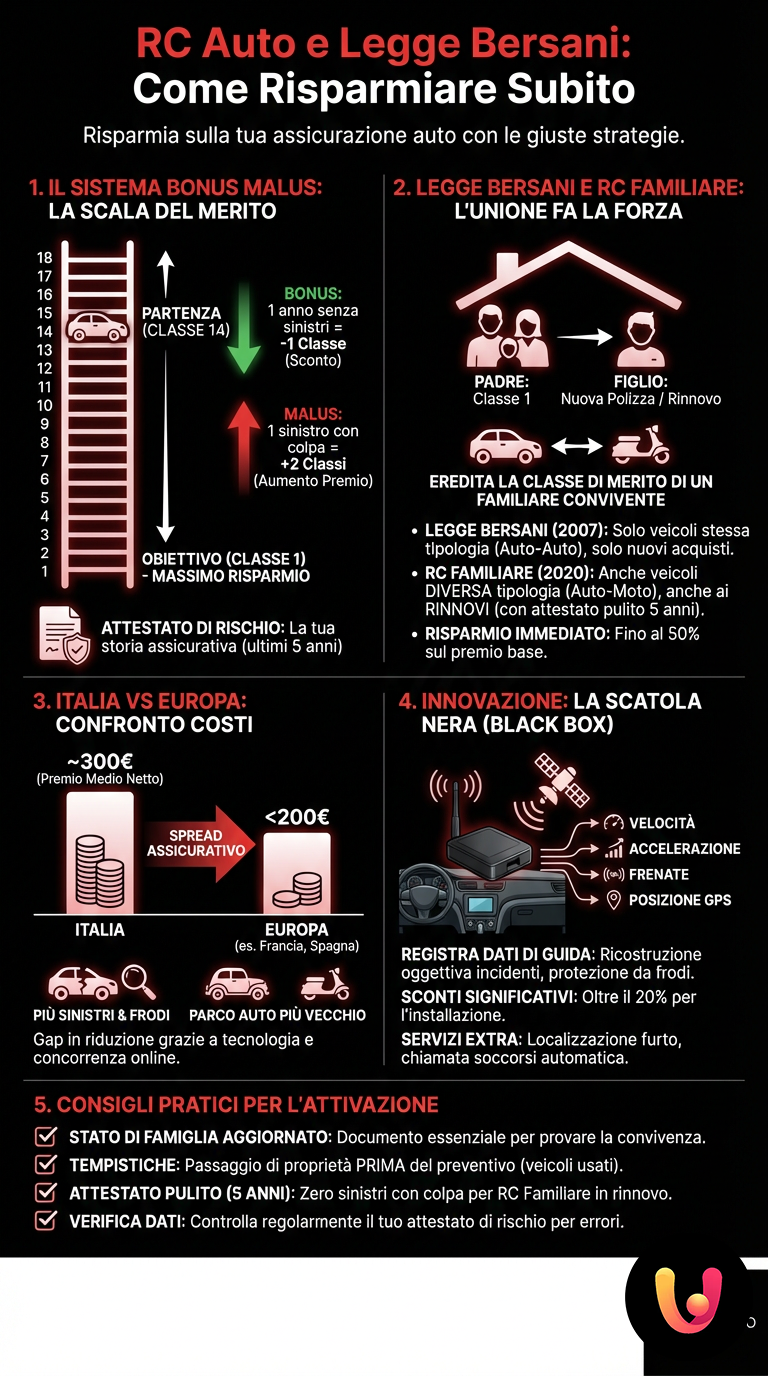 RC Auto e Legge Bersani: Come Risparmiare Subito

Risparmia sulla tua assicurazione auto con le giuste strategie.

1. IL SISTEMA BONUS MALUS: LA SCALA DEL MERITO

18
17
16
15
14
13
12
11
10
9
8
7
6
5
4
3
2
1

PARTENZA (CLASSE 14)

BONUS: 1 anno senza sinistri = -1 Classe (Sconto)

MALUS: 1 sinistro con colpa = +2 Classi (Aumento Premio)

OBIETTIVO (CLASSE 1) - MASSIMO RISPARMIO

ATTESTATO DI RISCHIO: La tua storia assicurativa (ultimi 5 anni)

2. LEGGE BERSANI E RC FAMILIARE: L'UNIONE FA LA FORZA

PADRE: Classe 1

FIGLIO: Nuova Polizza / Rinnovo

EREDITA LA CLASSE DI MERITO DI UN FAMILIARE CONVIVENTE

• LEGGE BERSANI (2007): Solo veicoli stessa tipologia (Auto-Auto), solo nuovi acquisti.
• RC FAMILIARE (2020): Anche veicoli DIVERSA tipologia (Auto-Moto), anche ai RINNOVI (con attestato pulito 5 anni).
• RISPARMIO IMMEDIATO: Fino al 50% sul premio base.

3. ITALIA VS EUROPA: CONFRONTO COSTI

~300€ (Premio Medio Netto)

SPREAD ASSICURATIVO

<200€

ITALIA

EUROPA (es. Francia, Spagna)

PIÙ SINISTRI & FRODI

PARCO AUTO PIÙ VECCHIO

Gap in riduzione grazie a tecnologia e concorrenza online.

4. INNOVAZIONE: LA SCATOLA NERA (BLACK BOX)

VELOCITÀ
ACCELERAZIONE
FRENATE
POSIZIONE GPS

REGISTRA DATI DI GUIDA: Ricostruzione oggettiva incidenti, protezione da frodi.
SCONTI SIGNIFICATIVI: Oltre il 20% per l'installazione.
SERVIZI EXTRA: Localizzazione furto, chiamata soccorsi automatica.

5. CONSIGLI PRATICI PER L'ATTIVAZIONE

STATO DI FAMIGLIA AGGIORNATO: Documento essenziale per provare la convivenza.
TEMPISTICHE: Passaggio di proprietà PRIMA del preventivo (veicoli usati).
ATTESTATO PULITO (5 ANNI): Zero sinistri con colpa per RC Familiare in rinnovo.
VERIFICA DATI: Controlla regolarmente il tuo attestato di rischio per errori.