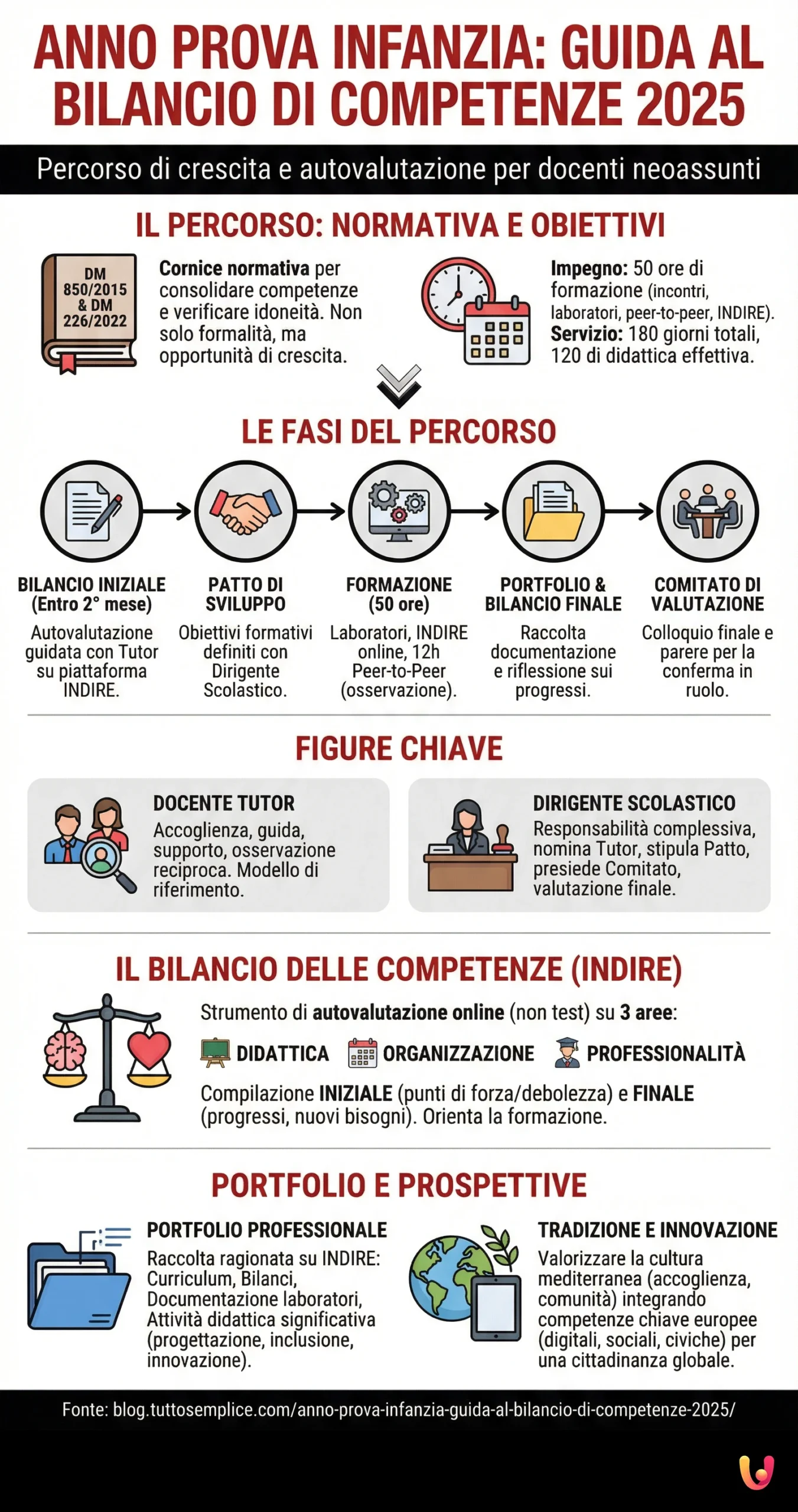 ANNO PROVA INFANZIA: GUIDA AL BILANCIO DI COMPETENZE 2025

Percorso di crescita e autovalutazione per docenti neoassunti

IL PERCORSO: NORMATIVA E OBIETTIVI

DM 850/2015 & DM 226/2022

Cornice normativa per consolidare competenze e verificare idoneità. Non solo formalità, ma opportunità di crescita.

Impegno: 50 ore di formazione (incontri, laboratori, peer-to-peer, INDIRE). Servizio: 180 giorni totali, 120 di didattica effettiva.

LE FASI DEL PERCORSO

BILANCIO INIZIALE (Entro 2° mese)
Autovalutazione guidata con Tutor su piattaforma INDIRE.

PATTO DI SVILUPPO
Obiettivi formativi definiti con Dirigente Scolastico.

FORMAZIONE (50 ore)
Laboratori, INDIRE online, 12h Peer-to-Peer (osservazione).

PORTFOLIO & BILANCIO FINALE
Raccolta documentazione e riflessione sui progressi.

COMITATO DI VALUTAZIONE
Colloquio finale e parere per la conferma in ruolo.

FIGURE CHIAVE

DOCENTE TUTOR
Accoglienza, guida, supporto, osservazione reciproca. Modello di riferimento.

DIRIGENTE SCOLASTICO
Responsabilità complessiva, nomina Tutor, stipula Patto, presiede Comitato, valutazione finale.

IL BILANCIO DELLE COMPETENZE (INDIRE)

Strumento di autovalutazione online (non test) su 3 aree:

DIDATTICA ORGANIZZAZIONE PROFESSIONALITÀ

Compilazione INIZIALE (punti di forza/debolezza) e FINALE (progressi, nuovi bisogni). Orienta la formazione.

PORTFOLIO E PROSPETTIVE

PORTFOLIO PROFESSIONALE
Raccolta ragionata su INDIRE: Curriculum, Bilanci, Documentazione laboratori, Attività didattica significativa (progettazione, inclusione, innovazione).

TRADIZIONE E INNOVAZIONE
Valorizzare la cultura mediterranea (accoglienza, comunità) integrando competenze chiave europee (digitali, sociali, civiche) per una cittadinanza globale.

Fonte: blog.tuttosemplice.com/anno-prova-infanzia-guida-al-bilancio-di-competenze-2025/