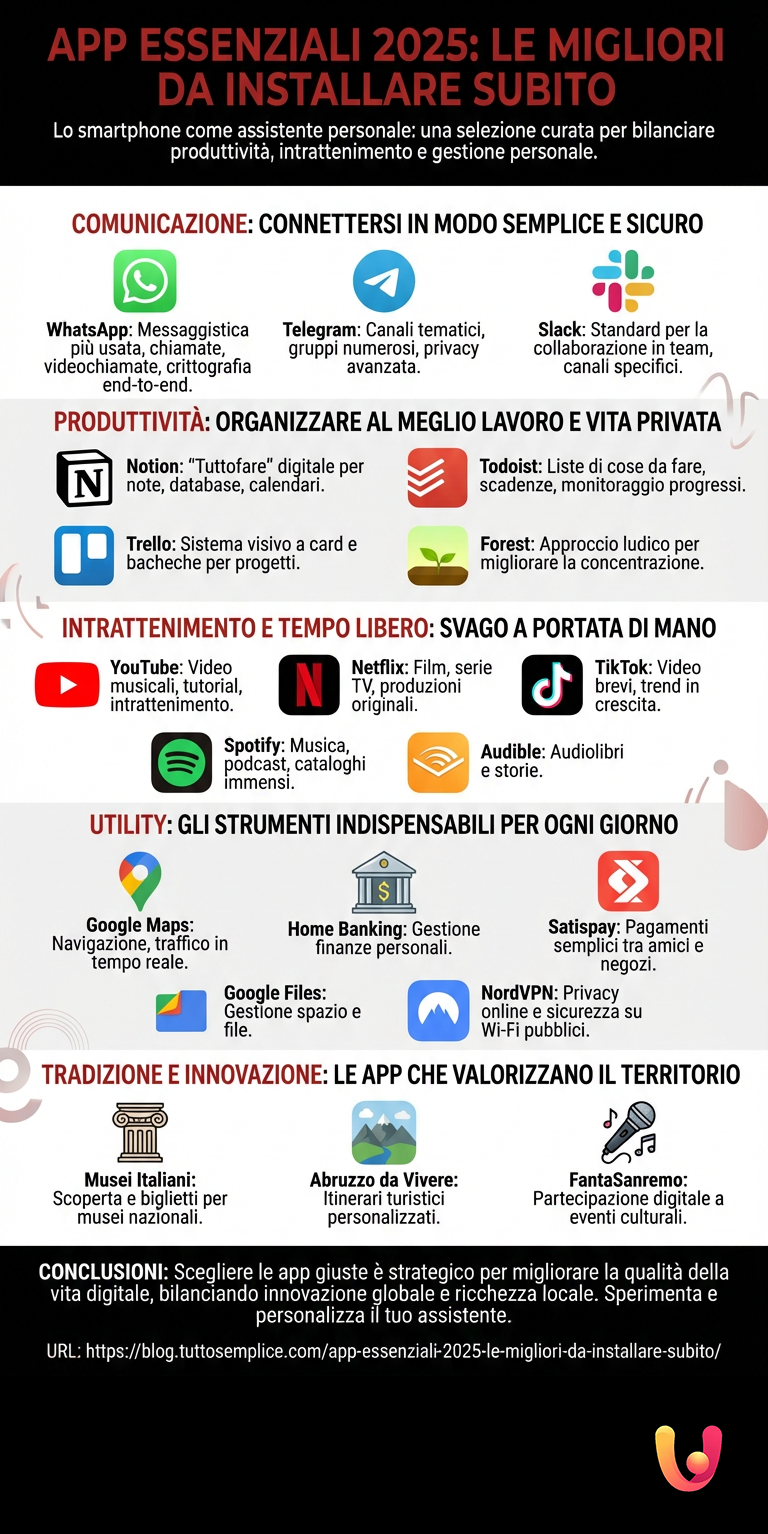 APP ESSENZIALI 2025: LE MIGLIORI DA INSTALLARE SUBITO

Lo smartphone come assistente personale: una selezione curata per bilanciare produttività, intrattenimento e gestione personale.

COMUNICAZIONE: CONNETTERSI IN MODO SEMPLICE E SICURO

WhatsApp: Messaggistica più usata, chiamate, videochiamate, crittografia end-to-end.

Telegram: Canali tematici, gruppi numerosi, privacy avanzata.

Slack: Standard per la collaborazione in team, canali specifici.

PRODUTTIVITÀ: ORGANIZZARE AL MEGLIO LAVORO E VITA PRIVATA

Notion: "Tuttofare" digitale per note, database, calendari.

Todoist: Liste di cose da fare, scadenze, monitoraggio progressi.

Trello: Sistema visivo a card e bacheche per progetti.

Forest: Approccio ludico per migliorare la concentrazione.

INTRATTENIMENTO E TEMPO LIBERO: SVAGO A PORTATA DI MANO

YouTube: Video musicali, tutorial, intrattenimento.

Netflix: Film, serie TV, produzioni originali.

TikTok: Video brevi, trend in crescita.

Spotify: Musica, podcast, cataloghi immensi.

Audible: Audiolibri e storie.

UTILITY: GLI STRUMENTI INDISPENSABILI PER OGNI GIORNO

Google Maps: Navigazione, traffico in tempo reale.

Home Banking: Gestione finanze personali.

Satispay: Pagamenti semplici tra amici e negozi.

Google Files: Gestione spazio e file.

NordVPN: Privacy online e sicurezza su Wi-Fi pubblici.

TRADIZIONE E INNOVAZIONE: LE APP CHE VALORIZZANO IL TERRITORIO

Musei Italiani: Scoperta e biglietti per musei nazionali.

Abruzzo da Vivere: Itinerari turistici personalizzati.

FantaSanremo: Partecipazione digitale a eventi culturali.

CONCLUSIONI: Scegliere le app giuste è strategico per migliorare la qualità della vita digitale, bilanciando innovazione globale e ricchezza locale. Sperimenta e personalizza il tuo assistente.

URL: https://blog.tuttosemplice.com/app-essenziali-2025-le-migliori-da-installare-subito/