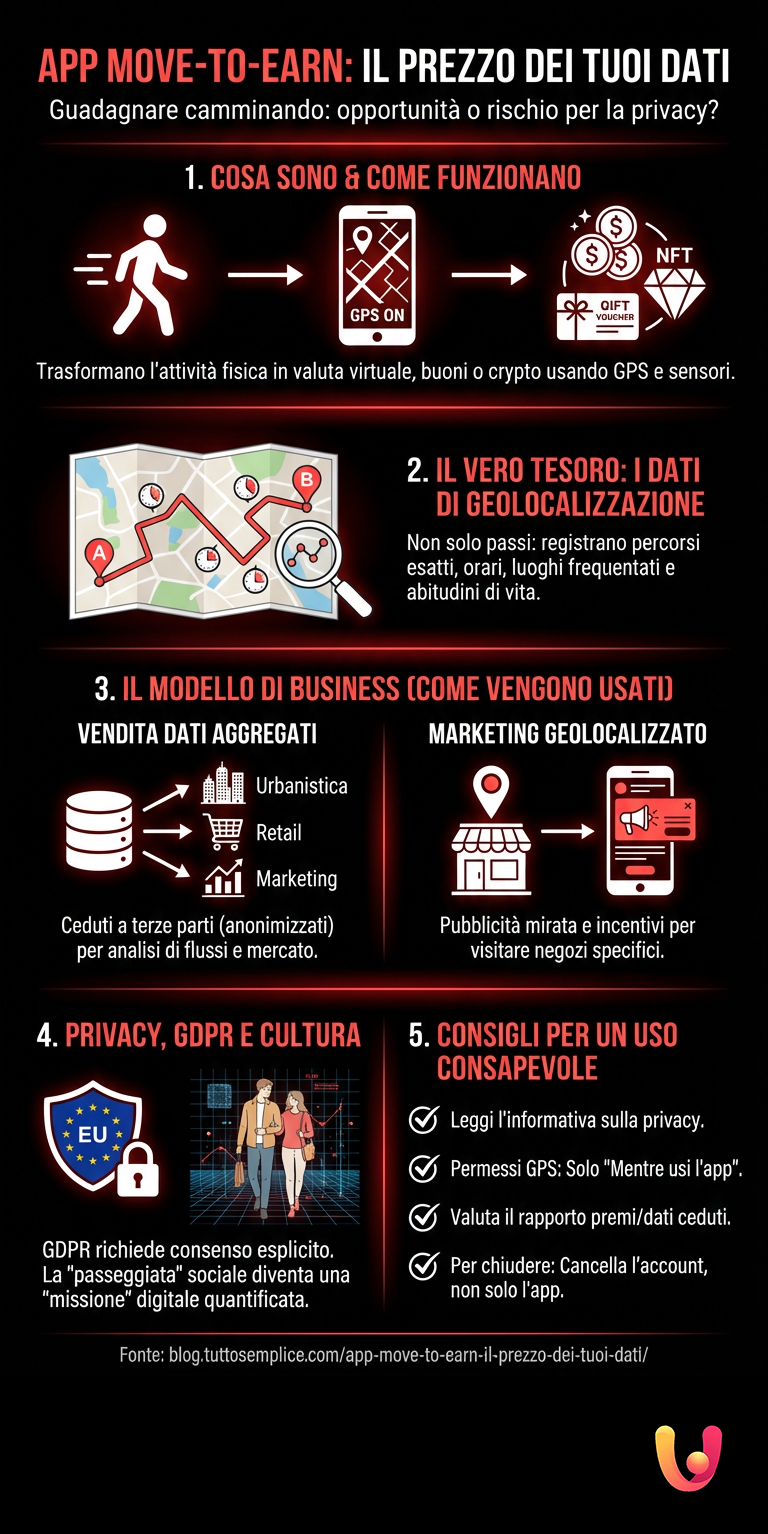 APP MOVE-TO-EARN: IL PREZZO DEI TUOI DATI

Guadagnare camminando: opportunità o rischio per la privacy?

1. COSA SONO & COME FUNZIONANO

GPS ON

NFT

QIFT VOUCHER

Trasformano l'attività fisica in valuta virtuale, buoni o crypto usando GPS e sensori.

A

B

2. IL VERO TESORO: I DATI DI GEOLOCALIZZAZIONE

Non solo passi: registrano percorsi esatti, orari, luoghi frequentati e abitudini di vita.

3. IL MODELLO DI BUSINESS (COME VENGONO USATI)

VENDITA DATI AGGREGATI

Urbanistica

Retail

Marketing

Ceduti a terze parti (anonimizzati) per analisi di flussi e mercato.

MARKETING GEOLOCALIZZATO

Pubblicità mirata e incentivi per visitare negozi specifici.

4. PRIVACY, GDPR E CULTURA

EU

GDPR richiede consenso esplicito. La "passeggiata" sociale diventa una "missione" digitale quantificata.

5. CONSIGLI PER UN USO CONSAPEVOLE

Leggi l'informativa sulla privacy.

Permessi GPS: Solo "Mentre usi l'app".

Valuta il rapporto premi/dati ceduti.

Per chiudere: Cancella l'account, non solo l'app.

Fonte: blog.tuttosemplice.com/app-move-to-earn-il-prezzo-dei-tuoi-dati/