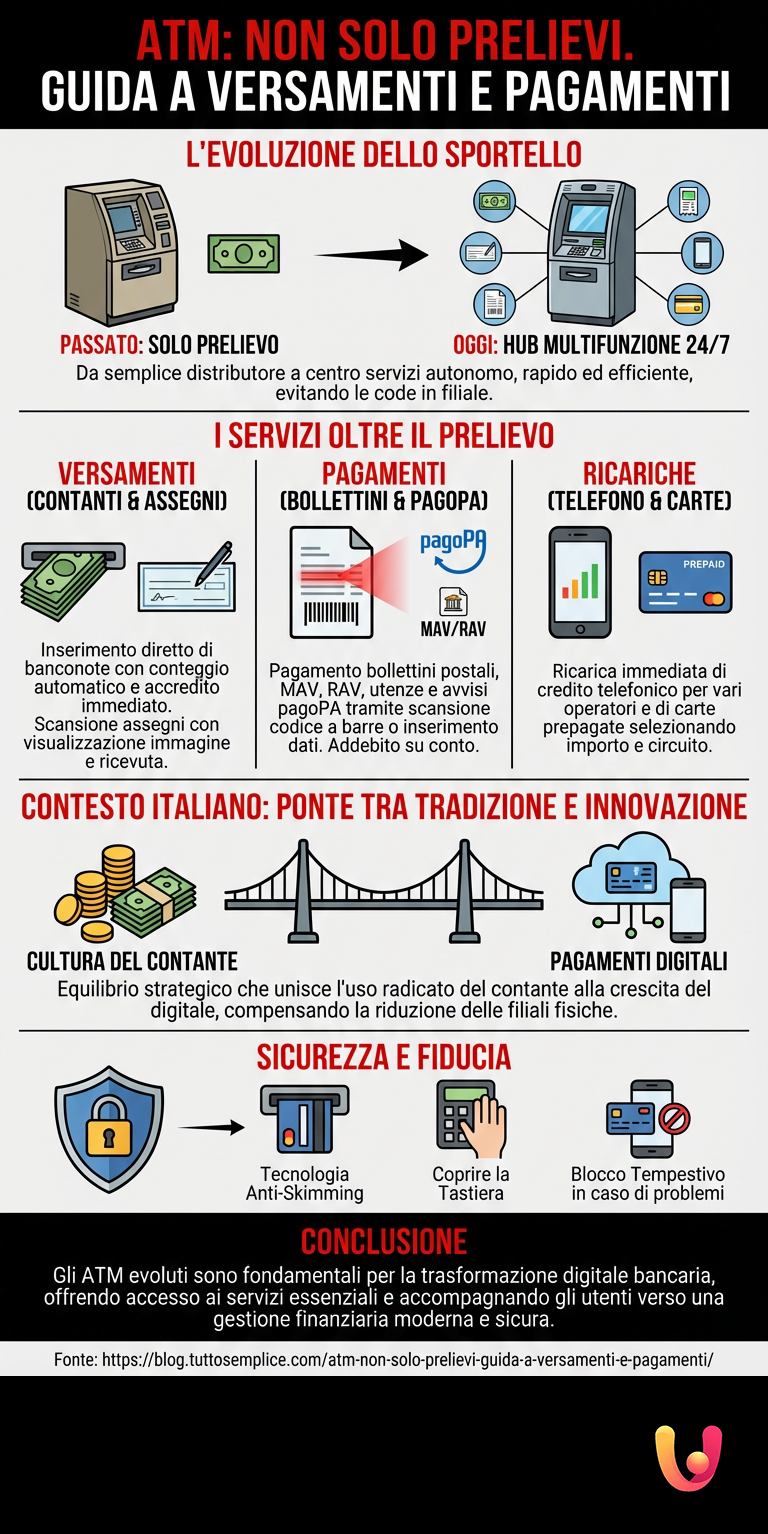 ATM: NON SOLO PRELIEVI.
GUIDA A VERSAMENTI E PAGAMENTI

L'EVOLUZIONE DELLO SPORTELLO

PASSATO: SOLO PRELIEVO

OGGI: HUB MULTIFUNZIONE 24/7

Da semplice distributore a centro servizi autonomo, rapido ed efficiente, evitando le code in filiale.

I SERVIZI OLTRE IL PRELIEVO

VERSAMENTI
(CONTANTI & ASSEGNI)

Inserimento diretto di banconote con conteggio automatico e accredito immediato.
Scansione assegni con visualizzazione immagine e ricevuta.

PAGAMENTI
(BOLLETTINI & PAGOPA)

pagoPA

MAV/RAV

Pagamento bollettini postali, MAV, RAV, utenze e avvisi pagoPA tramite scansione codice a barre o inserimento dati. Addebito su conto.

RICARICHE
(TELEFONO & CARTE)

PREPAID

Ricarica immediata di credito telefonico per vari operatori e di carte prepagate selezionando importo e circuito.

CONTESTO ITALIANO: PONTE TRA TRADIZIONE E INNOVAZIONE

CULTURA DEL CONTANTE

PAGAMENTI DIGITALI

Equilibrio strategico che unisce l'uso radicato del contante alla crescita del digitale, compensando la riduzione delle filiali fisiche.

SICUREZZA E FIDUCIA

Tecnologia Anti-Skimming

Coprire la Tastiera

Blocco Tempestivo in caso di problemi

CONCLUSIONE

Gli ATM evoluti sono fondamentali per la trasformazione digitale bancaria, offrendo accesso ai servizi essenziali e accompagnando gli utenti verso una gestione finanziaria moderna e sicura.

Fonte: https://blog.tuttosemplice.com/atm-non-solo-prelievi-guida-a-versamenti-e-pagamenti/