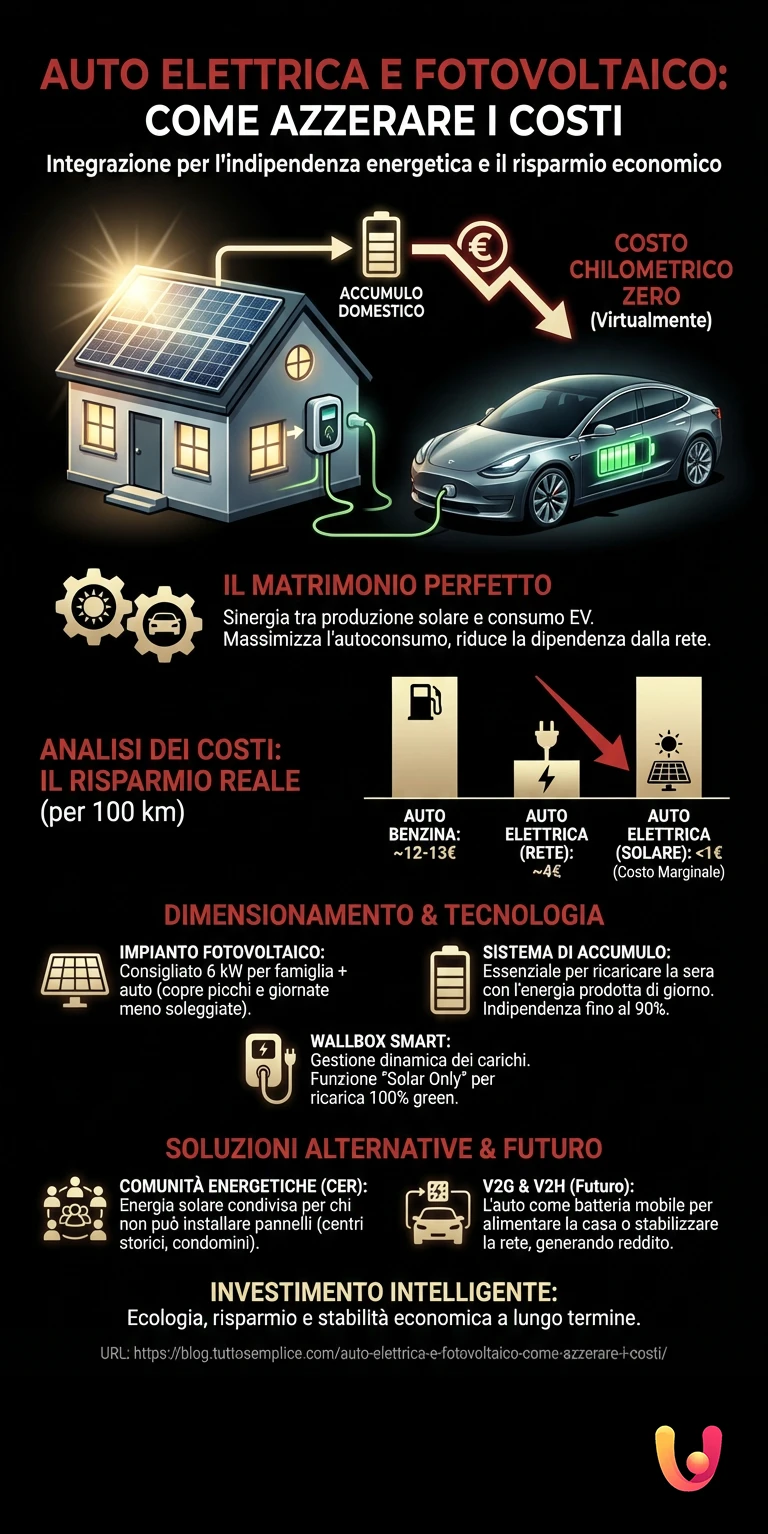 AUTO ELETTRICA E FOTOVOLTAICO: COME AZZERARE I COSTI

Integrazione per l'indipendenza energetica e il risparmio economico

ACCUMULO DOMESTICO

COSTO CHILOMETRICO ZERO
(Virtualmente)

IL MATRIMONIO PERFETTO
Sinergia tra produzione solare e consumo EV. Massimizza l'autoconsumo, riduce la dipendenza dalla rete.

ANALISI DEI COSTI: IL RISPARMIO REALE
(per 100 km)

AUTO BENZINA: ~12-13€

AUTO ELETTRICA (RETE): ~4€

AUTO ELETTRICA (SOLARE): <1€
(Costo Marginale)

DIMENSIONAMENTO & TECNOLOGIA

IMPIANTO FOTOVOLTAICO:
Consigliato 6 kW per famiglia + auto (copre picchi e giornate meno soleggiate).

SISTEMA DI ACCUMULO:
Essenziale per ricaricare la sera con l'energia prodotta di giorno. Indipendenza fino al 90%.

WALLBOX SMART:
Gestione dinamica dei carichi. Funzione "Solar Only" per ricarica 100% green.

SOLUZIONI ALTERNATIVE & FUTURO

COMUNITÀ ENERGETICHE (CER):
Energia solare condivisa per chi non può installare pannelli (centri storici, condomini).

V2G & V2H (Futuro):
L'auto come batteria mobile per alimentare la casa o stabilizzare la rete, generando reddito.

INVESTIMENTO INTELLIGENTE:
Ecologia, risparmio e stabilità economica a lungo termine.

URL: https://blog.tuttosemplice.com/auto-elettrica-e-fotovoltaico-come-azzerare-i-costi/