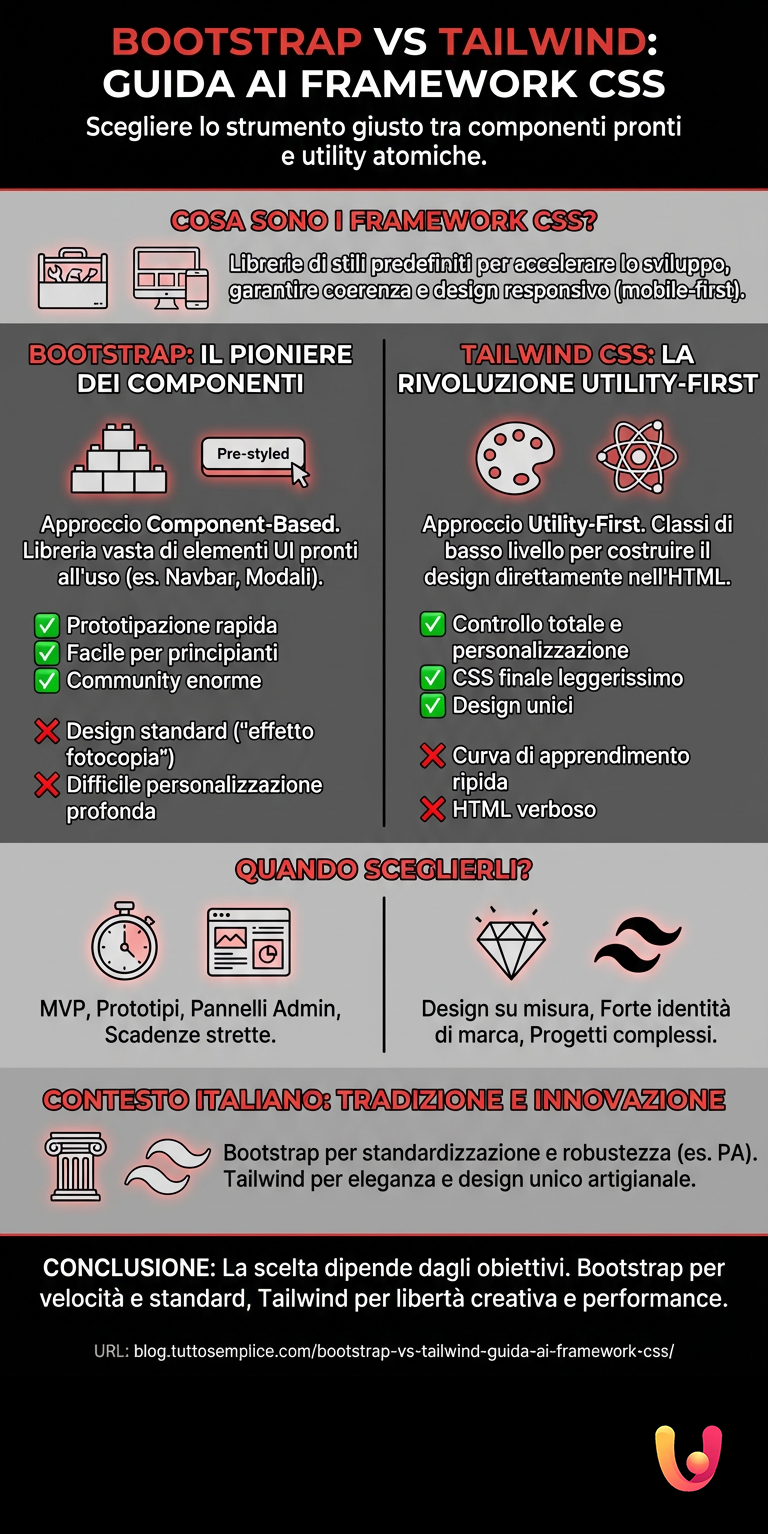 BOOTSTRAP VS TAILWIND: GUIDA AI FRAMEWORK CSS

Scegliere lo strumento giusto tra componenti pronti e utility atomiche.

COSA SONO I FRAMEWORK CSS?

Librerie di stili predefiniti per accelerare lo sviluppo, garantire coerenza e design responsivo (mobile-first).

BOOTSTRAP: IL PIONIERE DEI COMPONENTI

Pre-styled

Approccio Component-Based. Libreria vasta di elementi UI pronti all'uso (es. Navbar, Modali).

✅ Prototipazione rapida
✅ Facile per principianti
✅ Community enorme

❌ Design standard ("effetto fotocopia")
❌ Difficile personalizzazione profonda

TAILWIND CSS: LA RIVOLUZIONE UTILITY-FIRST

Approccio Utility-First. Classi di basso livello per costruire il design direttamente nell'HTML.

✅ Controllo totale e personalizzazione
✅ CSS finale leggerissimo
✅ Design unici

❌ Curva di apprendimento ripida
❌ HTML verboso

QUANDO SCEGLIERLI?

MVP, Prototipi, Pannelli Admin, Scadenze strette.

Design su misura, Forte identità di marca, Progetti complessi.

CONTESTO ITALIANO: TRADIZIONE E INNOVAZIONE

Bootstrap per standardizzazione e robustezza (es. PA). Tailwind per eleganza e design unico artigianale.

CONCLUSIONE: La scelta dipende dagli obiettivi. Bootstrap per velocità e standard, Tailwind per libertà creativa e performance.

URL: blog.tuttosemplice.com/bootstrap-vs-tailwind-guida-ai-framework-css/