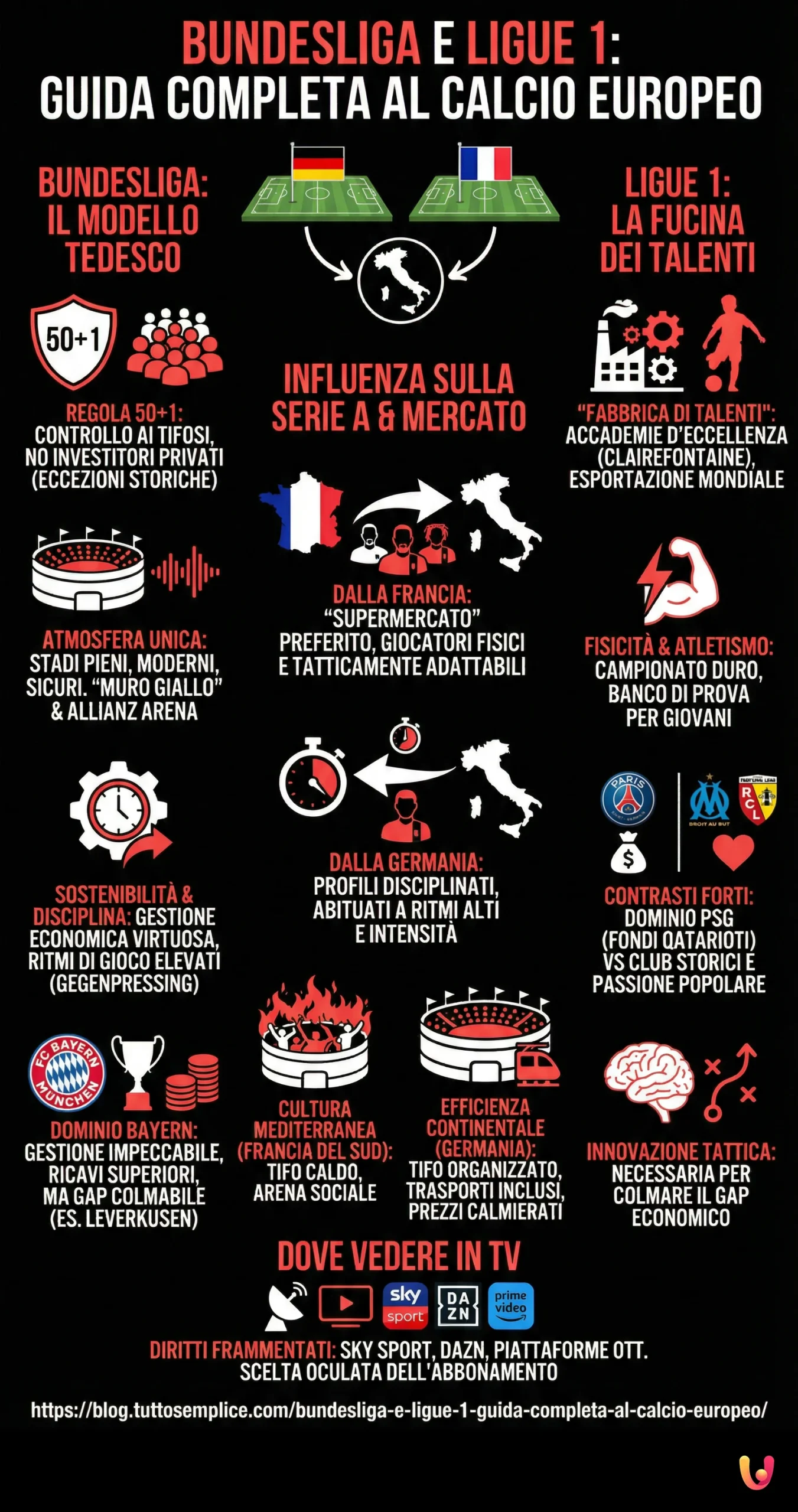 BUNDESLIGA E LIGUE 1:
GUIDA COMPLETA AL CALCIO EUROPEO

BUNDESLIGA: IL MODELLO TEDESCO

50+1

REGOLA 50+1: CONTROLLO AI TIFOSI, NO INVESTITORI PRIVATI (ECCEZIONI STORICHE)

ATMOSFERA UNICA: STADI PIENI, MODERNI, SICURI. "MURO GIALLO" & ALLIANZ ARENA

SOSTENIBILITÀ & DISCIPLINA: GESTIONE ECONOMICA VIRTUOSA, RITMI DI GIOCO ELEVATI (GEGENPRESSING)

FC BAYERN MÜNCHEN

DOMINIO BAYERN: GESTIONE IMPECCABILE, RICAVI SUPERIORI, MA GAP COLMABILE (ES. LEVERKUSEN)

INFLUENZA SULLA SERIE A & MERCATO

DALLA FRANCIA: "SUPERMERCATO" PREFERITO, GIOCATORI FISICI E TATTICAMENTE ADATTABILI

DALLA GERMANIA: PROFILI DISCIPLINATI, ABITUATI A RITMI ALTI E INTENSITÀ

CULTURA MEDITERRANEA (FRANCIA DEL SUD): TIFO CALDO, ARENA SOCIALE

EFFICIENZA CONTINENTALE (GERMANIA): TIFO ORGANIZZATO, TRASPORTI INCLUSI, PREZZI CALMIERATI

LIGUE 1: LA FUCINA DEI TALENTI

"FABBRICA DI TALENTI": ACCADEMIE D'ECCELLENZA (CLAIREFONTAINE), ESPORTAZIONE MONDIALE

FISICITÀ & ATLETISMO: CAMPIONATO DURO, BANCO DI PROVA PER GIOVANI

PARIS
DROIT AU BUT
RCL
$

CONTRASTI FORTI: DOMINIO PSG (FONDI QATARIOTI) VS CLUB STORICI E PASSIONE POPOLARE

INNOVAZIONE TATTICA: NECESSARIA PER COLMARE IL GAP ECONOMICO

DOVE VEDERE IN TV

sky sport
DA ZN
prime video

DIRITTI FRAMMENTATI: SKY SPORT, DAZN, PIATTAFORME OTT. SCELTA OCULATA DELL'ABBONAMENTO

https://blog.tuttosemplice.com/bundesliga-e-ligue-1-guida-completa-al-calcio-europeo/