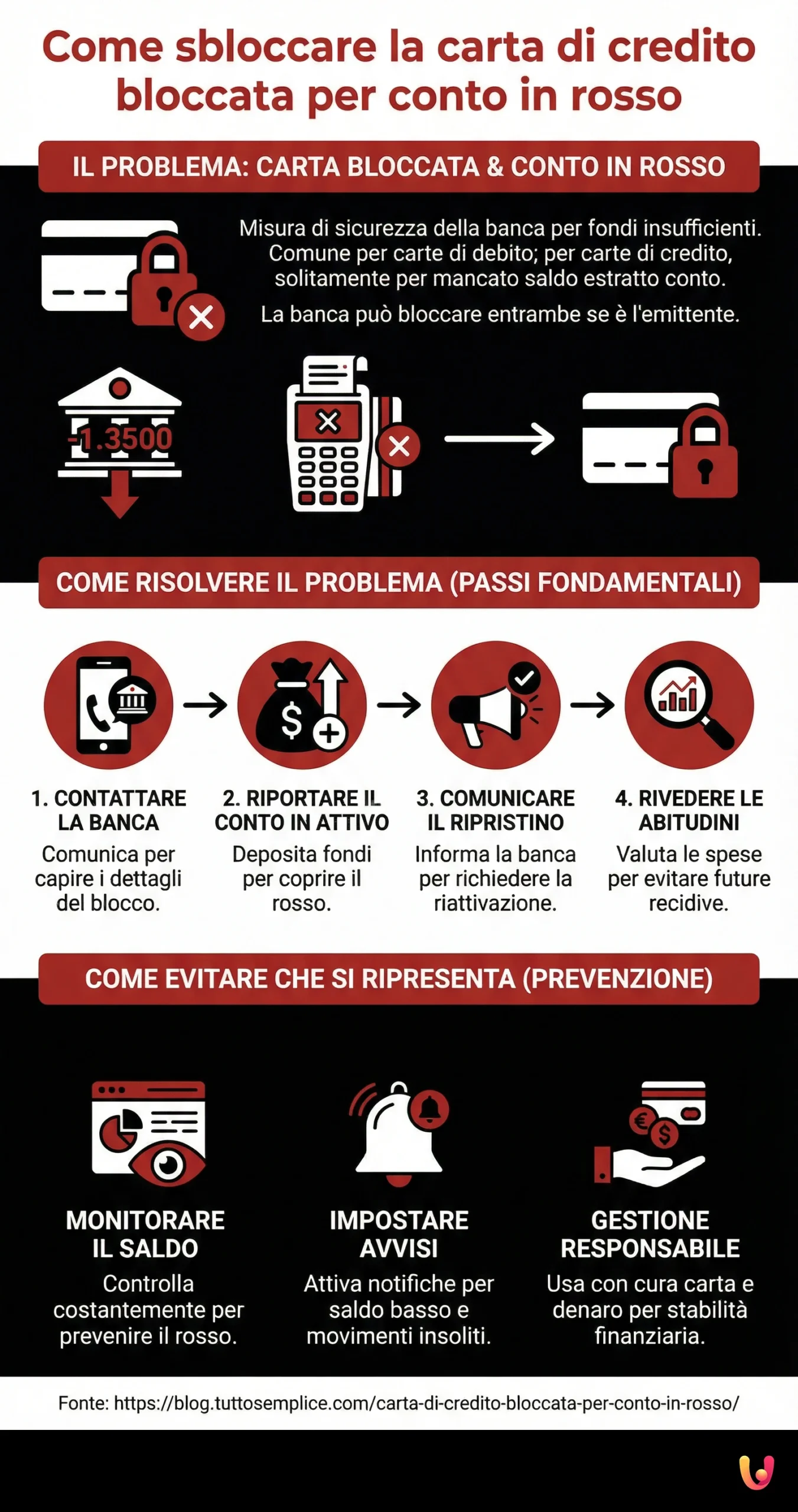 Come sbloccare la carta di credito bloccata per conto in rosso

IL PROBLEMA: CARTA BLOCCATA & CONTO IN ROSSO

Misura di sicurezza della banca per fondi insufficienti. Comune per carte di debito; per carte di credito, solitamente per mancato saldo estratto conto.

La banca può bloccare entrambe se è l'emittente.

-1.3500

COME RISOLVERE IL PROBLEMA (PASSI FONDAMENTALI)

1. CONTATTARE LA BANCA
Comunica per capire i dettagli del blocco.

2. RIPORTARE IL CONTO IN ATTIVO
Deposita fondi per coprire il rosso.

3. COMUNICARE IL RIPRISTINO
Informa la banca per richiedere la riattivazione.

4. RIVEDERE LE ABITUDINI
Valuta le spese per evitare future recidive.

COME EVITARE CHE SI RIPRESENTA (PREVENZIONE)

MONITORARE IL SALDO
Controlla costantemente per prevenire il rosso.

IMPOSTARE AVVISI
Attiva notifiche per saldo basso e movimenti insoliti.

GESTIONE RESPONSABILE
Usa con cura carta e denaro per stabilità finanziaria.

Fonte: https://blog.tuttosemplice.com/carta-di-credito-bloccata-per-conto-in-rosso/