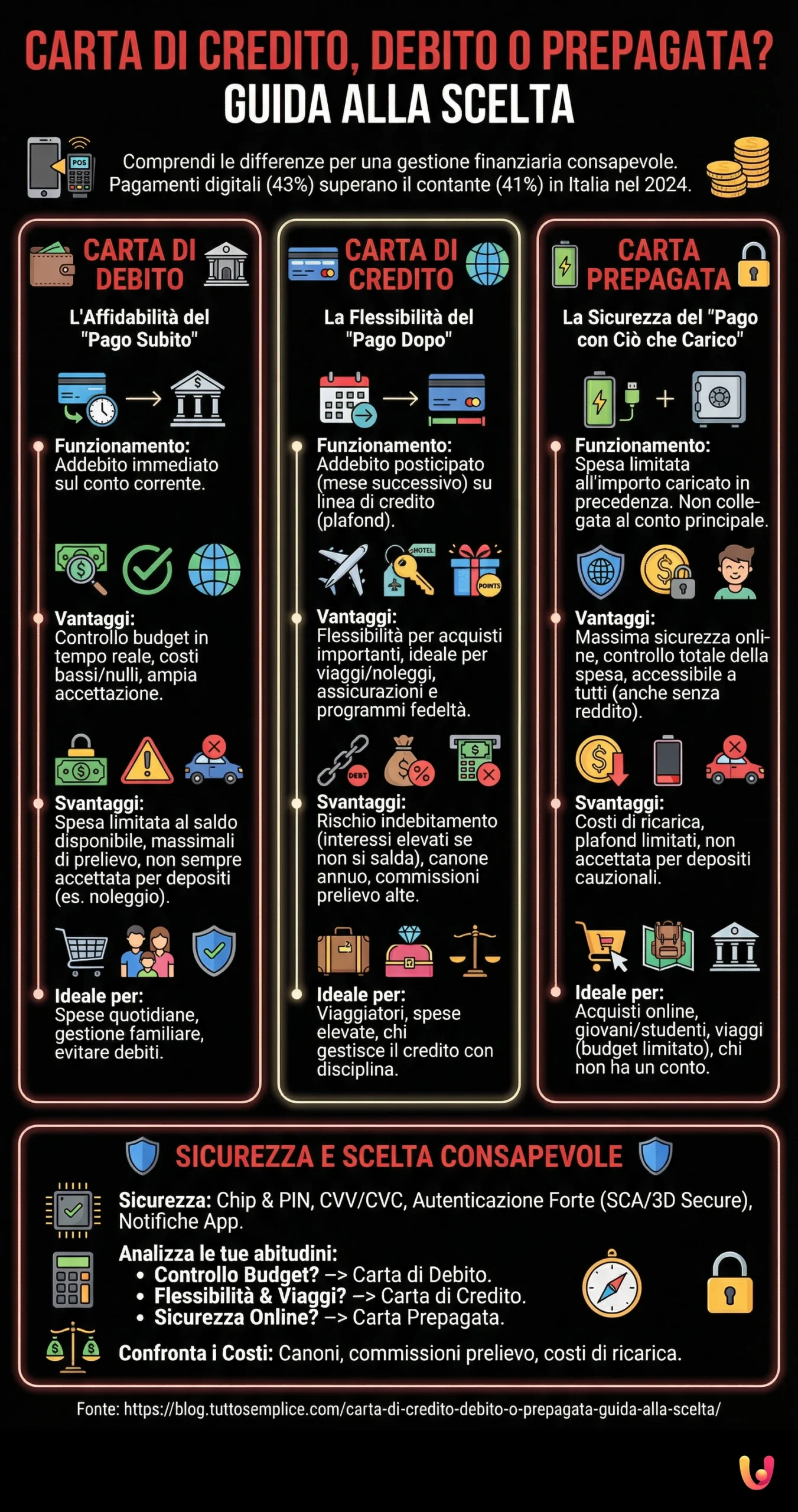 CARTA DI CREDITO, DEBITO O PREPAGATA?
GUIDA ALLA SCELTA

POS

Comprendi le differenze per una gestione finanziaria consapevole. Pagamenti digitali (43%) superano il contante (41%) in Italia nel 2024.

CARTA DI DEBITO

L'Affidabilità del "Pago Subito"

Funzionamento: Addebito immediato sul conto corrente.

Vantaggi: Controllo budget in tempo reale, costi bassi/nulli, ampia accettazione.

Svantaggi: Spesa limitata al saldo disponibile, massimali di prelievo, non sempre accettata per depositi (es. noleggio).

Ideale per: Spese quotidiane, gestione familiare, evitare debiti.

CARTA DI CREDITO

La Flessibilità del "Pago Dopo"

Funzionamento: Addebito posticipato (mese successivo) su linea di credito (plafond).

HOTEL

POINTS

Vantaggi: Flessibilità per acquisti importanti, ideale per viaggi/noleggi, assicurazioni e programmi fedeltà.

DEBT

Svantaggi: Rischio indebitamento (interessi elevati se non si salda), canone annuo, commissioni prelievo alte.

Ideale per: Viaggiatori, spese elevate, chi gestisce il credito con disciplina.

CARTA PREPAGATA

La Sicurezza del "Pago con Ciò che Carico"

Funzionamento: Spesa limitata all'importo caricato in precedenza. Non collegata al conto principale.

Vantaggi: Massima sicurezza online, controllo totale della spesa, accessibile a tutti (anche senza reddito).

Svantaggi: Costi di ricarica, plafond limitati, non accettata per depositi cauzionali.

Ideale per: Acquisti online, giovani/studenti, viaggi (budget limitato), chi non ha un conto.

SICUREZZA E SCELTA CONSAPEVOLE

Sicurezza: Chip & PIN, CVV/CVC, Autenticazione Forte (SCA/3D Secure), Notifiche App.

Analizza le tue abitudini:
• Controllo Budget? –> Carta di Debito.
• Flessibilità & Viaggi? –> Carta di Credito.
• Sicurezza Online? –> Carta Prepagata.

Confronta i Costi: Canoni, commissioni prelievo, costi di ricarica.

Fonte: https://blog.tuttosemplice.com/carta-di-credito-debito-o-prepagata-guida-alla-scelta/