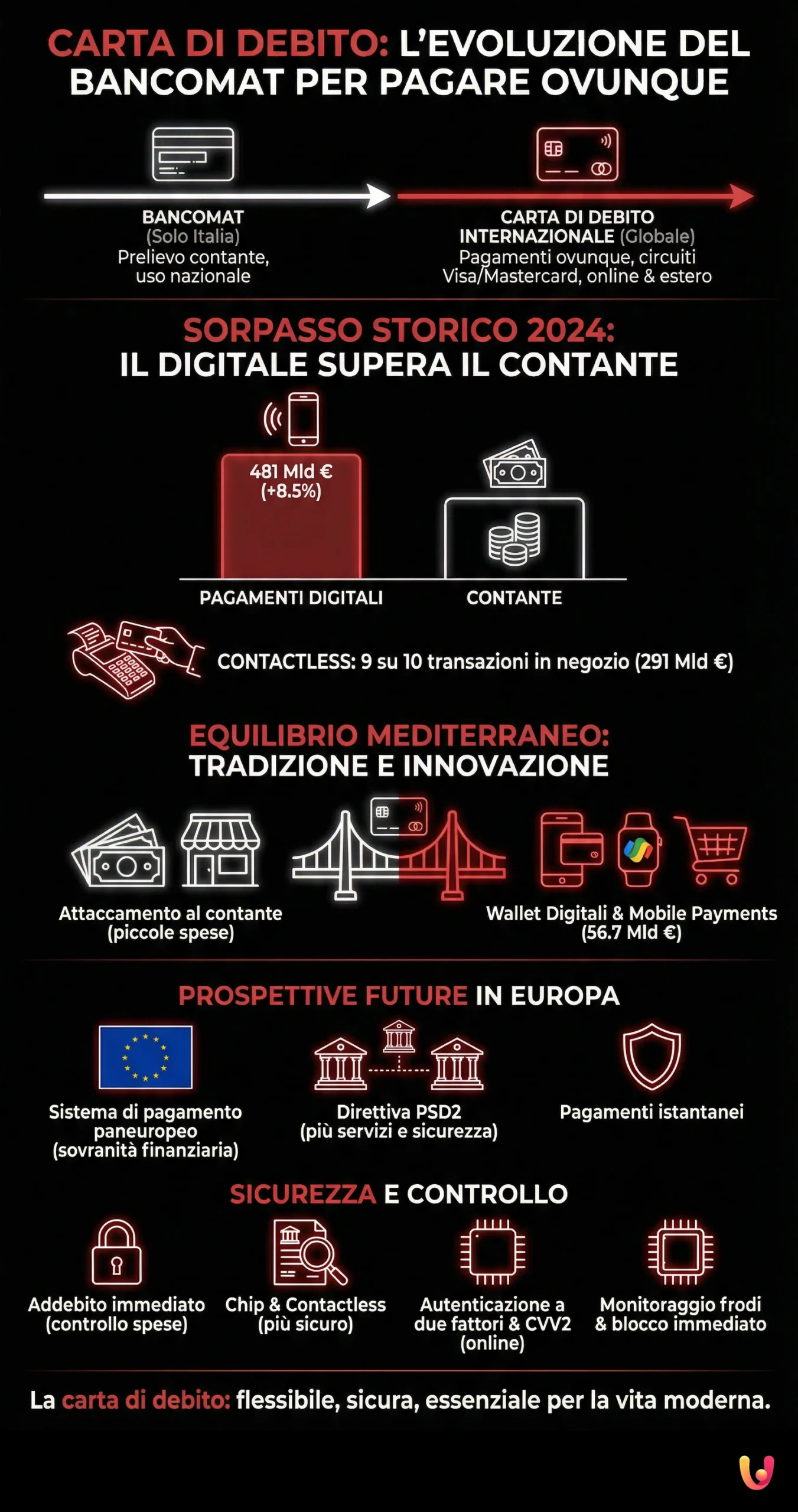 CARTA DI DEBITO: L'EVOLUZIONE DEL BANCOMAT PER PAGARE OVUNQUE

BANCOMAT (Solo Italia)
Prelievo contante, uso nazionale

CARTA DI DEBITO INTERNAZIONALE (Globale)
Pagamenti ovunque, circuiti Visa/Mastercard, online & estero

SORPASSO STORICO 2024:
IL DIGITALE SUPERA IL CONTANTE

481 Mld €
(+8.5%)

PAGAMENTI DIGITALI

CONTANTE

CONTACTLESS: 9 su 10 transazioni in negozio (291 Mld €)

EQUILIBRIO MEDITERRANEO:
TRADIZIONE E INNOVAZIONE

Attaccamento al contante (piccole spese)

Wallet Digitali & Mobile Payments (56.7 Mld €)

PROSPETTIVE FUTURE IN EUROPA

Sistema di pagamento paneuropeo (sovranità finanziaria)

Direttiva PSD2 (più servizi e sicurezza)

Pagamenti istantanei

SICUREZZA E CONTROLLO

Addebito immediato (controllo spese)

Chip & Contactless (più sicuro)

Autenticazione a due fattori & CVV2 (online)

Monitoraggio frodi & blocco immediato

La carta di debito: flessibile, sicura, essenziale per la vita moderna.