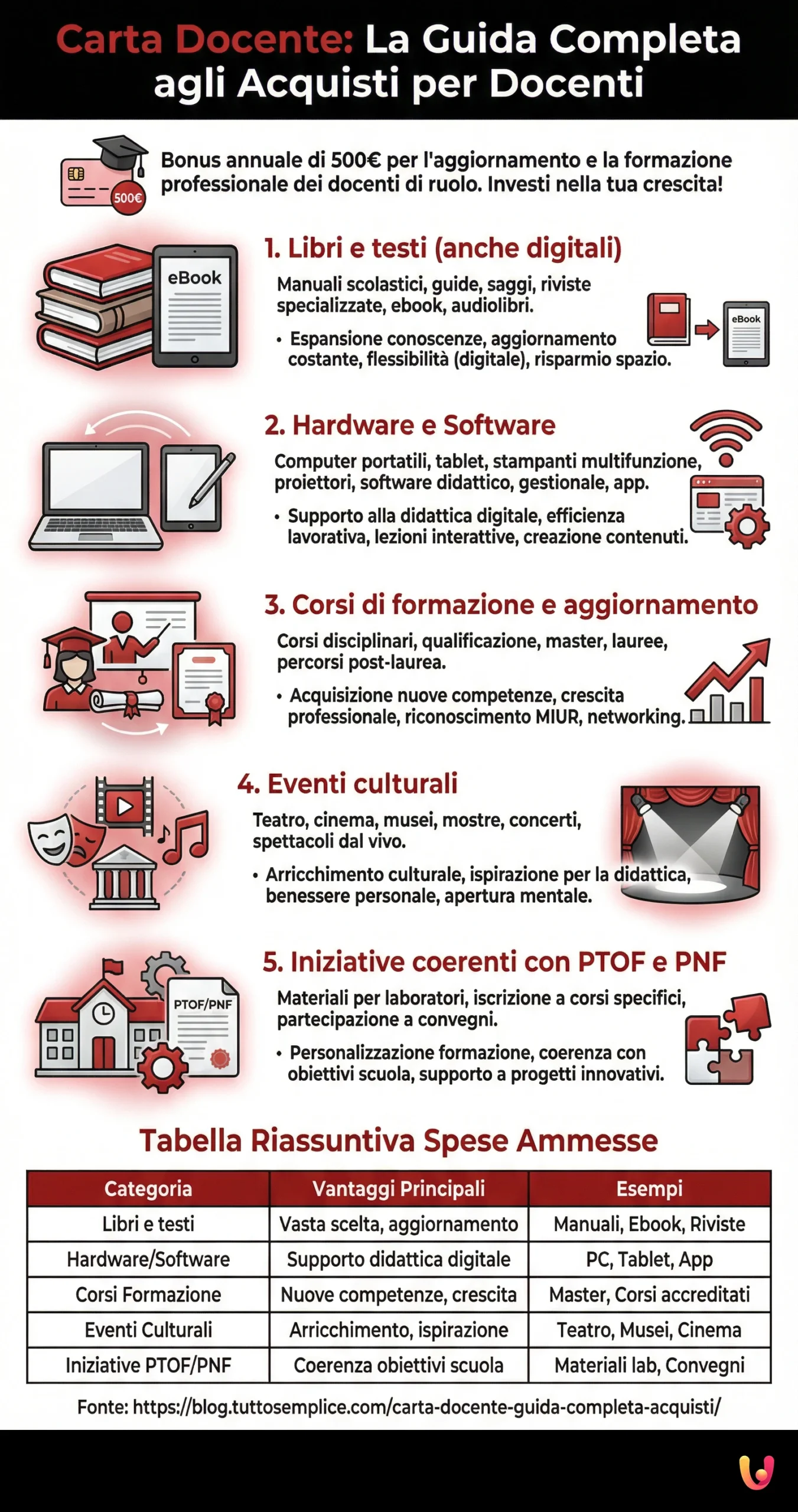 Carta Docente: La Guida Completa agli Acquisti per Docenti

500€

Bonus annuale di 500€ per l'aggiornamento e la formazione professionale dei docenti di ruolo. Investi nella tua crescita!

eBook

1. Libri e testi (anche digitali)

Manuali scolastici, guide, saggi, riviste specializzate, ebook, audiolibri.

• Espansione conoscenze, aggiornamento costante, flessibilità (digitale), risparmio spazio.

eBook

2. Hardware e Software

Computer portatili, tablet, stampanti multifunzione, proiettori, software didattico, gestionale, app.

• Supporto alla didattica digitale, efficienza lavorativa, lezioni interattive, creazione contenuti.

3. Corsi di formazione e aggiornamento

Corsi disciplinari, qualificazione, master, lauree, percorsi post-laurea.

• Acquisizione nuove competenze, crescita professionale, riconoscimento MIUR, networking.

4. Eventi culturali

Teatro, cinema, musei, mostre, concerti, spettacoli dal vivo.

• Arricchimento culturale, ispirazione per la didattica, benessere personale, apertura mentale.

PTOF/PNF

5. Iniziative coerenti con PTOF e PNF

Materiali per laboratori, iscrizione a corsi specifici, partecipazione a convegni.

• Personalizzazione formazione, coerenza con obiettivi scuola, supporto a progetti innovativi.

Tabella Riassuntiva Spese Ammesse

| Categoria | Vantaggi Principali | Esempi |
|---|---|---|
| Libri e testi | Vasta scelta, aggiornamento | Manuali, Ebook, Riviste |
| Hardware/Software | Supporto didattica digitale | PC, Tablet, App |
| Corsi Formazione | Nuove competenze, crescita | Master, Corsi accreditati |
| Eventi Culturali | Arricchimento, ispirazione | Teatro, Musei, Cinema |
| Iniziative PTOF/PNF | Coerenza obiettivi scuola | Materiali lab, Convegni |

Fonte: https://blog.tuttosemplice.com/carta-docente-guida-completa-acquisti/