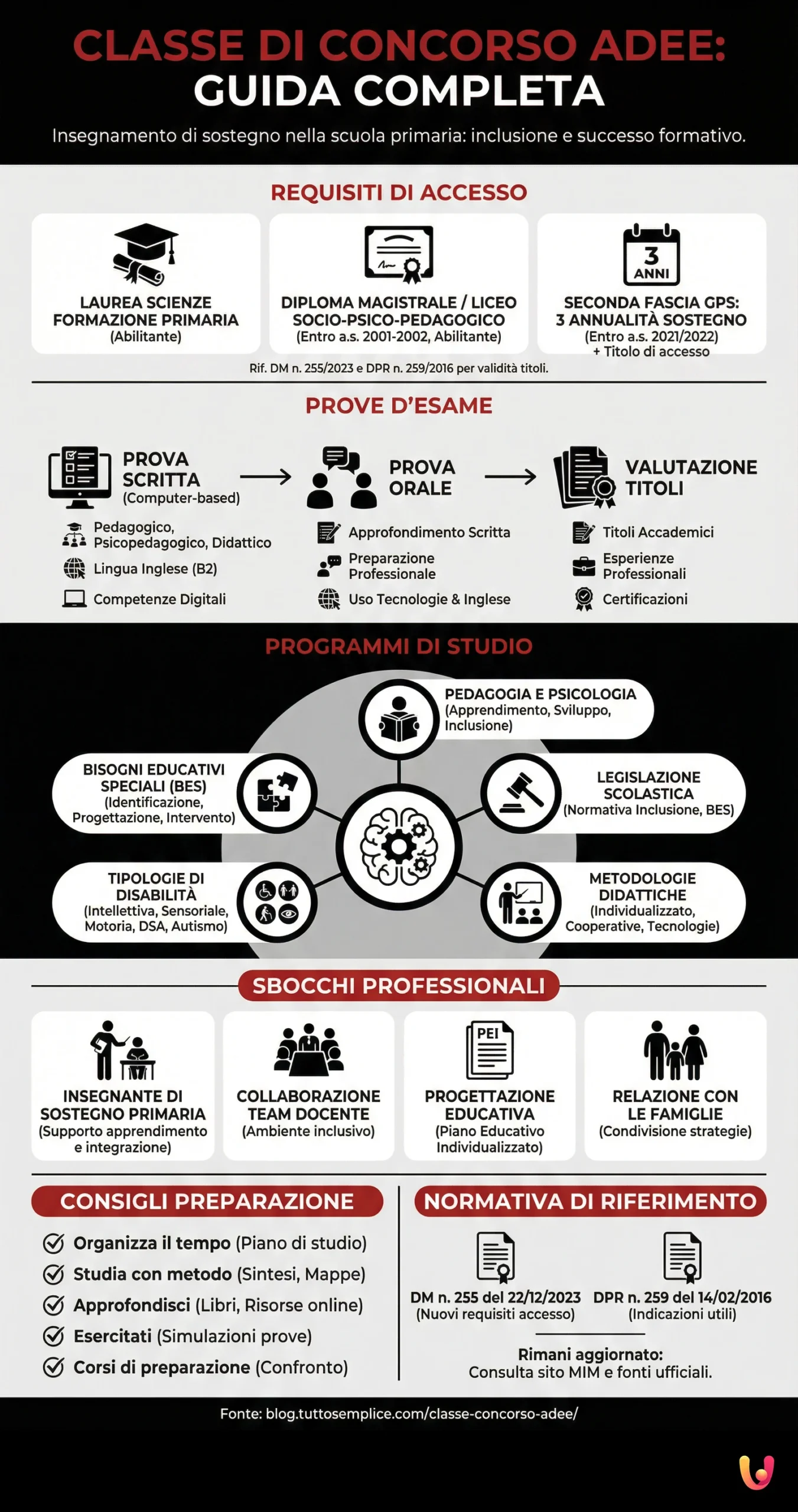 CLASSE DI CONCORSO ADEE:
GUIDA COMPLETA

Insegnamento di sostegno nella scuola primaria: inclusione e successo formativo.

REQUISITI DI ACCESSO

LAUREA SCIENZE FORMAZIONE PRIMARIA
(Abilitante)

DIPLOMA MAGISTRALE / LICEO SOCIO-PSICO-PEDAGOGICO
(Entro a.s. 2001-2002, Abilitante)

3 ANNI

SECONDA FASCIA GPS: 3 ANNUALITÀ SOSTEGNO
(Entro a.s. 2021/2022)
+ Titolo di accesso

Rif. DM n. 255/2023 e DPR n. 259/2016 per validità titoli.

PROVE D'ESAME

PROVA SCRITTA
(Computer-based)

Pedagogico, Psicopedagogico, Didattico
Lingua Inglese (B2)
Competenze Digitali

PROVA ORALE

Approfondimento Scritta
Preparazione Professionale
Uso Tecnologie & Inglese

VALUTAZIONE TITOLI

Titoli Accademici
Esperienze Professionali
Certificazioni

PROGRAMMI DI STUDIO

PEDAGOGIA E PSICOLOGIA
(Apprendimento, Sviluppo, Inclusione)

BISOGNI EDUCATIVI SPECIALI (BES)
(Identificazione, Progettazione, Intervento)

LEGISLAZIONE SCOLASTICA
(Normativa Inclusione, BES)

TIPOLOGIE DI DISABILITÀ
(Intellettiva, Sensoriale, Motoria, DSA, Autismo)

METODOLOGIE DIDATTICHE
(Individualizzato, Cooperative, Tecnologie)

SBOCCHI PROFESSIONALI

INSEGNANTE DI SOSTEGNO PRIMARIA
(Supporto apprendimento e integrazione)

COLLABORAZIONE TEAM DOCENTE
(Ambiente inclusivo)

PEI

PROGETTAZIONE EDUCATIVA
(Piano Educativo Individualizzato)

RELAZIONE CON LE FAMIGLIE
(Condivisione strategie)

CONSIGLI PREPARAZIONE

Organizza il tempo (Piano di studio)
Studia con metodo (Sintesi, Mappe)
Approfondisci (Libri, Risorse online)
Esercitati (Simulazioni prove)
Corsi di preparazione (Confronto)

NORMATIVA DI RIFERIMENTO

DM n. 255 del 22/12/2023
(Nuovi requisiti accesso)

DPR n. 259 del 14/02/2016
(Indicazioni utili)

Rimani aggiornato:
Consulta sito MIM e fonti ufficiali.

Fonte: blog.tuttosemplice.com/classe-concorso-adee/