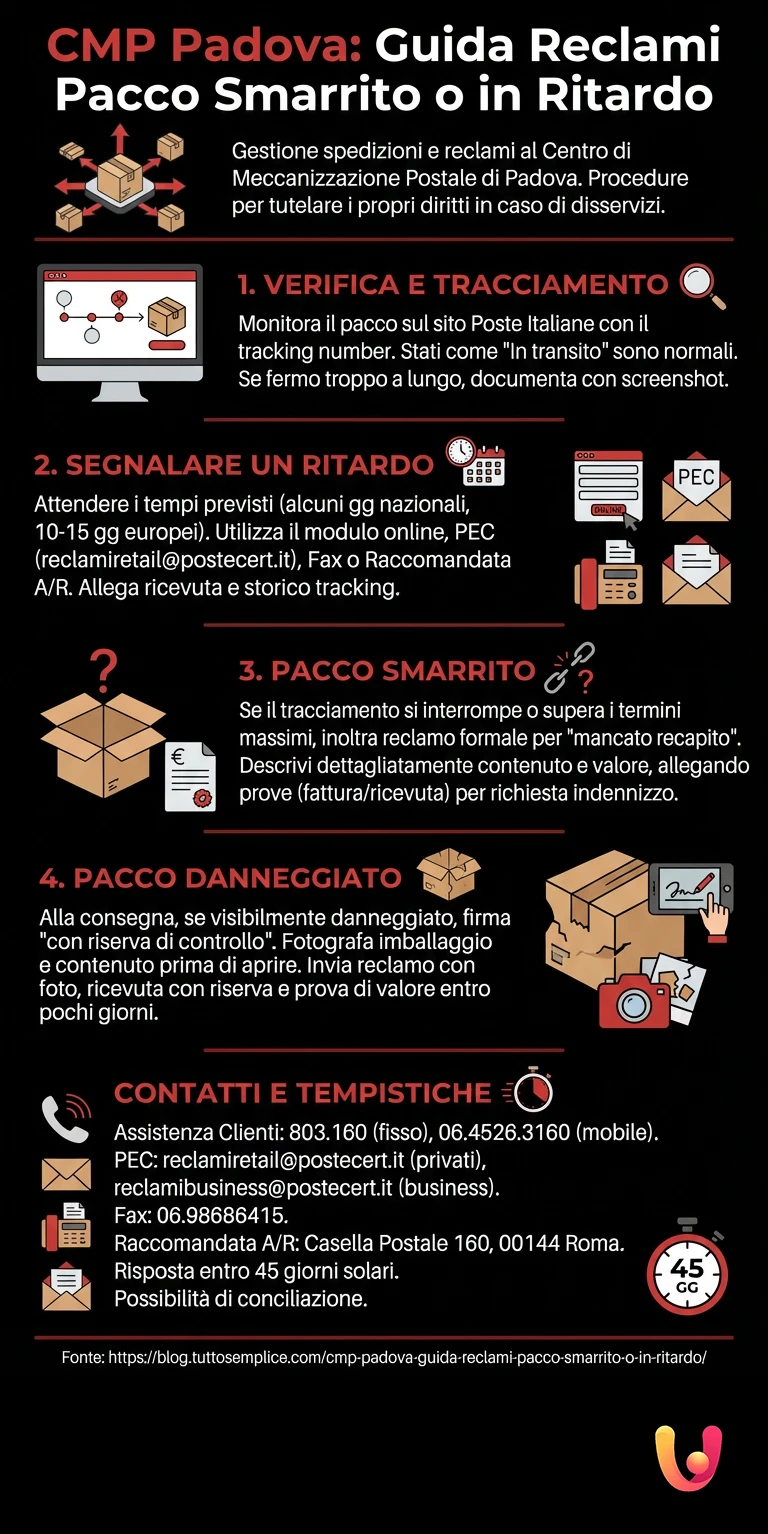 CMP Padova: Guida Reclami Pacco Smarrito o in Ritardo

Gestione spedizioni e reclami al Centro di Meccanizzazione Postale di Padova. Procedure per tutelare i propri diritti in caso di disservizi.

1. VERIFICA E TRACCIAMENTO

Monitora il pacco sul sito Poste Italiane con il tracking number. Stati come "In transito" sono normali. Se fermo troppo a lungo, documenta con screenshot.

2. SEGNALARE UN RITARDO

Attendere i tempi previsti (alcuni gg nazionali, 10-15 gg europei). Utilizza il modulo online, PEC (reclamiretail@postecert.it), Fax o Raccomandata A/R. Allega ricevuta e storico tracking.

ONLINE

PEC

3. PACCO SMARRITO

Se il tracciamento si interrompe o supera i termini massimi, inoltra reclamo formale per "mancato recapito". Descrivi dettagliatamente contenuto e valore, allegando prove (fattura/ricevuta) per richiesta indennizzo.

4. PACCO DANNEGGIATO

Alla consegna, se visibilmente danneggiato, firma "con riserva di controllo". Fotografa imballaggio e contenuto prima di aprire. Invia reclamo con foto, ricevuta con riserva e prova di valore entro pochi giorni.

CONTATTI E TEMPISTICHE

Assistenza Clienti: 803.160 (fisso), 06.4526.3160 (mobile).
PEC: reclamiretail@postecert.it (privati), reclamibusiness@postecert.it (business).
Fax: 06.98686415.
Raccomandata A/R: Casella Postale 160, 00144 Roma.
Risposta entro 45 giorni solari.
Possibilità di conciliazione.

45 GG

Fonte: https://blog.tuttosemplice.com/cmp-padova-guida-reclami-pacco-smarrito-o-in-ritardo/