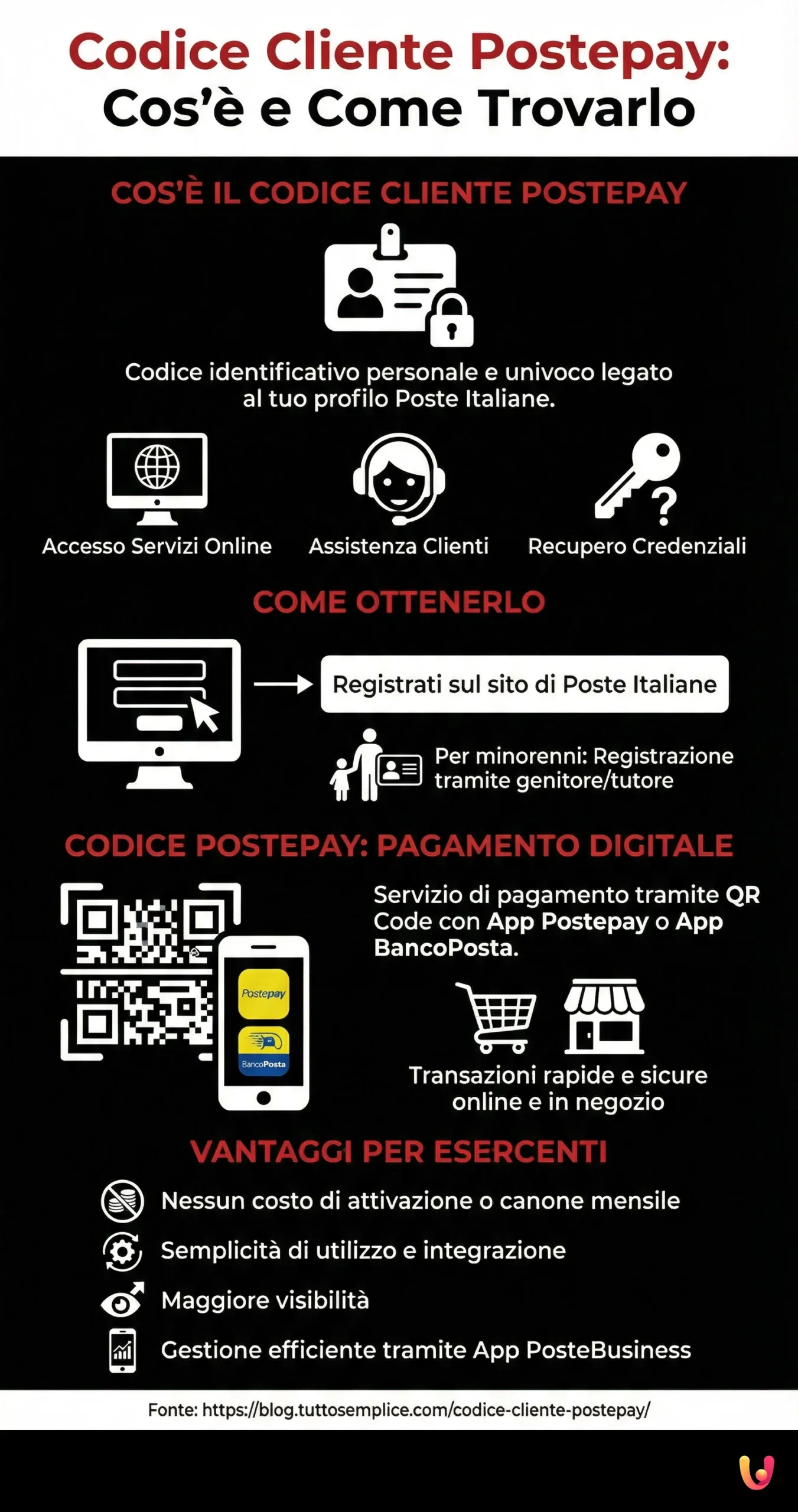 Codice Cliente Postepay:
Cos'è e Come Trovarlo

COS'È IL CODICE CLIENTE POSTEPAY

Codice identificativo personale e univoco legato al tuo profilo Poste Italiane.

Accesso Servizi Online

Assistenza Clienti

Recupero Credenziali

COME OTTENERLO

Registrati sul sito di Poste Italiane

Per minorenni: Registrazione tramite genitore/tutore

CODICE POSTEPAY: PAGAMENTO DIGITALE

Postepay

BancoPosta

Servizio di pagamento tramite QR Code con App Postepay o App BancoPosta.

Transazioni rapide e sicure online e in negozio

VANTAGGI PER ESERCENTI

Nessun costo di attivazione o canone mensile

Semplicità di utilizzo e integrazione

Maggiore visibilità

Gestione efficiente tramite App PosteBusiness

Fonte: https://blog.tuttosemplice.com/codice-cliente-postepay/