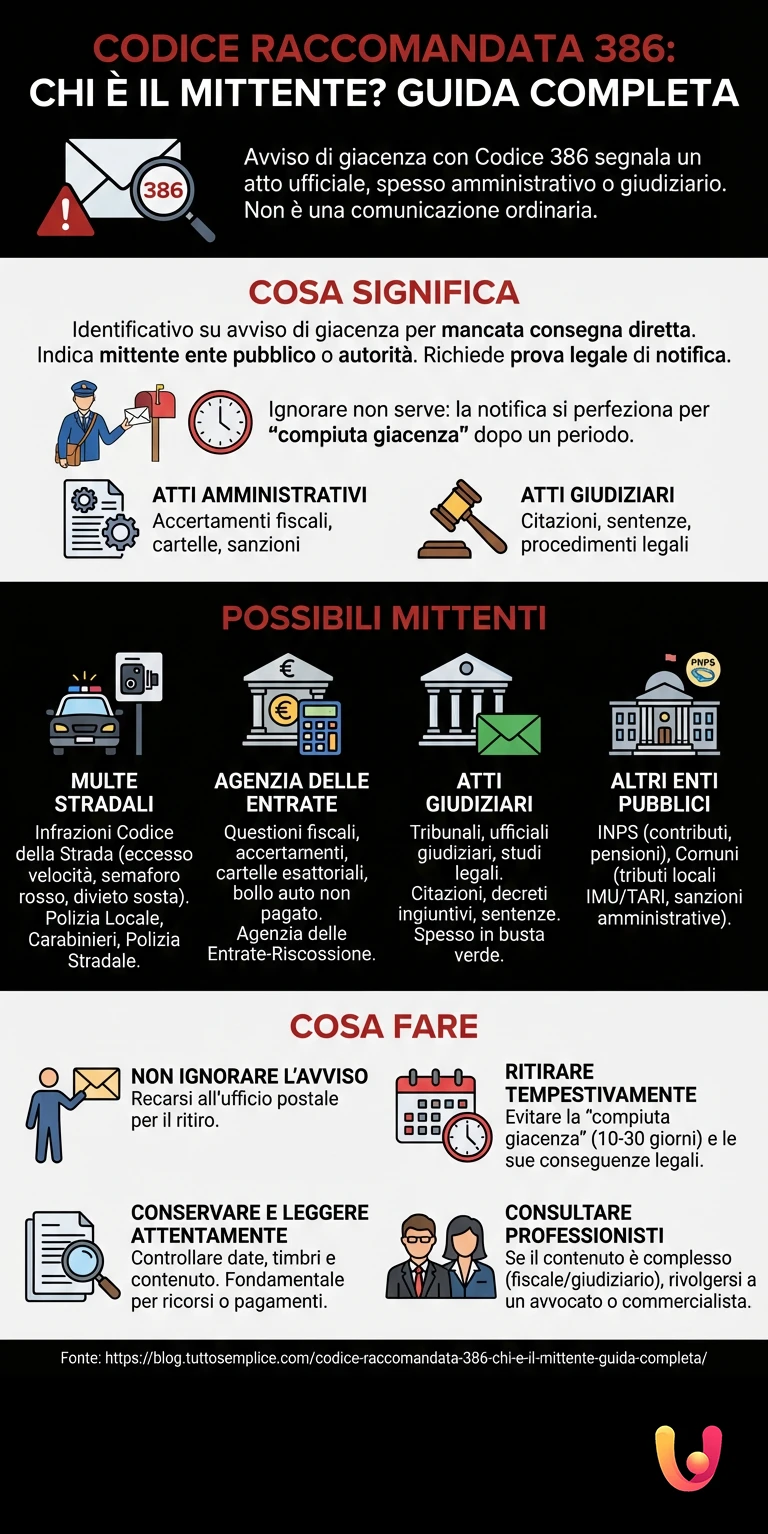 CODICE RACCOMANDATA 386:
CHI È IL MITTENTE? GUIDA COMPLETA

386

Avviso di giacenza con Codice 386 segnala un atto ufficiale, spesso amministrativo o giudiziario. Non è una comunicazione ordinaria.

COSA SIGNIFICA

Identificativo su avviso di giacenza per mancata consegna diretta. Indica mittente ente pubblico o autorità. Richiede prova legale di notifica.

Ignorare non serve: la notifica si perfeziona per "compiuta giacenza" dopo un periodo.

ATTI AMMINISTRATIVI
Accertamenti fiscali, cartelle, sanzioni

ATTI GIUDIZIARI
Citazioni, sentenze, procedimenti legali

POSSIBILI MITTENTI

MULTE STRADALI
Infrazioni Codice della Strada (eccesso velocità, semaforo rosso, divieto sosta). Polizia Locale, Carabinieri, Polizia Stradale.

AGENZIA DELLE ENTRATE
Questioni fiscali, accertamenti, cartelle esattoriali, bollo auto non pagato. Agenzia delle Entrate-Riscossione.

ATTI GIUDIZIARI
Tribunali, ufficiali giudiziari, studi legali. Citazioni, decreti ingiuntivi, sentenze. Spesso in busta verde.

PNPS

ALTRI ENTI PUBBLICI
INPS (contributi, pensioni), Comuni (tributi locali IMU/TARI, sanzioni amministrative).

COSA FARE

NON IGNORARE L'AVVISO
Recarsi all'ufficio postale per il ritiro.

RITIRARE TEMPESTIVAMENTE
Evitare la "compiuta giacenza" (10-30 giorni) e le sue conseguenze legali.

CONSERVARE E LEGGERE ATTENTAMENTE
Controllare date, timbri e contenuto. Fondamentale per ricorsi o pagamenti.

CONSULTARE PROFESSIONISTI
Se il contenuto è complesso (fiscale/giudiziario), rivolgersi a un avvocato o commercialista.

Fonte: https://blog.tuttosemplice.com/codice-raccomandata-386-chi-e-il-mittente-guida-completa/