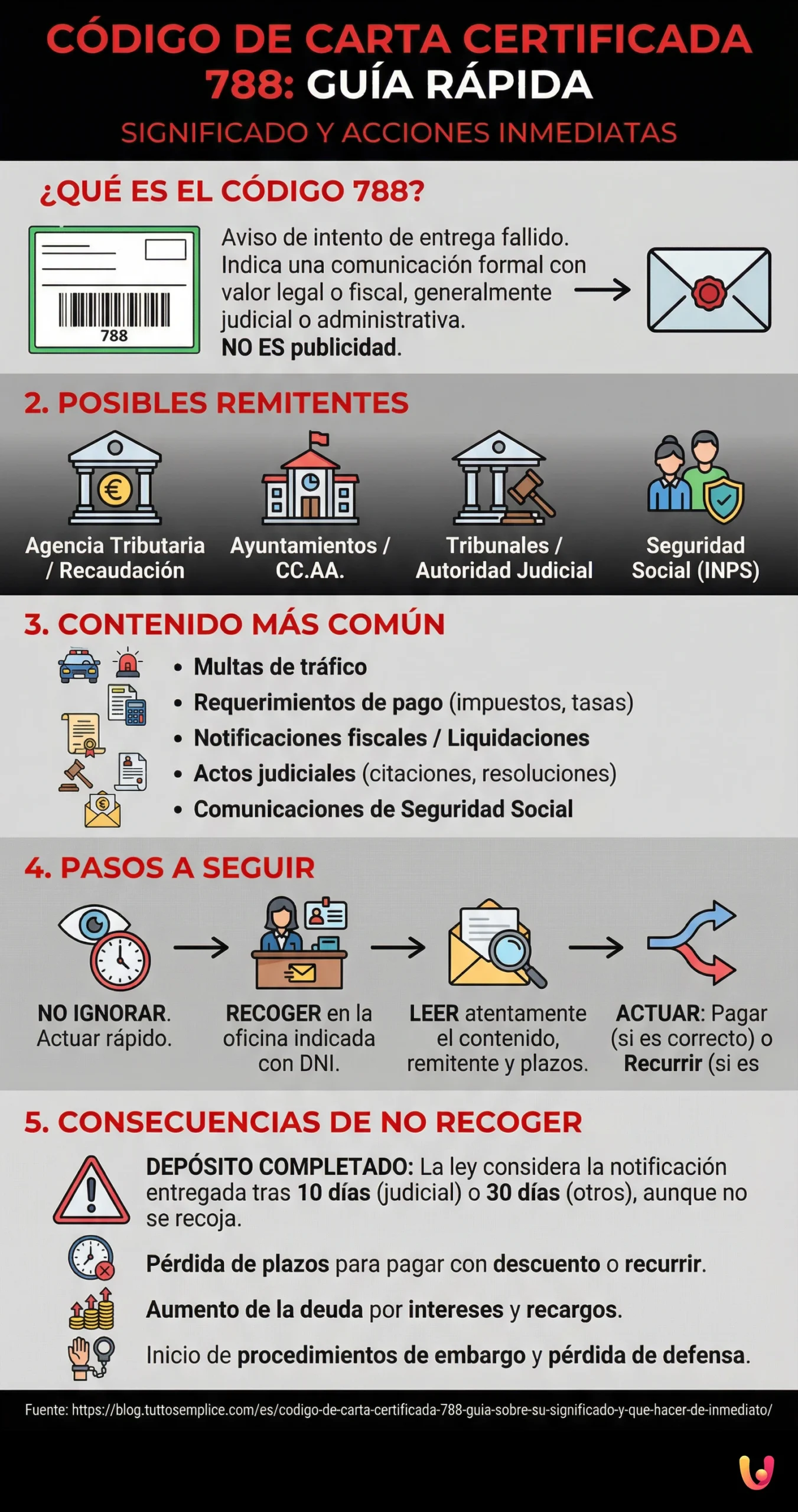 CÓDIGO DE CARTA CERTIFICADA 788: GUÍA RÁPIDA

SIGNIFICADO Y ACCIONES INMEDIATAS

¿QUÉ ES EL CÓDIGO 788?

788

Aviso de intento de entrega fallido. Indica una comunicación formal con valor legal o fiscal, generalmente judicial o administrativa. NO ES publicidad.

2. POSIBLES REMITENTES

Agencia Tributaria / Recaudación

Ayuntamientos / CC.AA.

Tribunales / Autoridad Judicial

Seguridad Social (INPS)

3. CONTENIDO MÁS COMÚN

• Multas de tráfico
• Requerimientos de pago (impuestos, tasas)
• Notificaciones fiscales / Liquidaciones
• Actos judiciales (citaciones, resoluciones)
• Comunicaciones de Seguridad Social

4. PASOS A SEGUIR

NO IGNORAR. Actuar rápido.

RECOGER en la oficina indicada con DNI.

LEER atentamente el contenido, remitente y plazos.

ACTUAR: Pagar (si es correcto) o Recurrir (si es

5. CONSECUENCIAS DE NO RECOGER

DEPÓSITO COMPLETADO: La ley considera la notificación entregada tras 10 días (judicial) o 30 días (otros), aunque no se recoja.

Pérdida de plazos para pagar con descuento o recurrir.

Aumento de la deuda por intereses y recargos.

Inicio de procedimientos de embargo y pérdida de defensa.

Fuente: https://blog.tuttosemplice.com/es/codigo-de-carta-certificada-788-guia-sobre-su-significado-y-que-hacer-de-inmediato/