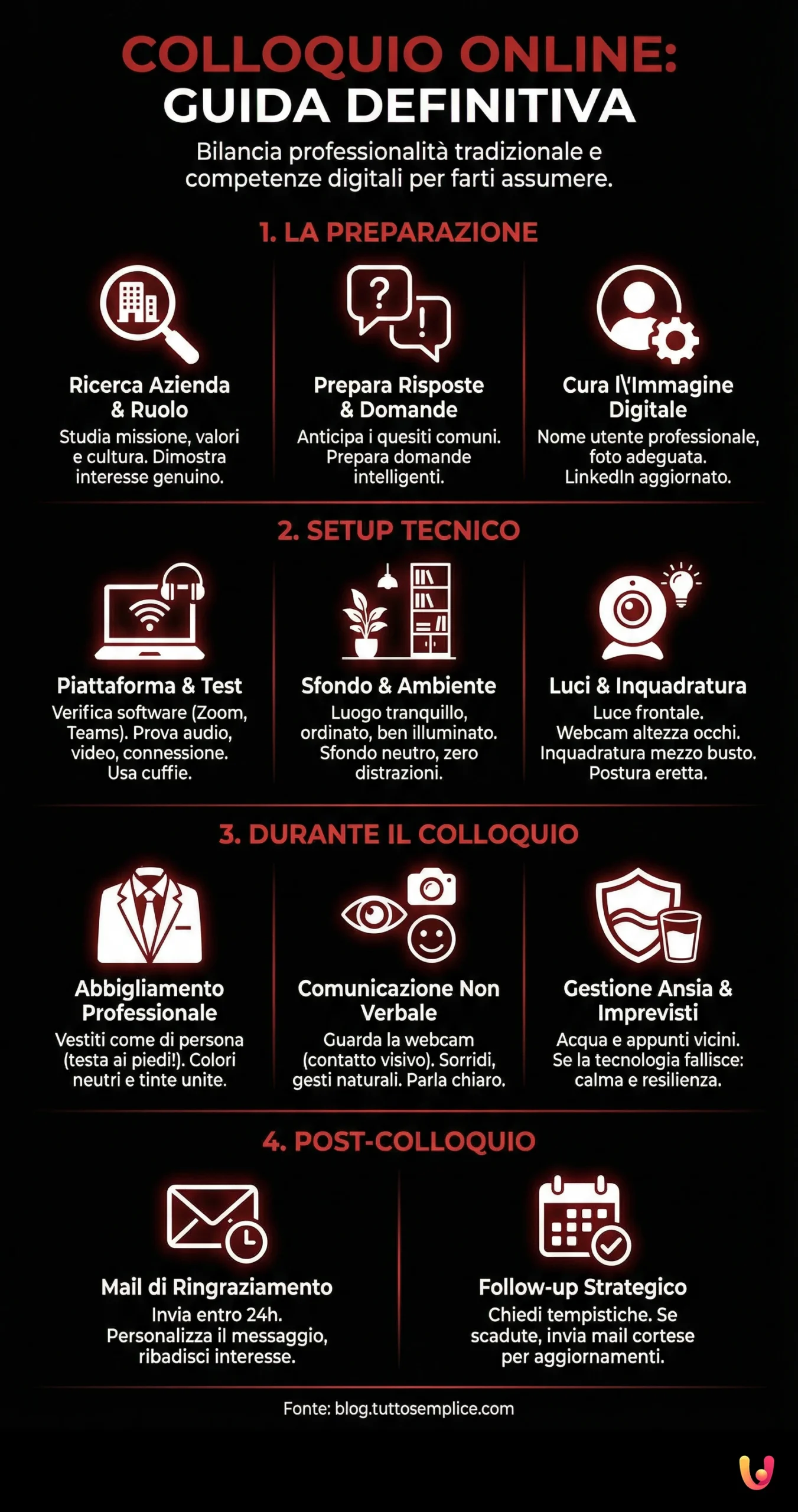 COLLOQUIO ONLINE:
GUIDA DEFINITIVA

Bilancia professionalità tradizionale e competenze digitali per farti assumere.

1. LA PREPARAZIONE

Ricerca Azienda & Ruolo
Studia missione, valori e cultura. Dimostra interesse genuino.

Prepara Risposte & Domande
Anticipa i quesiti comuni. Prepara domande intelligenti.

Cura l\'Immagine Digitale
Nome utente professionale, foto adeguata. LinkedIn aggiornato.

2. SETUP TECNICO

Piattaforma & Test
Verifica software (Zoom, Teams). Prova audio, video, connessione. Usa cuffie.

Sfondo & Ambiente
Luogo tranquillo, ordinato, ben illuminato. Sfondo neutro, zero distrazioni.

Luci & Inquadratura
Luce frontale. Webcam altezza occhi. Inquadratura mezzo busto. Postura eretta.

3. DURANTE IL COLLOQUIO

Abbigliamento Professionale
Vestiti come di persona (testa ai piedi!). Colori neutri e tinte unite.

Comunicazione Non Verbale
Guarda la webcam (contatto visivo). Sorridi, gesti naturali. Parla chiaro.

Gestione Ansia & Imprevisti
Acqua e appunti vicini. Se la tecnologia fallisce: calma e resilienza.

4. POST-COLLOQUIO

Mail di Ringraziamento
Invia entro 24h. Personalizza il messaggio, ribadisci interesse.

Follow-up Strategico
Chiedi tempistiche. Se scadute, invia mail cortese per aggiornamenti.

Fonte: blog.tuttosemplice.com