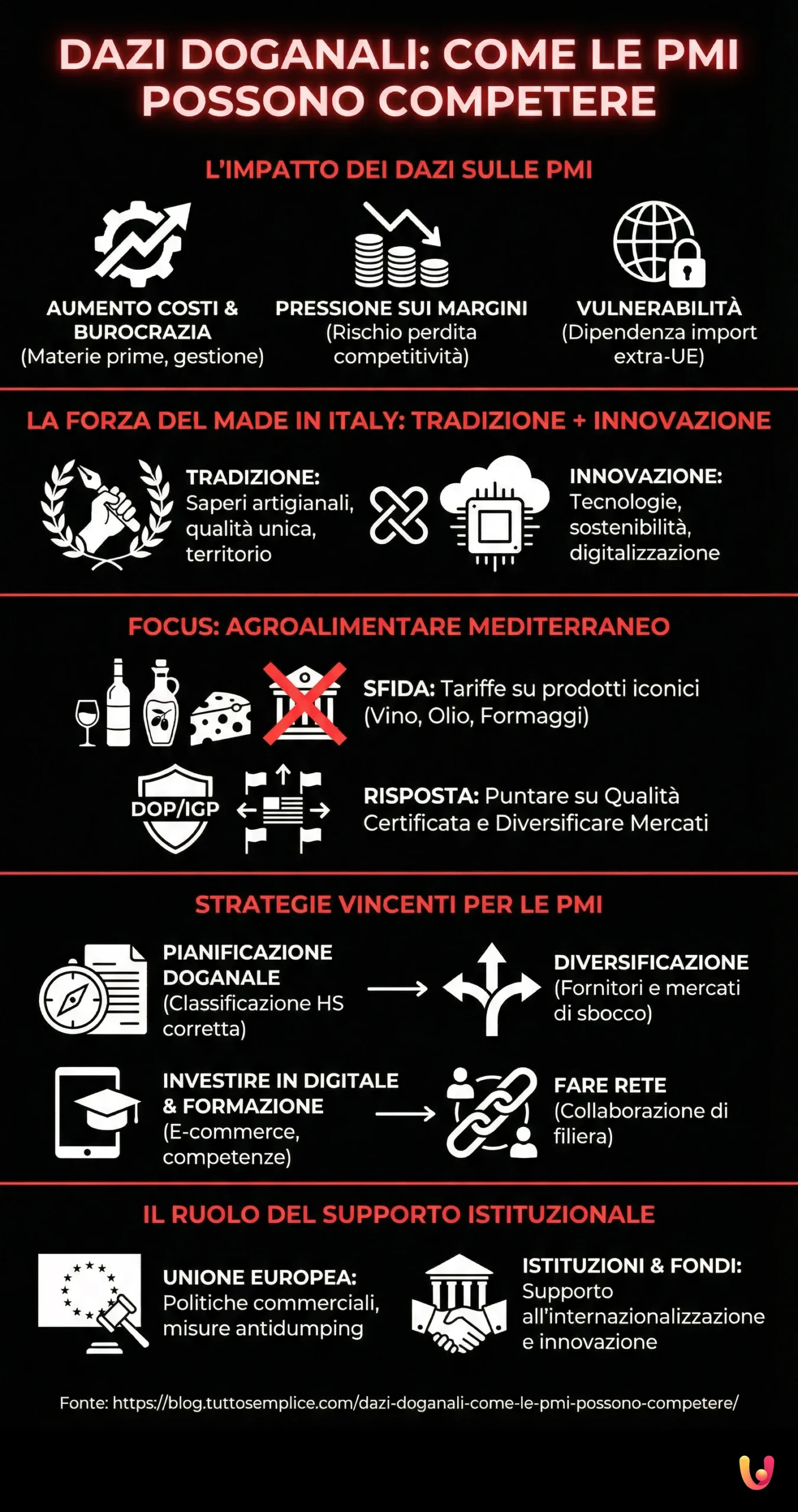 DAZI DOGANALI: COME LE PMI POSSONO COMPETERE

L'IMPATTO DEI DAZI SULLE PMI

AUMENTO COSTI & BUROCRAZIA (Materie prime, gestione)

PRESSIONE SUI MARGINI (Rischio perdita competitività)

VULNERABILITÀ (Dipendenza import extra-UE)

LA FORZA DEL MADE IN ITALY: TRADIZIONE + INNOVAZIONE

TRADIZIONE: Saperi artigianali, qualità unica, territorio

INNOVAZIONE: Tecnologie, sostenibilità, digitalizzazione

FOCUS: AGROALIMENTARE MEDITERRANEO

SFIDA: Tariffe su prodotti iconici (Vino, Olio, Formaggi)

DOP/IGP

RISPOSTA: Puntare su Qualità Certificata e Diversificare Mercati

STRATEGIE VINCENTI PER LE PMI

PIANIFICAZIONE DOGANALE (Classificazione HS corretta)

DIVERSIFICAZIONE (Fornitori e mercati di sbocco)

INVESTIRE IN DIGITALE & FORMAZIONE (E-commerce, competenze)

FARE RETE (Collaborazione di filiera)

IL RUOLO DEL SUPPORTO ISTITUZIONALE

UNIONE EUROPEA: Politiche commerciali, misure antidumping

ISTITUZIONI & FONDI: Supporto all'internazionalizzazione e innovazione

Fonte: https://blog.tuttosemplice.com/dazi-doganali-come-le-pmi-possono-competere/