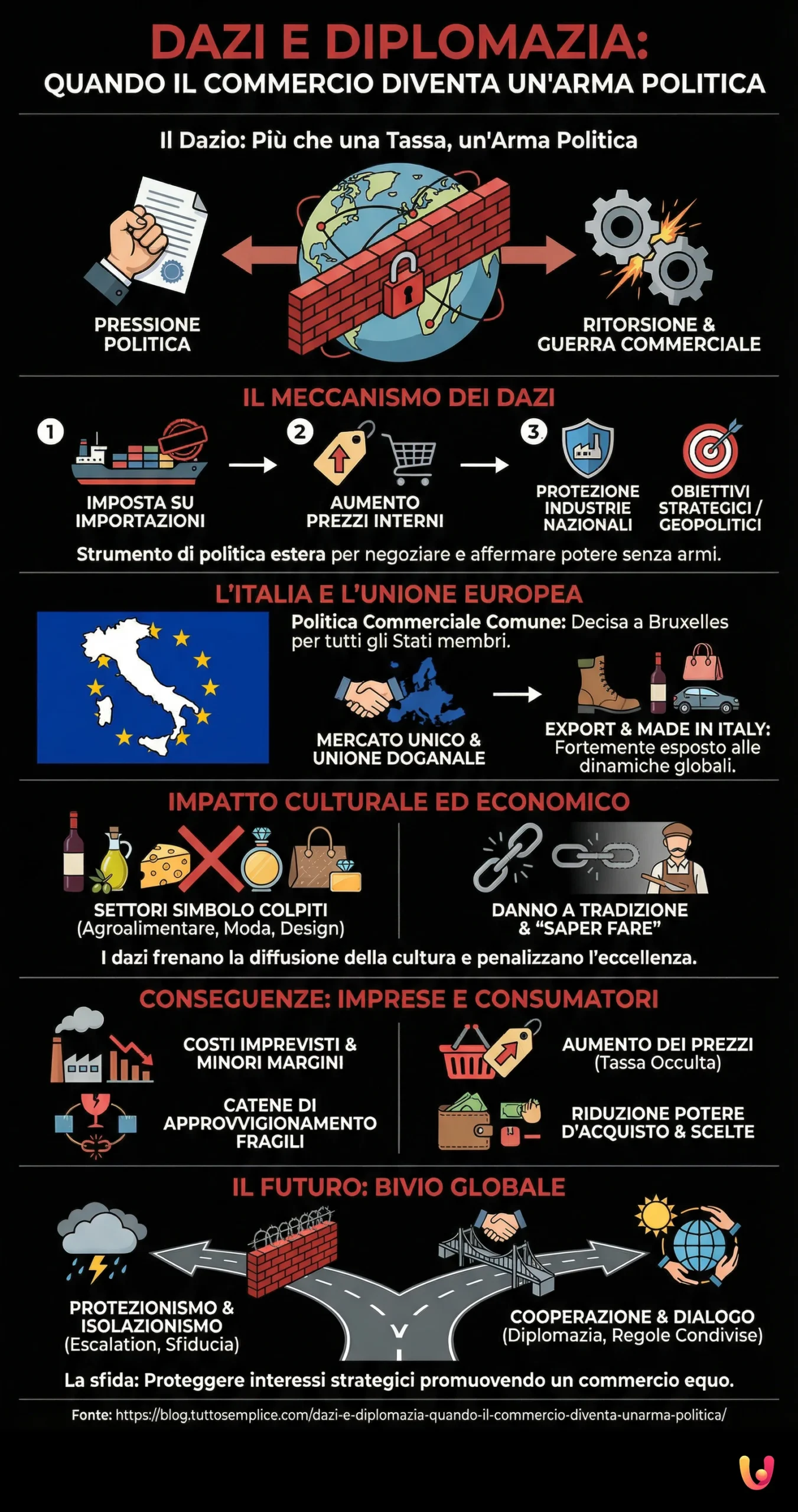 DAZI E DIPLOMAZIA:
QUANDO IL COMMERCIO DIVENTA UN'ARMA POLITICA

Il Dazio: Più che una Tassa, un'Arma Politica

PRESSIONE POLITICA

RITORSIONE & GUERRA COMMERCIALE

IL MECCANISMO DEI DAZI

1 IMPOSTA SU IMPORTAZIONI

2 AUMENTO PREZZI INTERNI

3 PROTEZIONE INDUSTRIE NAZIONALI

OBIETTIVI STRATEGICI / GEOPOLITICI

Strumento di politica estera per negoziare e affermare potere senza armi.

L'ITALIA E L'UNIONE EUROPEA

Politica Commerciale Comune: Decisa a Bruxelles per tutti gli Stati membri.

MERCATO UNICO & UNIONE DOGANALE

EXPORT & MADE IN ITALY: Fortemente esposto alle dinamiche globali.

IMPATTO CULTURALE ED ECONOMICO

SETTORI SIMBOLO COLPITI (Agroalimentare, Moda, Design)

DANNO A TRADIZIONE & "SAPER FARE"

I dazi frenano la diffusione della cultura e penalizzano l'eccellenza.

CONSEGUENZE: IMPRESE E CONSUMATORI

COSTI IMPREVISTI & MINORI MARGINI

CATENE DI APPROVVIGIONAMENTO FRAGILI

AUMENTO DEI PREZZI (Tassa Occulta)

RIDUZIONE POTERE D'ACQUISTO & SCELTE

IL FUTURO: BIVIO GLOBALE

PROTEZIONISMO & ISOLAZIONISMO (Escalation, Sfiducia)

COOPERAZIONE & DIALOGO (Diplomazia, Regole Condivise)

La sfida: Proteggere interessi strategici promuovendo un commercio equo.

Fonte: https://blog.tuttosemplice.com/dazi-e-diplomazia-quando-il-commercio-diventa-unarma-politica/