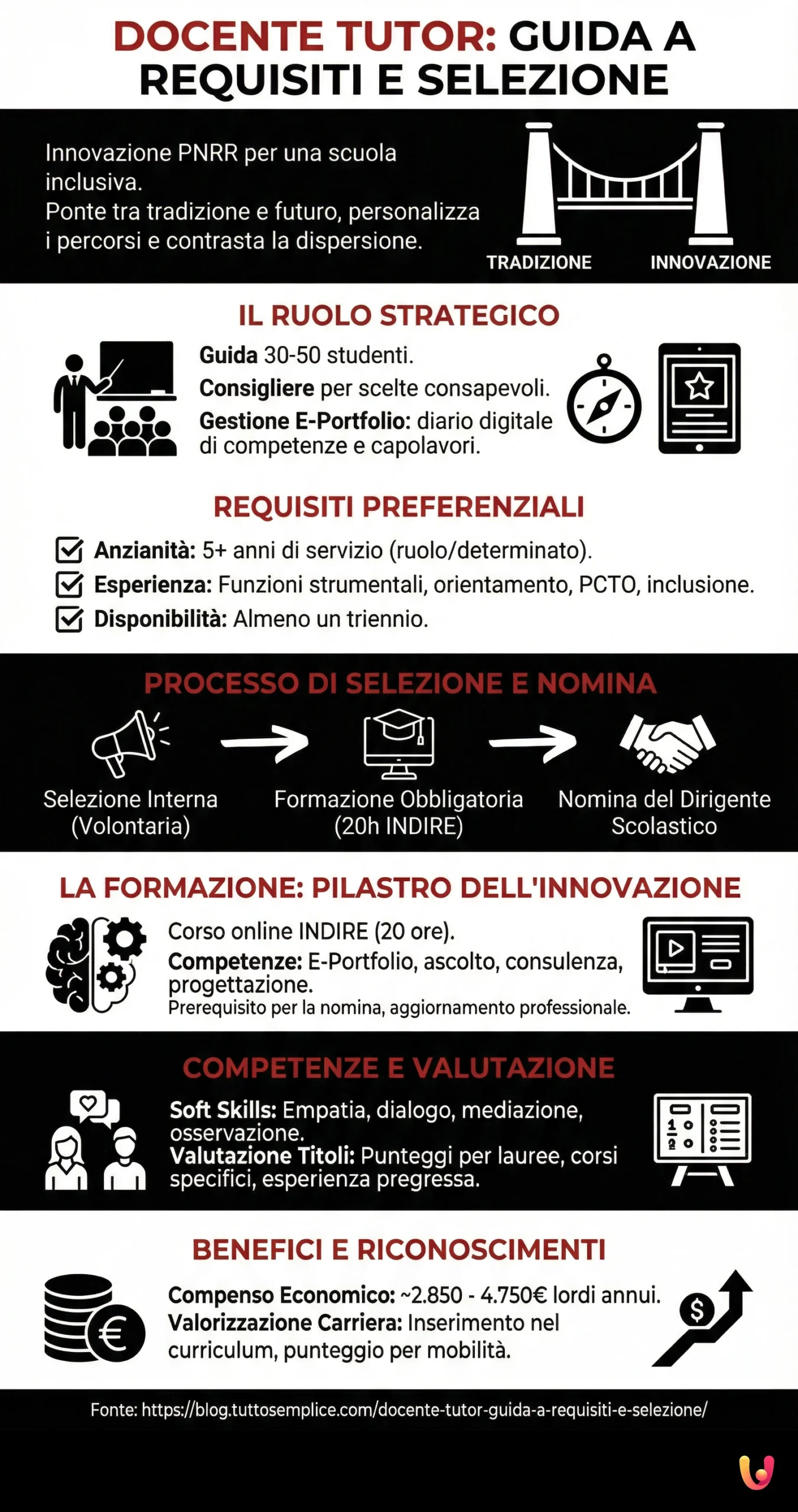 DOCENTE TUTOR: GUIDA A REQUISITI E SELEZIONE

Innovazione PNRR per una scuola inclusiva.
Ponte tra tradizione e futuro, personalizza i percorsi e contrasta la dispersione.

TRADIZIONE INNOVAZIONE

IL RUOLO STRATEGICO

Guida 30-50 studenti.
Consigliere per scelte consapevoli.
Gestione E-Portfolio: diario digitale di competenze e capolavori.

REQUISITI PREFERENZIALI

Anzianità: 5+ anni di servizio (ruolo/determinato).
Esperienza: Funzioni strumentali, orientamento, PCTO, inclusione.
Disponibilità: Almeno un triennio.

PROCESSO DI SELEZIONE E NOMINA

Selezione Interna (Volontaria)
Formazione Obbligatoria (20h INDIRE)
Nomina del Dirigente Scolastico

LA FORMAZIONE: PILASTRO DELL'INNOVAZIONE

Corso online INDIRE (20 ore).
Competenze: E-Portfolio, ascolto, consulenza, progettazione.
Prerequisito per la nomina, aggiornamento professionale.

COMPETENZE E VALUTAZIONE

Soft Skills: Empatia, dialogo, mediazione, osservazione.
Valutazione Titoli: Punteggi per lauree, corsi specifici, esperienza pregressa.

BENEFICI E RICONOSCIMENTI

Compenso Economico: ~2.850 - 4.750€ lordi annui.
Valorizzazione Carriera: Inserimento nel curriculum, punteggio per mobilità.

Fonte: https://blog.tuttosemplice.com/docente-tutor-guida-a-requisiti-e-selezione/