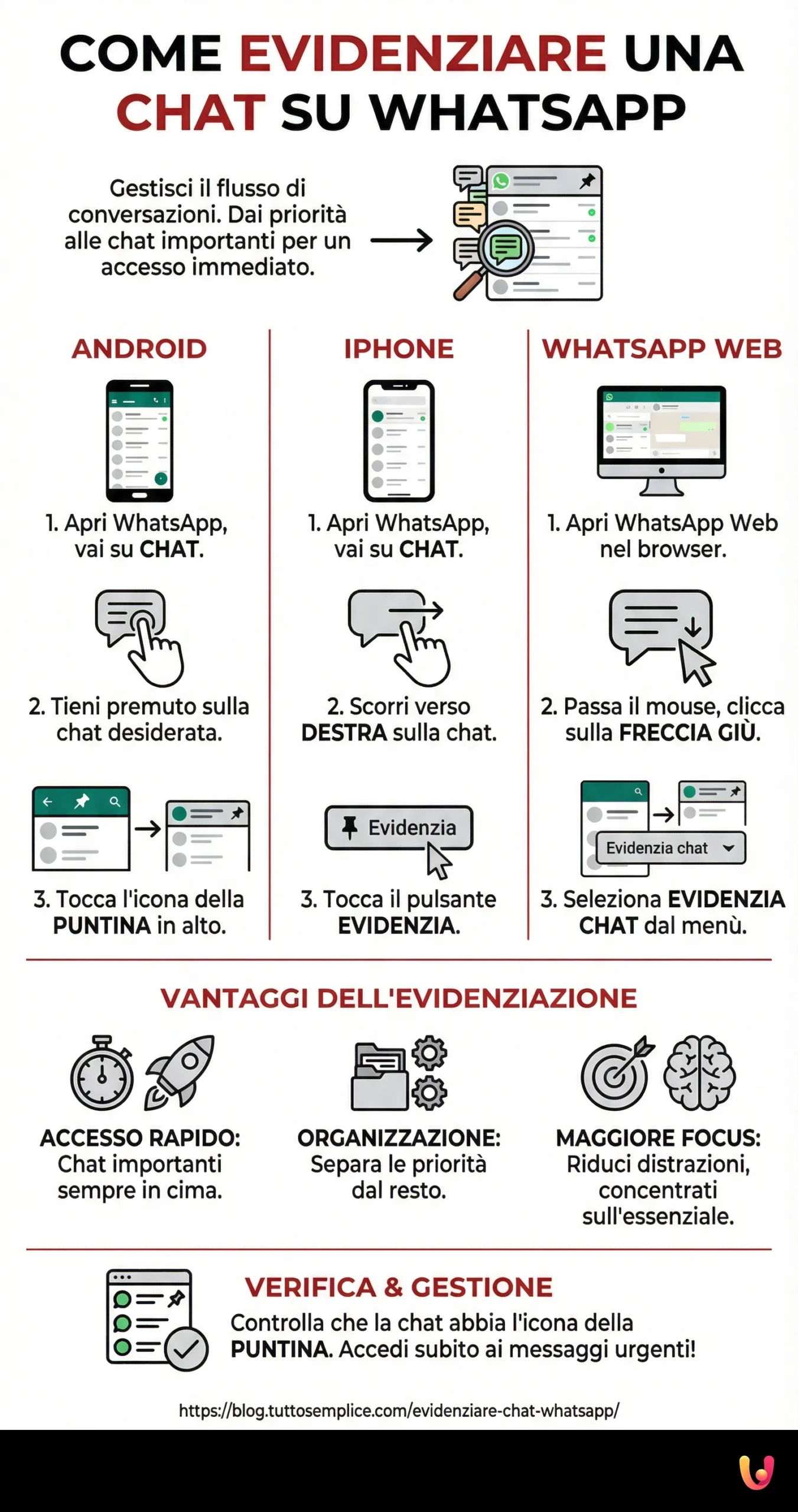 COME EVIDENZIARE UNA CHAT SU WHATSAPP

Gestisci il flusso di conversazioni. Dai priorità alle chat importanti per un accesso immediato.

ANDROID

1. Apri WhatsApp, vai su CHAT.

2. Tieni premuto sulla chat desiderata.

3. Tocca l'icona della PUNTINA in alto.

IPHONE

1. Apri WhatsApp, vai su CHAT.

2. Scorri verso DESTRA sulla chat.

Evidenzia

3. Tocca il pulsante EVIDENZIA.

WHATSAPP WEB

1. Apri WhatsApp Web nel browser.

2. Passa il mouse, clicca sulla FRECCIA GIÙ.

Evidenzia chat

3. Seleziona EVIDENZIA CHAT dal menù.

VANTAGGI DELL'EVIDENZIAZIONE

ACCESSO RAPIDO: Chat importanti sempre in cima.

ORGANIZZAZIONE: Separa le priorità dal resto.

MAGGIORE FOCUS: Riduci distrazioni, concentrati sull'essenziale.

VERIFICA & GESTIONE
Controlla che la chat abbia l'icona della PUNTINA. Accedi subito ai messaggi urgenti!

https://blog.tuttosemplice.com/evidenziare-chat-whatsapp/