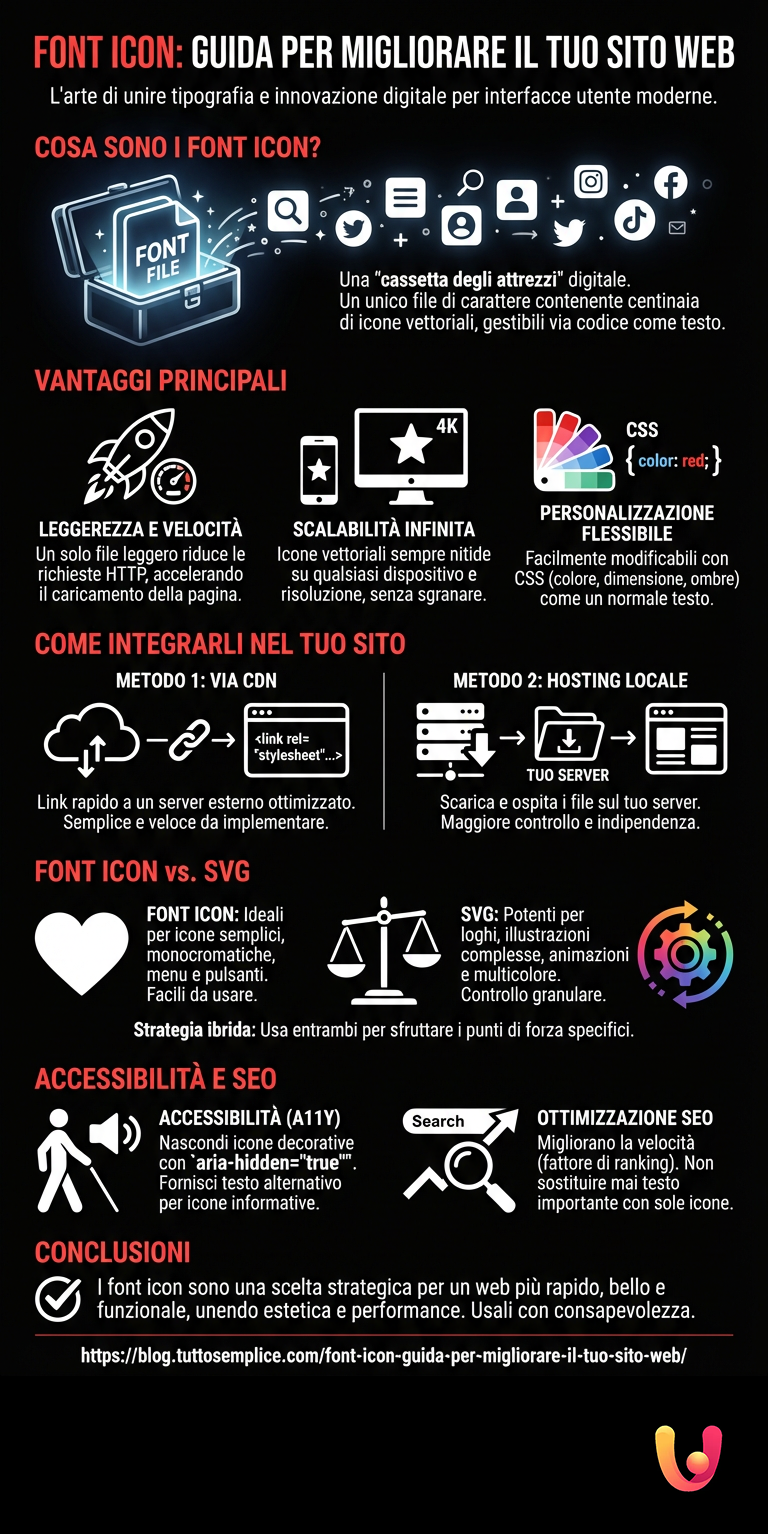 FONT ICON: GUIDA PER MIGLIORARE IL TUO SITO WEB

L'arte di unire tipografia e innovazione digitale per interfacce utente moderne.

COSA SONO I FONT ICON?

FONT FILE

Una "cassetta degli attrezzi" digitale. Un unico file di carattere contenente centinaia di icone vettoriali, gestibili via codice come testo.

VANTAGGI PRINCIPALI

LEGGEREZZA E VELOCITÀ
Un solo file leggero riduce le richieste HTTP, accelerando il caricamento della pagina.

4K

SCALABILITÀ INFINITA
Icone vettoriali sempre nitide su qualsiasi dispositivo e risoluzione, senza sgranare.

CSS
{ color: red; }

PERSONALIZZAZIONE FLESSIBILE
Facilmente modificabili con CSS (colore, dimensione, ombre) come un normale testo.

COME INTEGRARLI NEL TUO SITO

METODO 1: VIA CDN

<link rel= "stylesheet"...>

Link rapido a un server esterno ottimizzato. Semplice e veloce da implementare.

METODO 2: HOSTING LOCALE

TUO SERVER

Scarica e ospita i file sul tuo server. Maggiore controllo e indipendenza.

FONT ICON vs. SVG

FONT ICON: Ideali per icone semplici, monocromatiche, menu e pulsanti. Facili da usare.

SVG: Potenti per loghi, illustrazioni complesse, animazioni e multicolore. Controllo granulare.

Strategia ibrida: Usa entrambi per sfruttare i punti di forza specifici.

ACCESSIBILITÀ E SEO

ACCESSIBILITÀ (A11Y)
Nascondi icone decorative con `aria-hidden="true"`. Fornisci testo alternativo per icone informative.

Search

OTTIMIZZAZIONE SEO
Migliorano la velocità (fattore di ranking). Non sostituire mai testo importante con sole icone.

CONCLUSIONI

I font icon sono una scelta strategica per un web più rapido, bello e funzionale, unendo estetica e performance. Usali con consapevolezza.

https://blog.tuttosemplice.com/font-icon-guida-per-migliorare-il-tuo-sito-web/