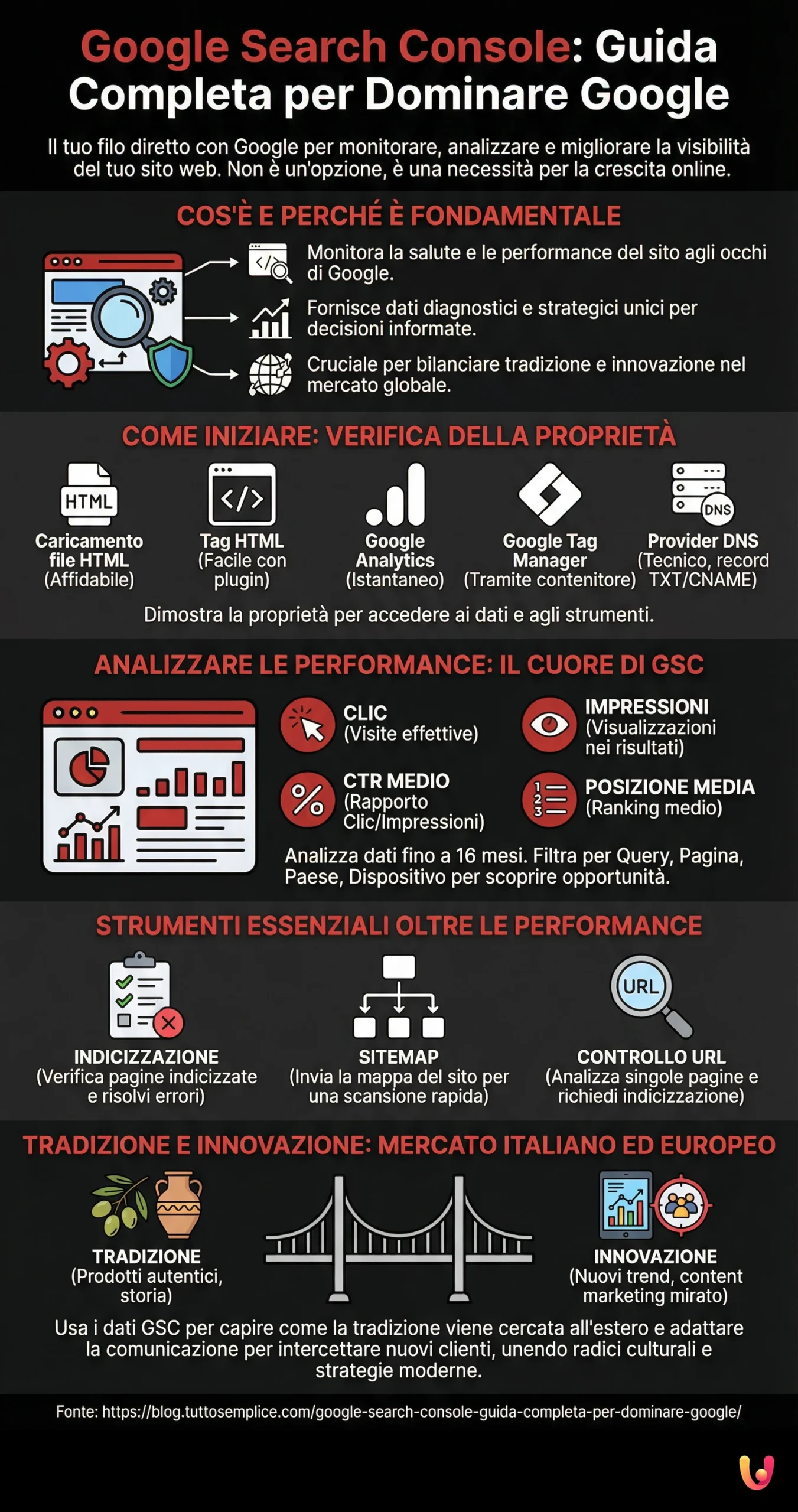 Google Search Console: Guida Completa per Dominare Google

Il tuo filo diretto con Google per monitorare, analizzare e migliorare la visibilità del tuo sito web. Non è un'opzione, è una necessità per la crescita online.

COS'È E PERCHÉ È FONDAMENTALE

Monitora la salute e le performance del sito agli occhi di Google.

Fornisce dati diagnostici e strategici unici per decisioni informate.

Cruciale per bilanciare tradizione e innovazione nel mercato globale.

COME INIZIARE: VERIFICA DELLA PROPRIETÀ

HTML
Caricamento file HTML (Affidabile)

Tag HTML (Facile con plugin)

Google Analytics (Istantaneo)

Google Tag Manager (Tramite contenitore)

DNS
Provider DNS (Tecnico, record TXT/CNAME)

Dimostra la proprietà per accedere ai dati e agli strumenti.

ANALIZZARE LE PERFORMANCE: IL CUORE DI GSC

CLIC (Visite effettive)

IMPRESSIONI (Visualizzazioni nei risultati)

CTR MEDIO (Rapporto Clic/Impressioni)

POSIZIONE MEDIA (Ranking medio)

Analizza dati fino a 16 mesi. Filtra per Query, Pagina, Paese, Dispositivo per scoprire opportunità.

STRUMENTI ESSENZIALI OLTRE LE PERFORMANCE

INDICIZZAZIONE (Verifica pagine indicizzate e risolvi errori)

SITEMAP (Invia la mappa del sito per una scansione rapida)

URL
CONTROLLO URL (Analizza singole pagine e richiedi indicizzazione)

TRADIZIONE E INNOVAZIONE: MERCATO ITALIANO ED EUROPEO

TRADIZIONE (Prodotti autentici, storia)

INNOVAZIONE (Nuovi trend, content marketing mirato)

Usa i dati GSC per capire come la tradizione viene cercata all'estero e adattare la comunicazione per intercettare nuovi clienti, unendo radici culturali e strategie moderne.

Fonte: https://blog.tuttosemplice.com/google-search-console-guida-completa-per-dominare-google/