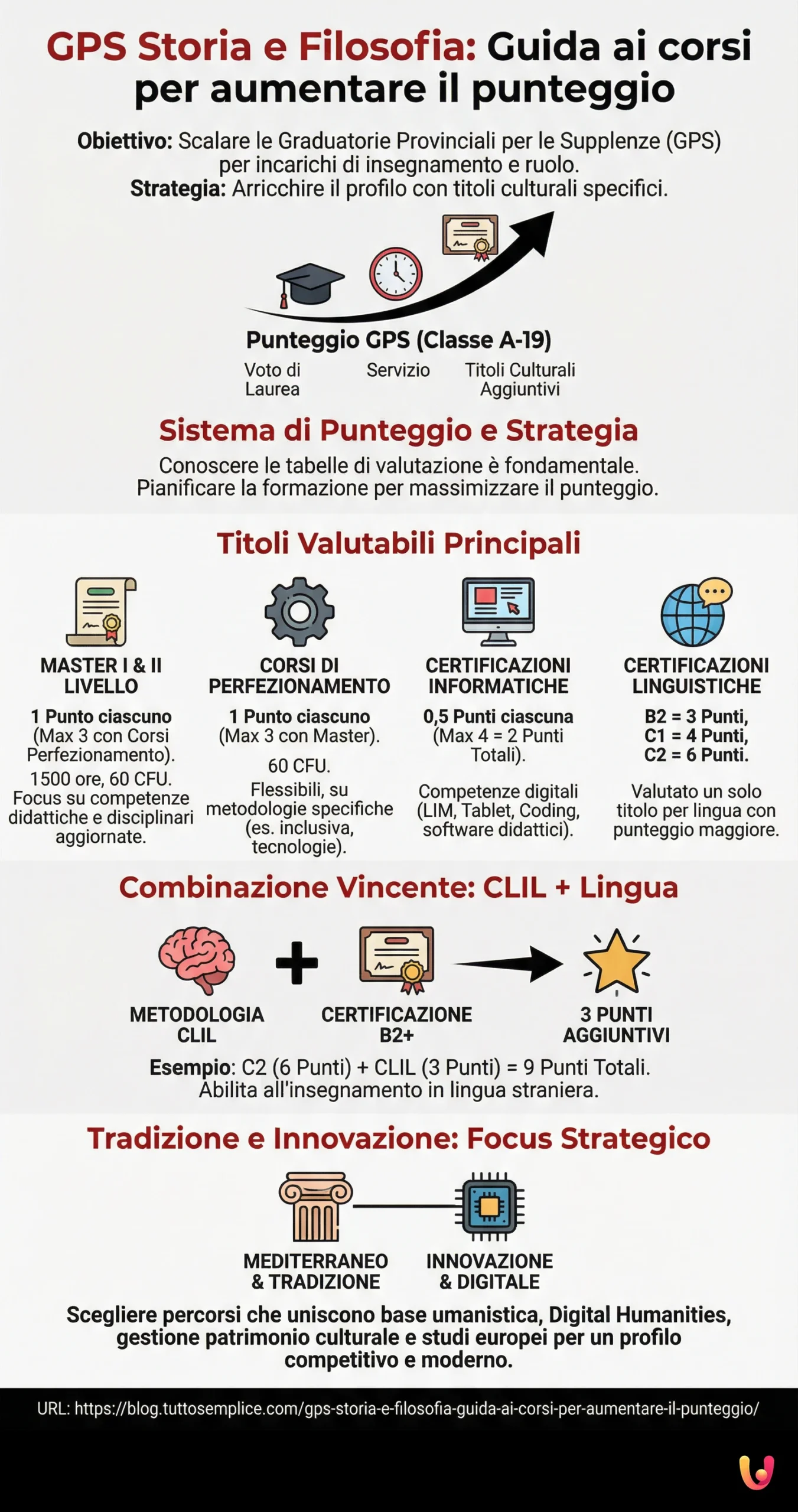 GPS Storia e Filosofia: Guida ai corsi per aumentare il punteggio

Obiettivo: Scalare le Graduatorie Provinciali per le Supplenze (GPS) per incarichi di insegnamento e ruolo.
Strategia: Arricchire il profilo con titoli culturali specifici.

Punteggio GPS (Classe A-19)
Voto di Laurea
Servizio
Titoli Culturali Aggiuntivi

Sistema di Punteggio e Strategia
Conoscere le tabelle di valutazione è fondamentale. Pianificare la formazione per massimizzare il punteggio.

Titoli Valutabili Principali

MASTER I & II LIVELLO
1 Punto ciascuno (Max 3 con Corsi Perfezionamento).
1500 ore, 60 CFU. Focus su competenze didattiche e disciplinari aggiornate.

CORSI DI PERFEZIONAMENTO
1 Punto ciascuno (Max 3 con Master).
60 CFU.
Flessibili, su metodologie specifiche (es. inclusiva, tecnologie).

CERTIFICAZIONI INFORMATICHE
0,5 Punti ciascuna (Max 4 = 2 Punti Totali).
Competenze digitali (LIM, Tablet, Coding, software didattici).

CERTIFICAZIONI LINGUISTICHE
B2 = 3 Punti, C1 = 4 Punti, C2 = 6 Punti.
Valutato un solo titolo per lingua con punteggio maggiore.

Combinazione Vincente: CLIL + Lingua
METODOLOGIA CLIL
CERTIFICAZIONE B2+
3 PUNTI AGGIUNTIVI
Esempio: C2 (6 Punti) + CLIL (3 Punti) = 9 Punti Totali.
Abilita all'insegnamento in lingua straniera.

Tradizione e Innovazione: Focus Strategico
MEDITERRANEO & TRADIZIONE
INNOVAZIONE & DIGITALE
Scegliere percorsi che uniscono base umanistica, Digital Humanities, gestione patrimonio culturale e studi europei per un profilo competitivo e moderno.

URL: https://blog.tuttosemplice.com/gps-storia-e-filosofia-guida-ai-corsi-per-aumentare-il-punteggio/