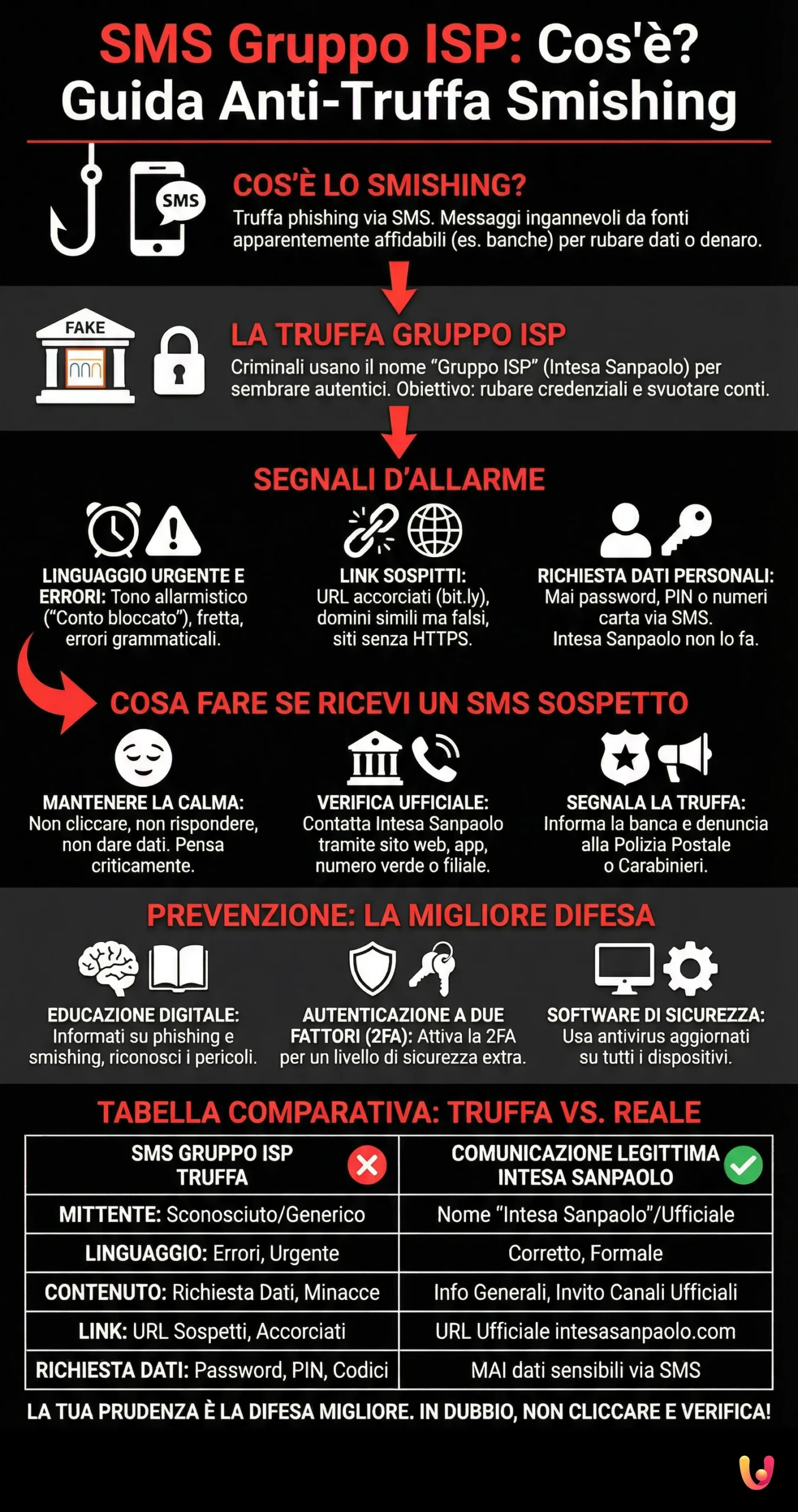 SMS Gruppo ISP: Cos'è?
Guida Anti-Truffa Smishing

SMS

COS'È LO SMISHING?
Truffa phishing via SMS. Messaggi ingannevoli da fonti apparentemente affidabili (es. banche) per rubare dati o denaro.

FAKE

LA TRUFFA GRUPPO ISP
Criminali usano il nome "Gruppo ISP" (Intesa Sanpaolo) per sembrare autentici. Obiettivo: rubare credenziali e svuotare conti.

SEGNALI D'ALLARME

LINGUAGGIO URGENTE E ERRORI: Tono allarmistico ("Conto bloccato"), fretta, errori grammaticali.

LINK SOSPITTI: URL accorciati (bit.ly), domini simili ma falsi, siti senza HTTPS.

RICHIESTA DATI PERSONALI: Mai password, PIN o numeri carta via SMS. Intesa Sanpaolo non lo fa.

COSA FARE SE RICEVI UN SMS SOSPETTO

MANTENERE LA CALMA: Non cliccare, non rispondere, non dare dati. Pensa criticamente.

VERIFICA UFFICIALE: Contatta Intesa Sanpaolo tramite sito web, app, numero verde o filiale.

SEGNALA LA TRUFFA: Informa la banca e denuncia alla Polizia Postale o Carabinieri.

PREVENZIONE: LA MIGLIORE DIFESA

EDUCAZIONE DIGITALE: Informati su phishing e smishing, riconosci i pericoli.

AUTENTICAZIONE A DUE FATTORI (2FA): Attiva la 2FA per un livello di sicurezza extra.

SOFTWARE DI SICUREZZA: Usa antivirus aggiornati su tutti i dispositivi.

TABELLA COMPARATIVA: TRUFFA VS. REALE

| SMS GRUPPO ISP TRUFFA | COMUNICAZIONE LEGITTIMA INTESA SANPAOLO |
|---|---|
| MITTENTE: Sconosciuto/Generico | Nome "Intesa Sanpaolo"/Ufficiale |
| LINGUAGGIO: Errori, Urgente | Corretto, Formale |
| CONTENUTO: Richiesta Dati, Minacce | Info Generali, Invito Canali Ufficiali |
| LINK: URL Sospetti, Accorciati | URL Ufficiale intesasanpaolo.com |
| RICHIESTA DATI: Password, PIN, Codici | MAI dati sensibili via SMS |

LA TUA PRUDENZA È LA DIFESA MIGLIORE. IN DUBBIO, NON CLICCARE E VERIFICA!