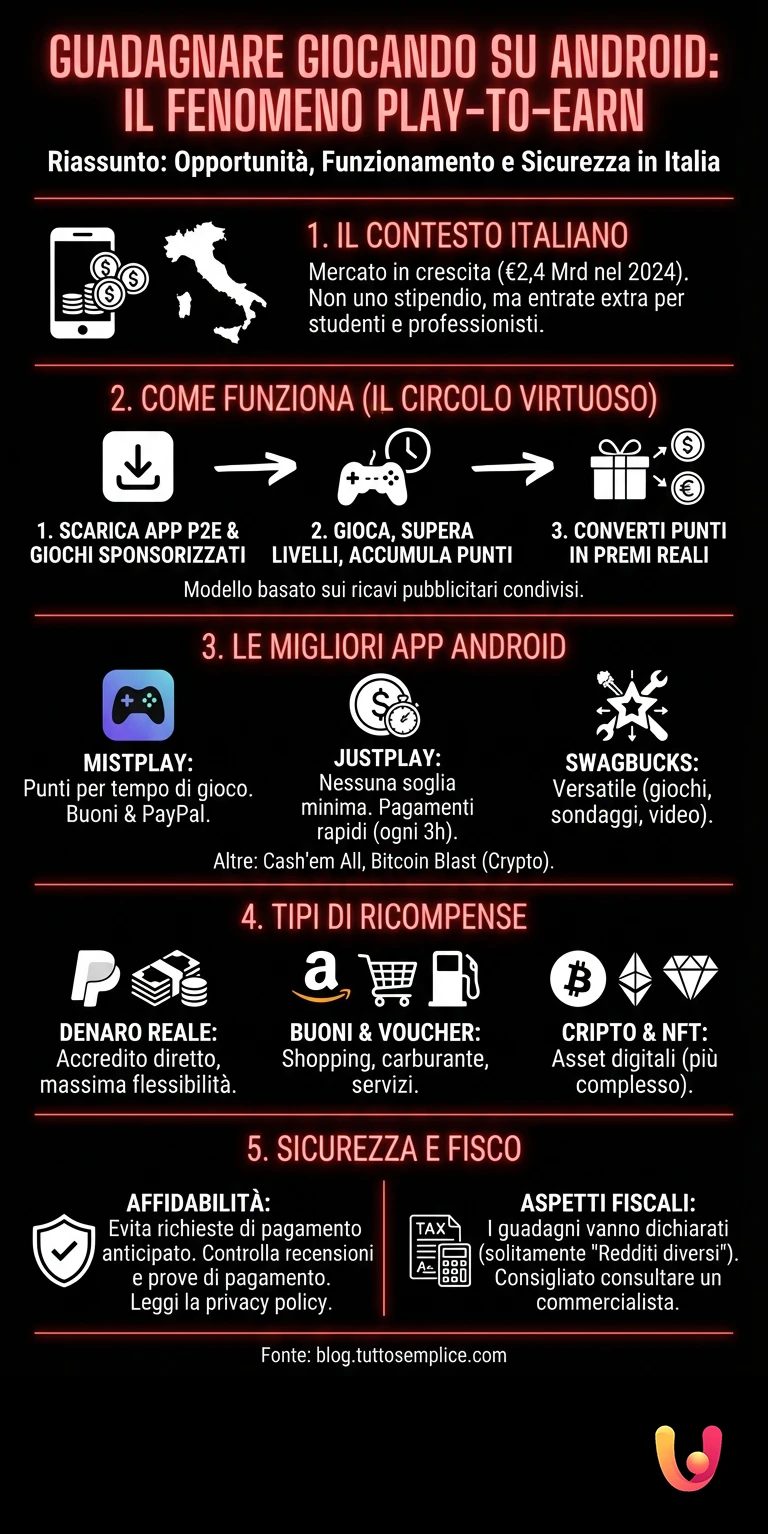 GUADAGNARE GIOCANDO SU ANDROID: IL FENOMENO PLAY-TO-EARN

Riassunto: Opportunità, Funzionamento e Sicurezza in Italia

1. IL CONTESTO ITALIANO

Mercato in crescita (€2,4 Mrd nel 2024). Non uno stipendio, ma entrate extra per studenti e professionisti.

2. COME FUNZIONA (IL CIRCOLO VIRTUOSO)

1. SCARICA APP P2E & GIOCHI SPONSORIZZATI

2. GIOCA, SUPERA LIVELLI, ACCUMULA PUNTI

3. CONVERTI PUNTI IN PREMI REALI

Modello basato sui ricavi pubblicitari condivisi.

3. LE MIGLIORI APP ANDROID

MISTPLAY: Punti per tempo di gioco. Buoni & PayPal.

JUSTPLAY: Nessuna soglia minima. Pagamenti rapidi (ogni 3h).

SWAGBUCKS: Versatile (giochi, sondaggi, video).

Altre: Cash'em All, Bitcoin Blast (Crypto).

4. TIPI DI RICOMPENSE

DENARO REALE: Accredito diretto, massima flessibilità.

BUONI & VOUCHER: Shopping, carburante, servizi.

CRIPTO & NFT: Asset digitali (più complesso).

5. SICUREZZA E FISCO

AFFIDABILITÀ: Evita richieste di pagamento anticipato. Controlla recensioni e prove di pagamento. Leggi la privacy policy.

TAX

ASPETTI FISCALI: I guadagni vanno dichiarati (solitamente "Redditi diversi"). Consigliato consultare un commercialista.

Fonte: blog.tuttosemplice.com