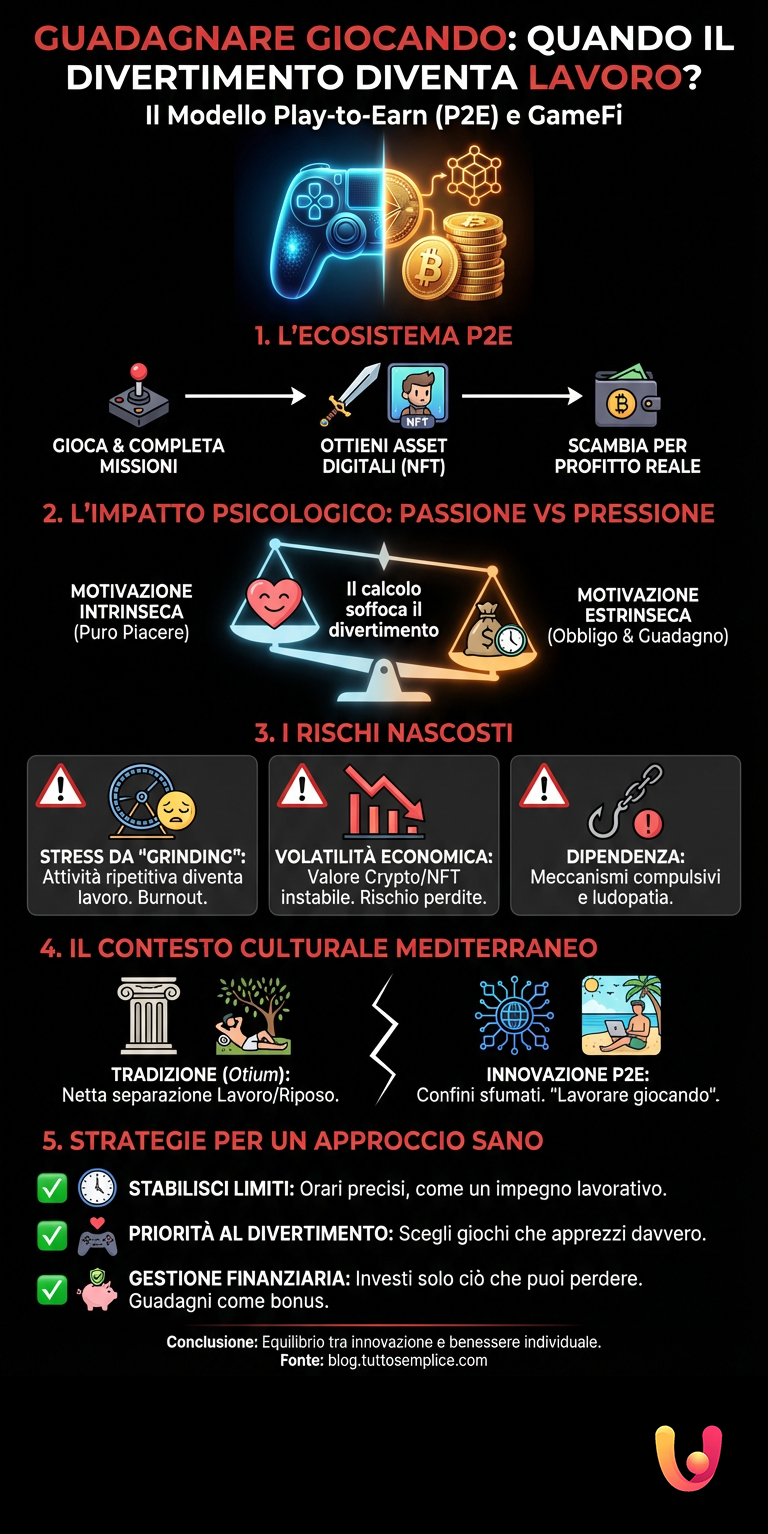 GUADAGNARE GIOCANDO: QUANDO IL DIVERTIMENTO DIVENTA LAVORO?
Il Modello Play-to-Earn (P2E) e GameFi

1. L'ECOSISTEMA P2E

GIOCA & COMPLETA MISSIONI

NFT

OTTIENI ASSET DIGITALI (NFT)

SCAMBIA PER PROFITTO REALE

2. L'IMPATTO PSICOLOGICO: PASSIONE VS PRESSIONE

MOTIVAZIONE INTRINSECA (Puro Piacere)

Il calcolo soffoca il divertimento

MOTIVAZIONE ESTRINSECA (Obbligo & Guadagno)

3. I RISCHI NASCOSTI

STRESS DA "GRINDING": Attività ripetitiva diventa lavoro. Burnout.

VOLATILITÀ ECONOMICA: Valore Crypto/NFT instabile. Rischio perdite.

DIPENDENZA: Meccanismi compulsivi e ludopatia.

4. IL CONTESTO CULTURALE MEDITERRANEO

TRADIZIONE (Otium): Netta separazione Lavoro/Riposo.

INNOVAZIONE P2E: Confini sfumati. "Lavorare giocando".

5. STRATEGIE PER UN APPROCCIO SANO

STABILISCI LIMITI: Orari precisi, come un impegno lavorativo.

PRIORITÀ AL DIVERTIMENTO: Scegli giochi che apprezzi davvero.

GESTIONE FINANZIARIA: Investi solo ciò che puoi perdere. Guadagni come bonus.

Conclusione: Equilibrio tra innovazione e benessere individuale.
Fonte: blog.tuttosemplice.com