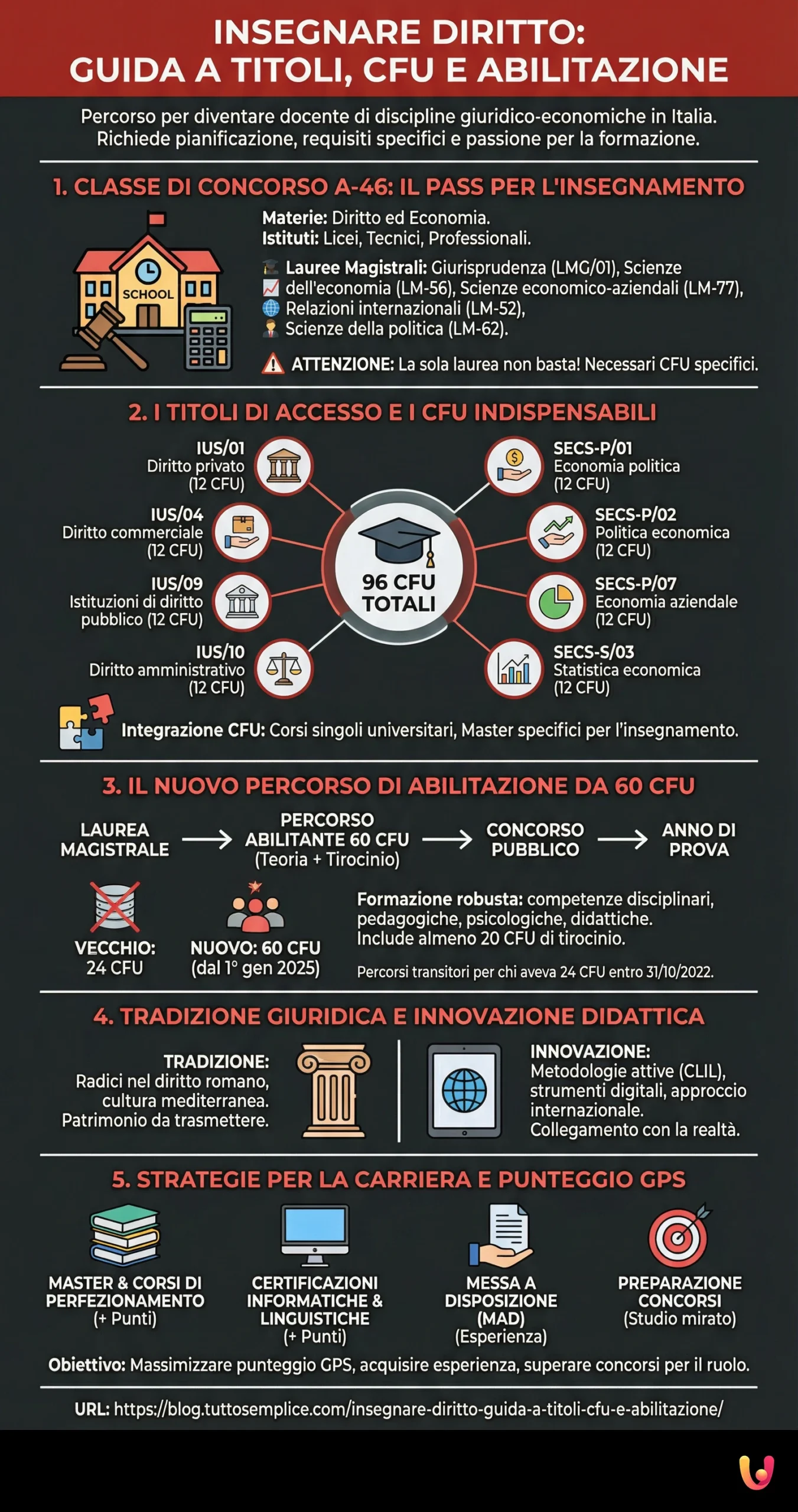 INSEGNARE DIRITTO:
GUIDA A TITOLI, CFU E ABILITAZIONE

Percorso per diventare docente di discipline giuridico-economiche in Italia. Richiede pianificazione, requisiti specifici e passione per la formazione.

1. CLASSE DI CONCORSO A-46: IL PASS PER L'INSEGNAMENTO

SCHOOL

Materie: Diritto ed Economia.
Istituti: Licei, Tecnici, Professionali.

Lauree Magistrali: Giurisprudenza (LMG/01), Scienze dell'economia (LM-56), Scienze economico-aziendali (LM-77), Relazioni internazionali (LM-52), Scienze della politica (LM-62).

ATTENZIONE: La sola laurea non basta! Necessari CFU specifici.

2. I TITOLI DI ACCESSO E I CFU INDISPENSABILI

IUS/01
Diritto privato
(12 CFU)

IUS/04
Diritto commerciale
(12 CFU)

IUS/09
Istituzioni di diritto pubblico (12 CFU)

IUS/10
Diritto amministrativo
(12 CFU)

96 CFU
TOTALI

SECS-P/01
Economia politica
(12 CFU)

SECS-P/02
Politica economica
(12 CFU)

SECS-P/07
Economia aziendale
(12 CFU)

SECS-S/03
Statistica economica
(12 CFU)

Integrazione CFU: Corsi singoli universitari, Master specifici per l'insegnamento.

3. IL NUOVO PERCORSO DI ABILITAZIONE DA 60 CFU

LAUREA MAGISTRALE → PERCORSO ABILITANTE 60 CFU (Teoria + Tirocinio) → CONCORSO PUBBLICO → ANNO DI PROVA

VECCHIO:
24 CFU

NUOVO: 60 CFU
(dal 1° gen 2025)

Formazione robusta: competenze disciplinari, pedagogiche, psicologiche, didattiche. Include almeno 20 CFU di tirocinio.

Percorsi transitori per chi aveva 24 CFU entro 31/10/2022.

4. TRADIZIONE GIURIDICA E INNOVAZIONE DIDATTICA

TRADIZIONE:
Radici nel diritto romano, cultura mediterranea. Patrimonio da trasmettere.

INNOVAZIONE:
Metodologie attive (CLIL), strumenti digitali, approccio internazionale. Collegamento con la realtà.

5. STRATEGIE PER LA CARRIERA E PUNTEGGIO GPS

MASTER & CORSI DI PERFEZIONAMENTO
(+ Punti)

CERTIFICAZIONI INFORMATICHE & LINGUISTICHE
(+ Punti)

MESSA A DISPOSIZIONE (MAD)
(Esperienza)

PREPARAZIONE CONCORSI
(Studio mirato)

Obiettivo: Massimizzare punteggio GPS, acquisire esperienza, superare concorsi per il ruolo.

URL: https://blog.tuttosemplice.com/insegnare-diritto-guida-a-titoli-cfu-e-abilitazione/