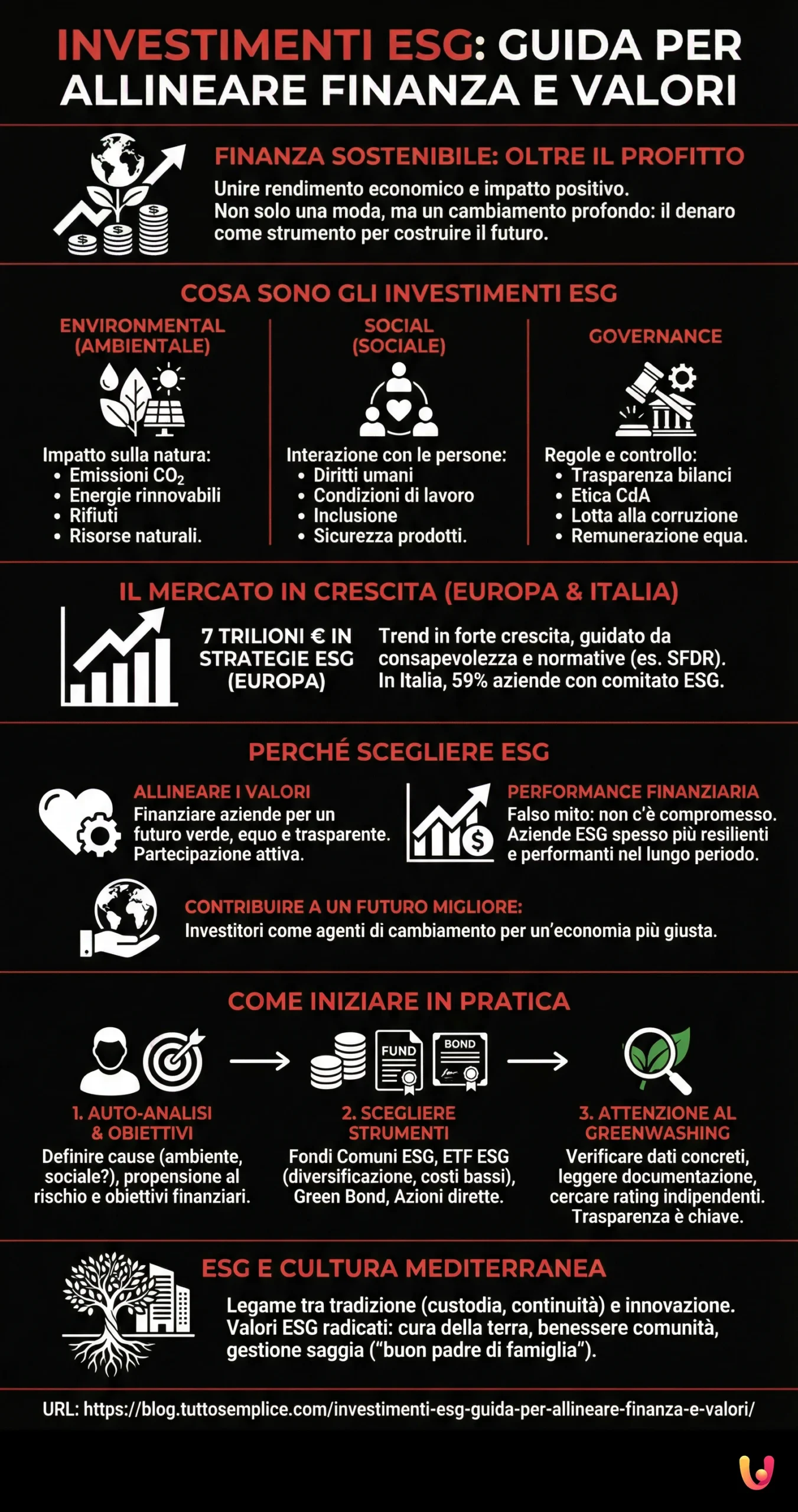 INVESTIMENTI ESG: GUIDA PER ALLINEARE FINANZA E VALORI

FINANZA SOSTENIBILE: OLTRE IL PROFITTO
Unire rendimento economico e impatto positivo.
Non solo una moda, ma un cambiamento profondo: il denaro come strumento per costruire il futuro.

COSA SONO GLI INVESTIMENTI ESG

ENVIRONMENTAL (AMBIENTALE)
Impatto sulla natura:
• Emissioni $CO_2$
• Energie rinnovabili
• Rifiuti
• Risorse naturali.

SOCIAL (SOCIALE)
Interazione con le persone:
• Diritti umani
• Condizioni di lavoro
• Inclusione
• Sicurezza prodotti.

GOVERNANCE
Regole e controllo:
• Trasparenza bilanci
• Etica CdA
• Lotta alla corruzione
• Remunerazione equa.

IL MERCATO IN CRESCITA (EUROPA & ITALIA)
7 TRILIONI € IN STRATEGIE ESG (EUROPA)
Trend in forte crescita, guidato da consapevolezza e normative (es. SFDR). In Italia, 59% aziende con comitato ESG.

PERCHÉ SCEGLIERE ESG

ALLINEARE I VALORI
Finanziare aziende per un futuro verde, equo e trasparente. Partecipazione attiva.

PERFORMANCE FINANZIARIA
Falso mito: non c'è compromesso. Aziende ESG spesso più resilienti e performanti nel lungo periodo.

CONTRIBUIRE A UN FUTURO MIGLIORE:
Investitori come agenti di cambiamento per un'economia più giusta.

COME INIZIARE IN PRATICA

FUND
BOND

1. AUTO-ANALISI & OBIETTIVI
Definire cause (ambiente, sociale?), propensione al rischio e obiettivi finanziari.

2. SCEGLIERE STRUMENTI
Fondi Comuni ESG, ETF ESG (diversificazione, costi bassi), Green Bond, Azioni dirette.

3. ATTENZIONE AL GREENWASHING
Verificare dati concreti, leggere documentazione, cercare rating indipendenti. Trasparenza è chiave.

ESG E CULTURA MEDITERRANEA
Legame tra tradizione (custodia, continuità) e innovazione. Valori ESG radicati: cura della terra, benessere comunità, gestione saggia ("buon padre di famiglia").

URL: https://blog.tuttosemplice.com/investimenti-esg-guida-per-allineare-finanza-e-valori/