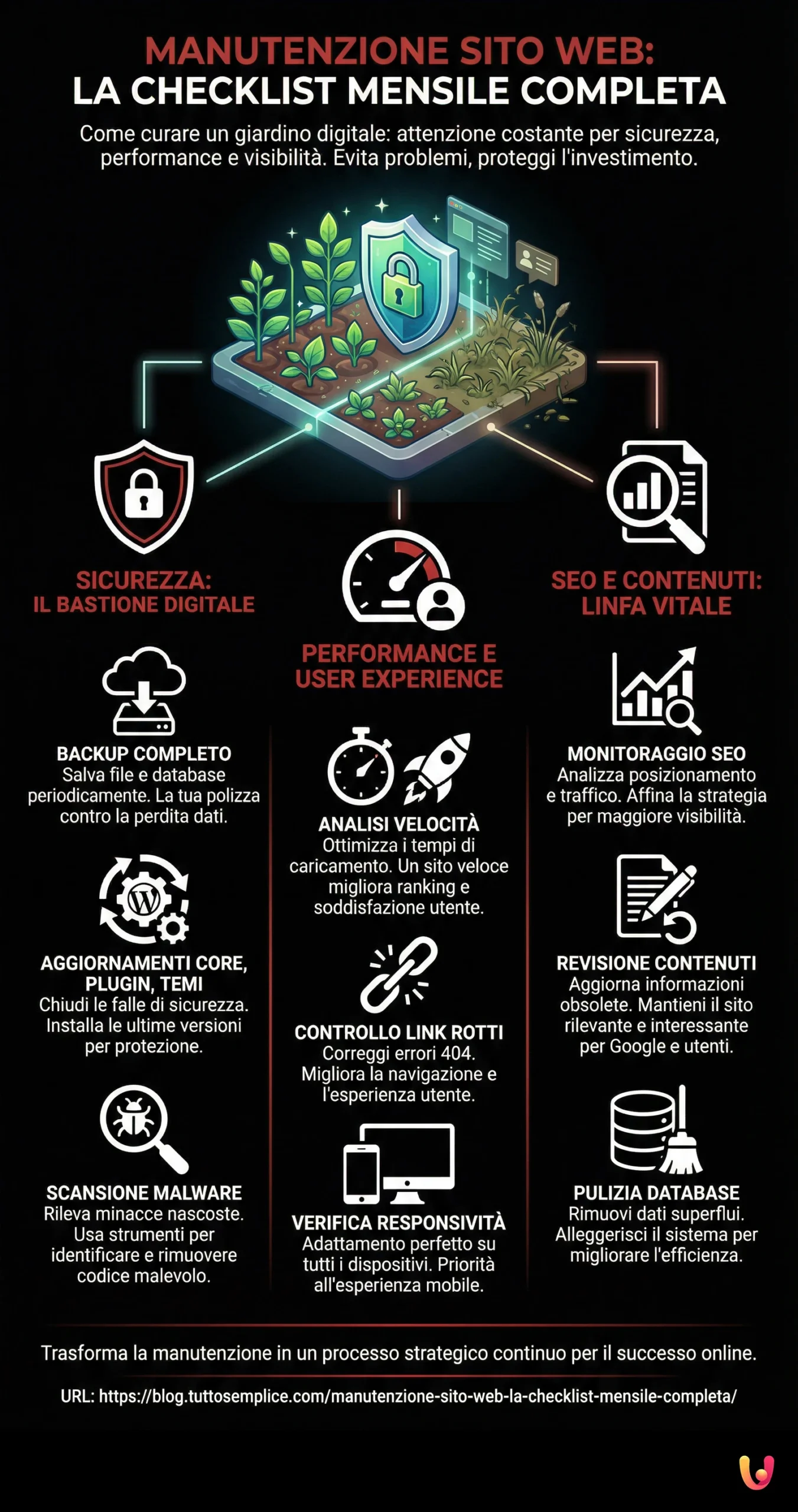 MANUTENZIONE SITO WEB:
LA CHECKLIST MENSILE COMPLETA

Come curare un giardino digitale: attenzione costante per sicurezza, performance e visibilità. Evita problemi, proteggi l'investimento.

SICUREZZA:
IL BASTIONE DIGITALE

BACKUP COMPLETO
Salva file e database periodicamente. La tua polizza contro la perdita dati.

AGGIORNAMENTI CORE, PLUGIN, TEMI
Chiudi le falle di sicurezza. Installa le ultime versioni per protezione.

SCANSIONE MALWARE
Rileva minacce nascoste. Usa strumenti per identificare e rimuovere codice malevolo.

PERFORMANCE E USER EXPERIENCE

ANALISI VELOCITÀ
Ottimizza i tempi di caricamento. Un sito veloce migliora ranking e soddisfazione utente.

CONTROLLO LINK ROTTI
Correggi errori 404. Migliora la navigazione e l'esperienza utente.

VERIFICA RESPONSIVITÀ
Adattamento perfetto su tutti i dispositivi. Priorità all'esperienza mobile.

SEO E CONTENUTI:
LINFA VITALE

MONITORAGGIO SEO
Analizza posizionamento e traffico. Affina la strategia per maggiore visibilità.

REVISIONE CONTENUTI
Aggiorna informazioni obsolete. Mantieni il sito rilevante e interessante per Google e utenti.

PULIZIA DATABASE
Rimuovi dati superflui. Alleggerisci il sistema per migliorare l'efficienza.

Trasforma la manutenzione in un processo strategico continuo per il successo online.

URL: https://blog.tuttosemplice.com/manutenzione-sito-web-la-checklist-mensile-completa/