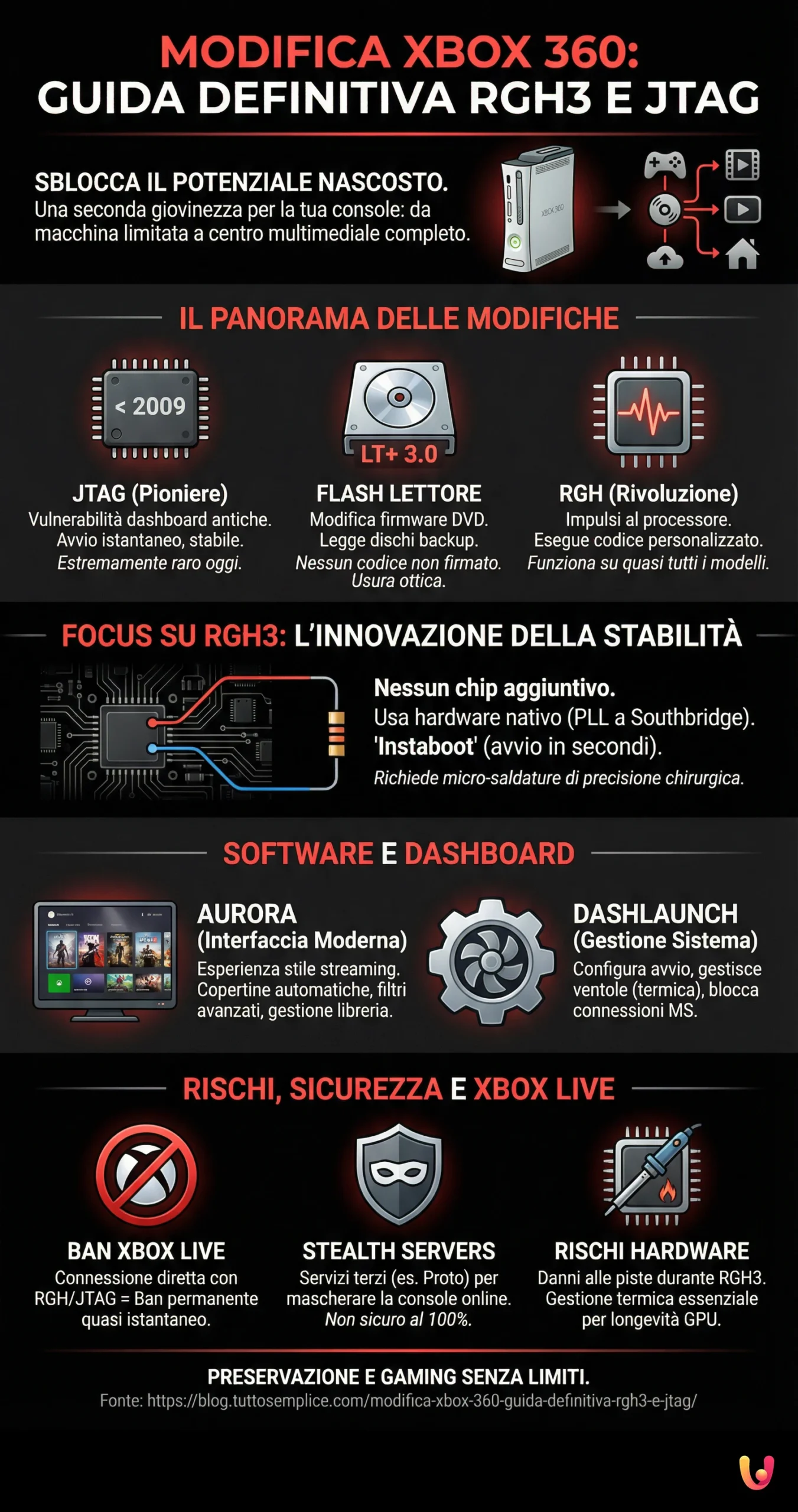 MODIFICA XBOX 360:
GUIDA DEFINITIVA RGH3 E JTAG

SBLOCCA IL POTENZIALE NASCOSTO.
Una seconda giovinezza per la tua console: da macchina limitata a centro multimediale completo.

XBOX 360

IL PANORAMA DELLE MODIFICHE

< 2009

JTAG (Pioniere)
Vulnerabilità dashboard antiche.
Avvio istantaneo, stabile.
Estremamente raro oggi.

LT+ 3.0

FLASH LETTORE
Modifica firmware DVD.
Legge dischi backup.
Nessun codice non firmato.
Usura ottica.

RGH (Rivoluzione)
Impulsi al processore.
Esegue codice personalizzato.
Funziona su quasi tutti i modelli.

FOCUS SU RGH3: L'INNOVAZIONE DELLA STABILITÀ

Nessun chip aggiuntivo.
Usa hardware nativo (PLL a Southbridge).
'Instaboot' (avvio in secondi).
Richiede micro-saldature di precisione chirurgica.

SOFTWARE E DASHBOARD

AURORA
(Interfaccia Moderna)
Esperienza stile streaming.
Copertine automatiche, filtri avanzati, gestione libreria.

DASHLAUNCH
(Gestione Sistema)
Configura avvio, gestisce ventole (termica), blocca connessioni MS.

RISCHI, SICUREZZA E XBOX LIVE

BAN XBOX LIVE
Connessione diretta con RGH/JTAG = Ban permanente quasi istantaneo.

STEALTH SERVERS
Servizi terzi (es. Proto) per mascherare la console online.
Non sicuro al 100%.

RISCHI HARDWARE
Danni alle piste durante RGH3.
Gestione termica essenziale per longevità GPU.

PRESERVAZIONE E GAMING SENZA LIMITI.
Fonte: https://blog.tuttosemplice.com/modifica-xbox-360-guida-definitiva-rgh3-e-jtag/