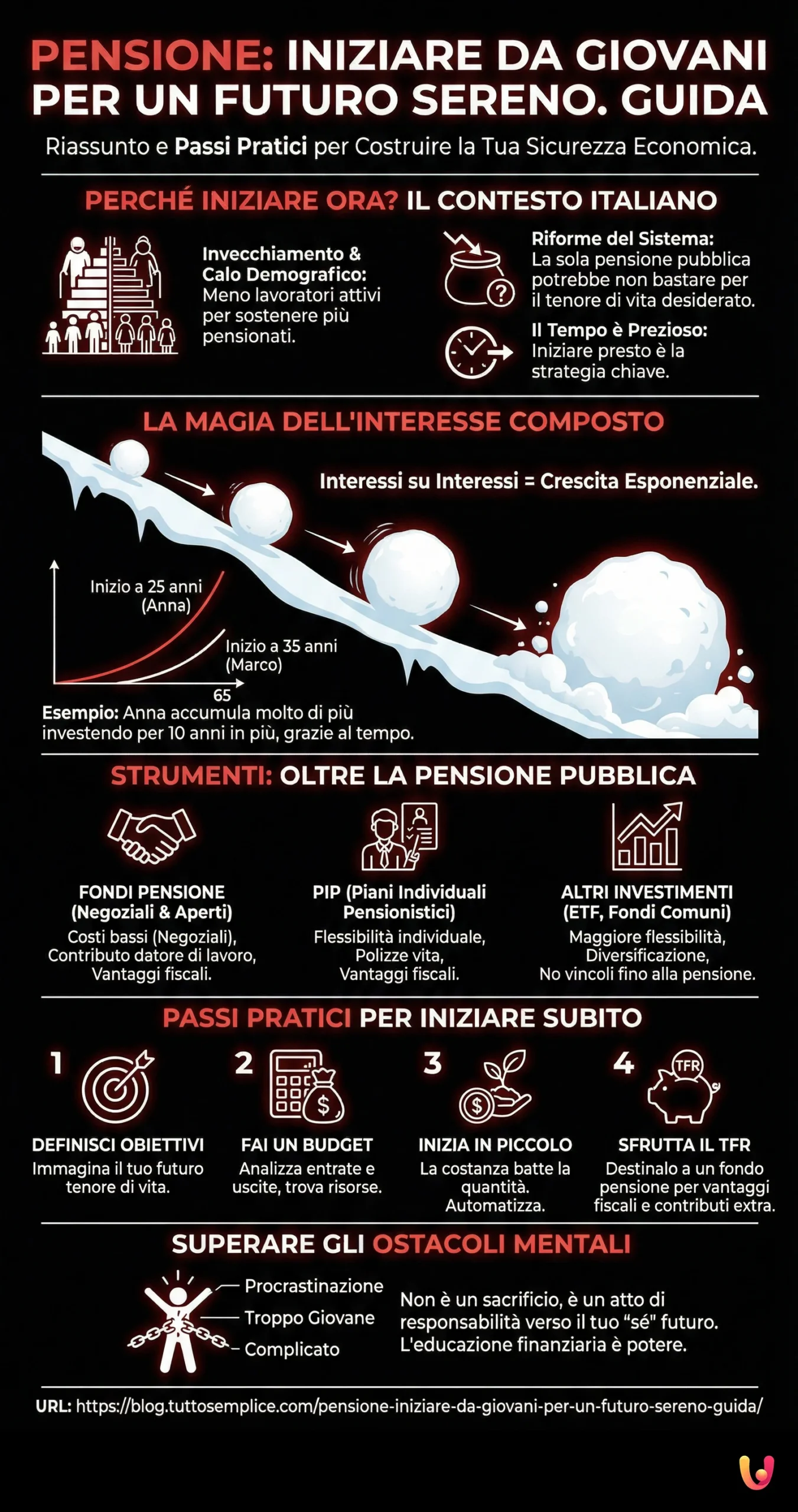 PENSIONE: INIZIARE DA GIOVANI PER UN FUTURO SERENO. GUIDA

Riassunto e Passi Pratici per Costruire la Tua Sicurezza Economica.

PERCHÉ INIZIARE ORA? IL CONTESTO ITALIANO

Invecchiamento & Calo Demografico: Meno lavoratori attivi per sostenere più pensionati.

Riforme del Sistema: La sola pensione pubblica potrebbe non bastare per il tenore di vita desiderato.

Il Tempo è Prezioso: Iniziare presto è la strategia chiave.

LA MAGIA DELL'INTERESSE COMPOSTO

Interessi su Interessi = Crescita Esponenziale.

Inizio a 25 anni (Anna)

Inizio a 35 anni (Marco)

65

Esempio: Anna accumula molto di più investendo per 10 anni in più, grazie al tempo.

STRUMENTI: OLTRE LA PENSIONE PUBBLICA

FONDI PENSIONE (Negoziali & Aperti)
Costi bassi (Negoziali), Contributo datore di lavoro, Vantaggi fiscali.

PIP (Piani Individuali Pensionistici)
Flessibilità individuale, Polizze vita, Vantaggi fiscali.

ALTRI INVESTIMENTI (ETF, Fondi Comuni)
Maggiore flessibilità, Diversificazione, No vincoli fino alla pensione.

PASSI PRATICI PER INIZIARE SUBITO

1
DEFINISCI OBIETTIVI
Immagina il tuo futuro tenore di vita.

2
FAI UN BUDGET
Analizza entrate e uscite, trova risorse.

3
INIZIA IN PICCOLO
La costanza batte la quantità. Automatizza.

4
TFR
SFRUTTA IL TFR
Destinalo a un fondo pensione per vantaggi fiscali e contributi extra.

SUPERARE GLI OSTACOLI MENTALI

Procrastinazione
Troppo Giovane
Complicato

Non è un sacrificio, è un atto di responsabilità verso il tuo "sé" futuro. L'educazione finanziaria è potere.

URL: https://blog.tuttosemplice.com/pensione-iniziare-da-giovani-per-un-futuro-sereno-guida/