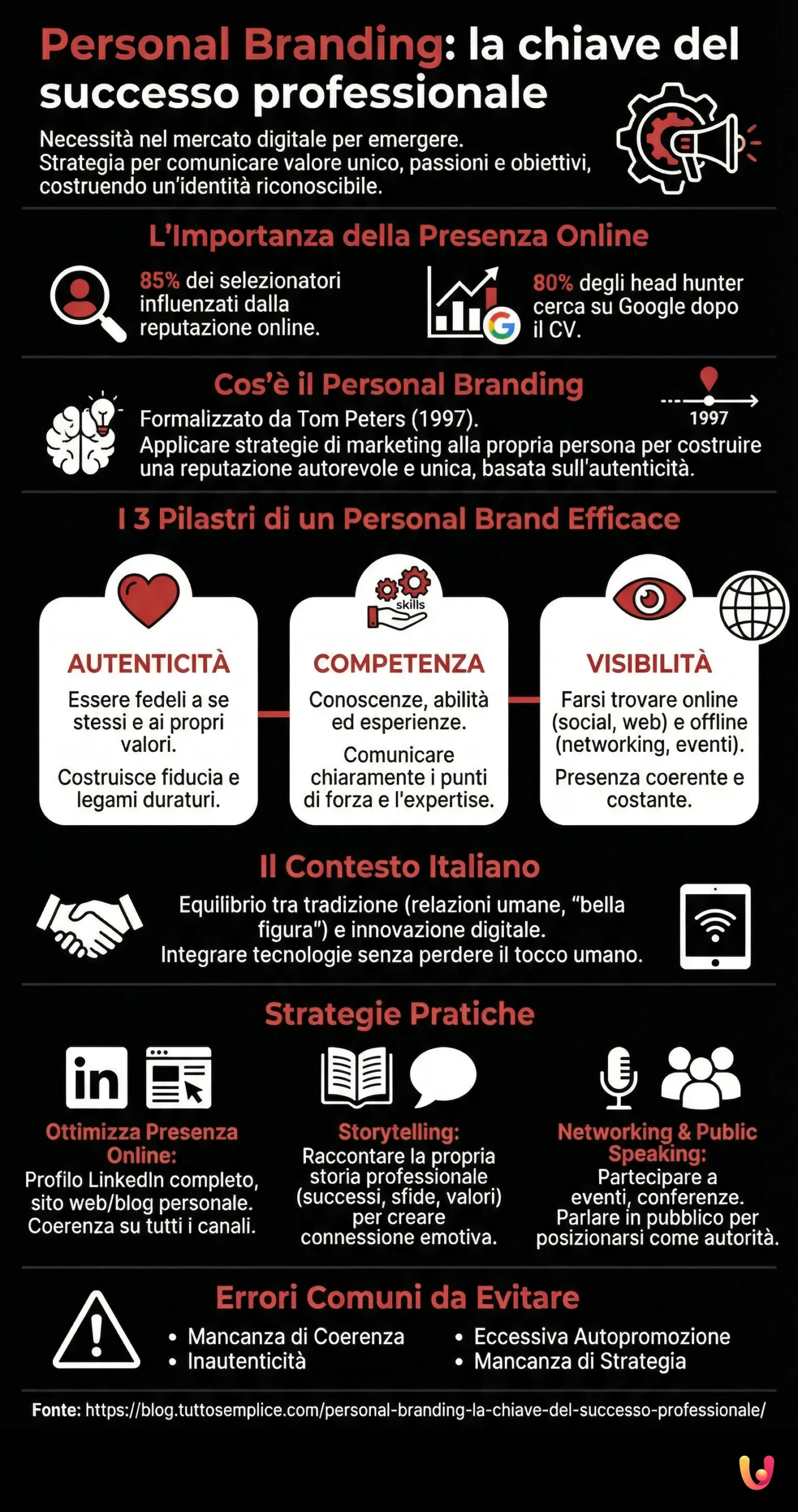 Personal Branding: la chiave del successo professionale

Necessità nel mercato digitale per emergere.
Strategia per comunicare valore unico, passioni e obiettivi, costruendo un'identità riconoscibile.

L'Importanza della Presenza Online

85% dei selezionatori influenzati dalla reputazione online.

80% degli head hunter cerca su Google dopo il CV.

Cos'è il Personal Branding

1997

Formalizzato da Tom Peters (1997).
Applicare strategie di marketing alla propria persona per costruire una reputazione autorevole e unica, basata sull'autenticità.

I 3 Pilastri di un Personal Brand Efficace

AUTENTICITÀ
Essere fedeli a se stessi e ai propri valori.
Costruisce fiducia e legami duraturi.

skills
COMPETENZA
Conoscenze, abilità ed esperienze.
Comunicare chiaramente i punti di forza e l'expertise.

VISIBILITÀ
Farsi trovare online (social, web) e offline (networking, eventi).
Presenza coerente e costante.

Il Contesto Italiano

Equilibrio tra tradizione (relazioni umane, "bella figura") e innovazione digitale.
Integrare tecnologie senza perdere il tocco umano.

Strategie Pratiche

in

Ottimizza Presenza Online:
Profilo LinkedIn completo, sito web/blog personale. Coerenza su tutti i canali.

Storytelling:
Raccontare la propria storia professionale (successi, sfide, valori) per creare connessione emotiva.

Networking & Public Speaking:
Partecipare a eventi, conferenze. Parlare in pubblico per posizionarsi come autorità.

Errori Comuni da Evitare

• Mancanza di Coerenza
• Inautenticità
• Eccessiva Autopromozione
• Mancanza di Strategia

Fonte: https://blog.tuttosemplice.com/personal-branding-la-chiave-del-successo-professionale/