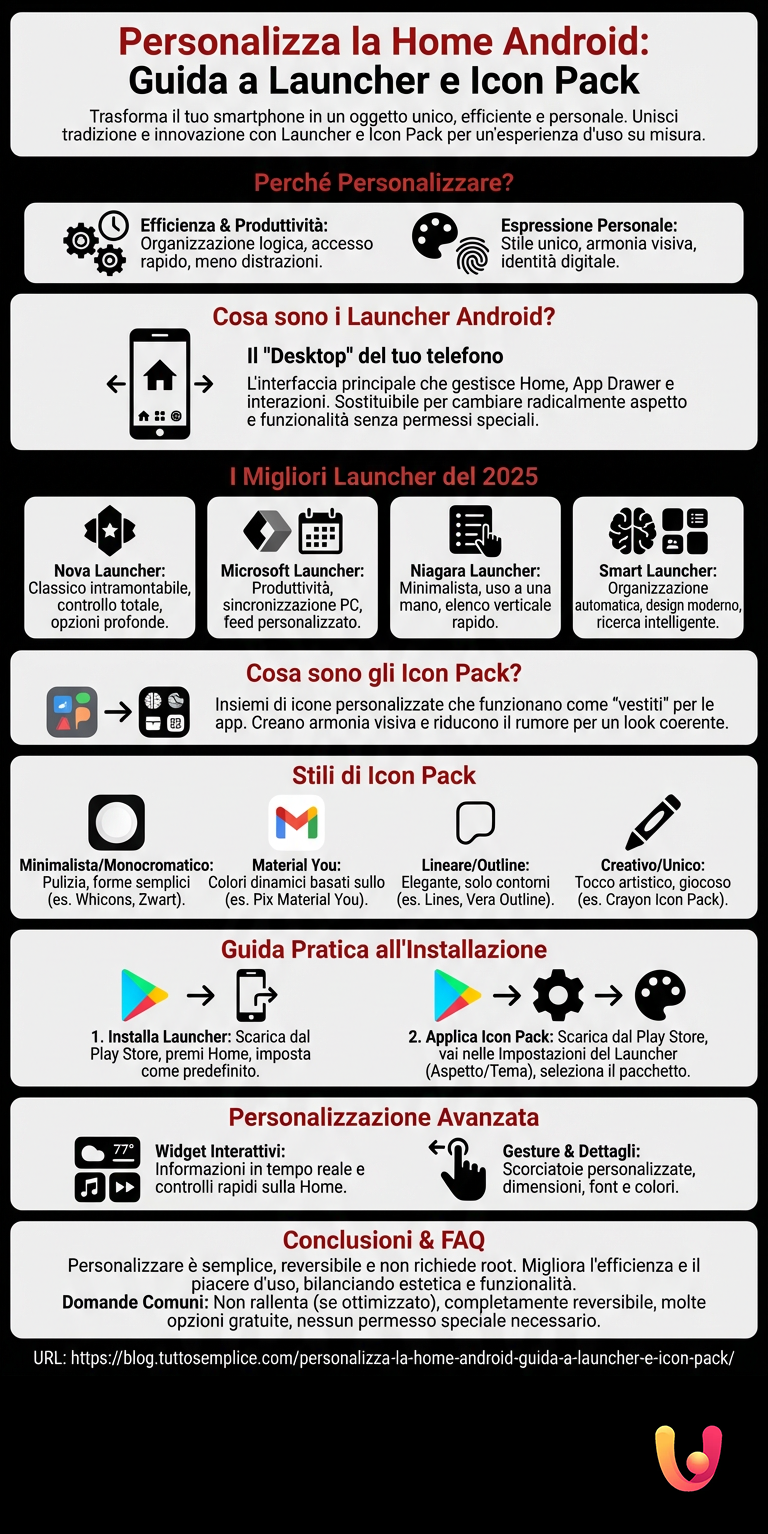 Personalizza la Home Android:
Guida a Launcher e Icon Pack

Trasforma il tuo smartphone in un oggetto unico, efficiente e personale. Unisci tradizione e innovazione con Launcher e Icon Pack per un'esperienza d'uso su misura.

Perché Personalizzare?

Efficienza & Produttività: Organizzazione logica, accesso rapido, meno distrazioni.

Espressione Personale: Stile unico, armonia visiva, identità digitale.

Cosa sono i Launcher Android?

Il "Desktop" del tuo telefono
L'interfaccia principale che gestisce Home, App Drawer e interazioni. Sostituibile per cambiare radicalmente aspetto e funzionalità senza permessi speciali.

I Migliori Launcher del 2025

Nova Launcher: Classico intramontabile, controllo totale, opzioni profonde.

Microsoft Launcher: Produttività, sincronizzazione PC, feed personalizzato.

Niagara Launcher: Minimalista, uso a una mano, elenco verticale rapido.

Smart Launcher: Organizzazione automatica, design moderno, ricerca intelligente.

Cosa sono gli Icon Pack?

Insiemi di icone personalizzate che funzionano come "vestiti" per le app. Creano armonia visiva e riducono il rumore per un look coerente.

Stili di Icon Pack

Minimalista/Monocromatico: Pulizia, forme semplici (es. Whicons, Zwart).

Material You: Colori dinamici basati sullo (es. Pix Material You).

Lineare/Outline: Elegante, solo contorni (es. Lines, Vera Outline).

Creativo/Unico: Tocco artistico, giocoso (es. Crayon Icon Pack).

Guida Pratica all'Installazione

1. Installa Launcher: Scarica dal Play Store, premi Home, imposta come predefinito.

2. Applica Icon Pack: Scarica dal Play Store, vai nelle Impostazioni del Launcher (Aspetto/Tema), seleziona il pacchetto.

Personalizzazione Avanzata

77°

Widget Interattivi: Informazioni in tempo reale e controlli rapidi sulla Home.

Gesture & Dettagli: Scorciatoie personalizzate, dimensioni, font e colori.

Conclusioni & FAQ

Personalizzare è semplice, reversibile e non richiede root. Migliora l'efficienza e il piacere d'uso, bilanciando estetica e funzionalità.
Domande Comuni: Non rallenta (se ottimizzato), completamente reversibile, molte opzioni gratuite, nessun permesso speciale necessario.

URL: https://blog.tuttosemplice.com/personalizza-la-home-android-guida-a-launcher-e-icon-pack/