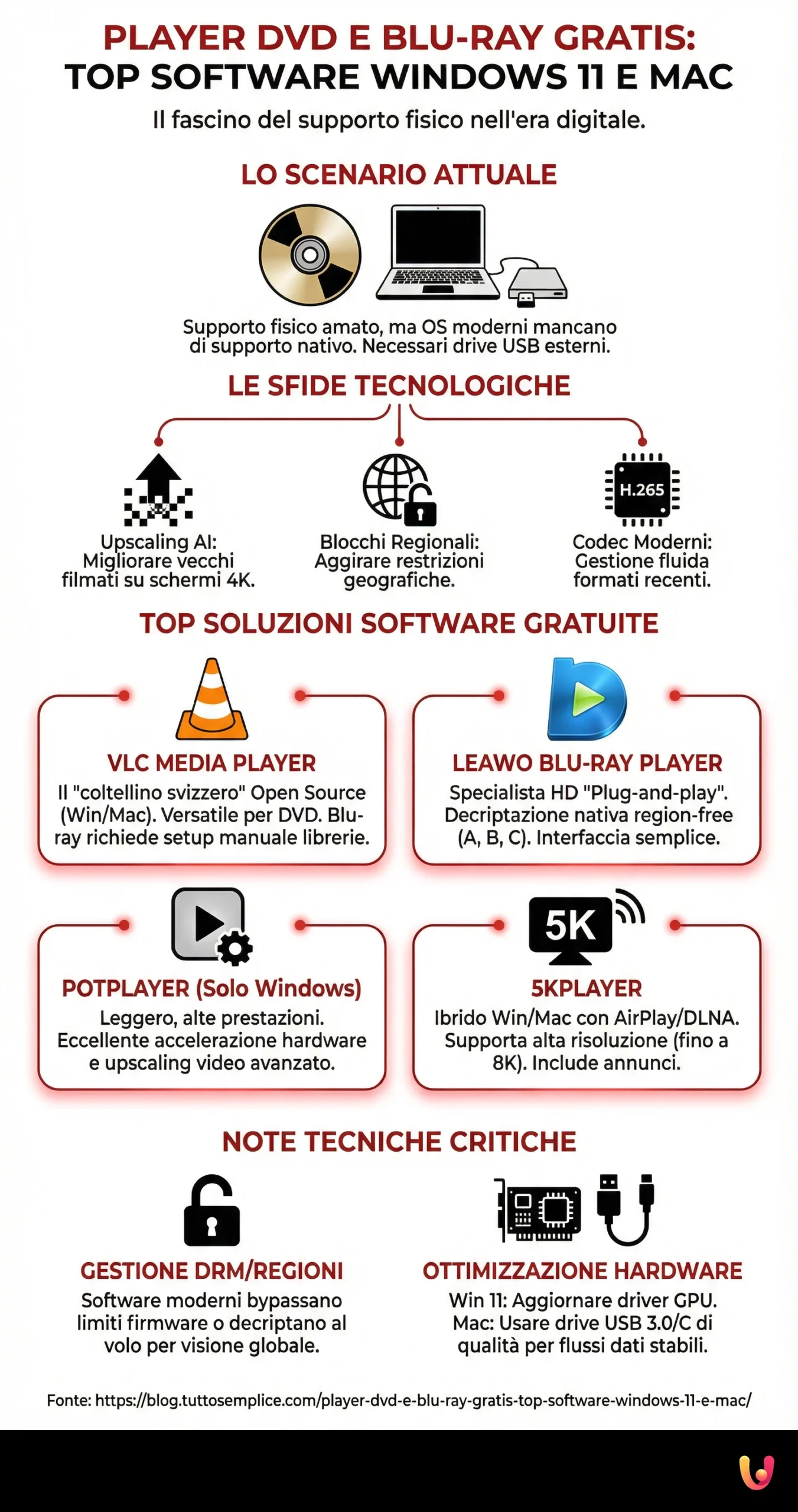 PLAYER DVD E BLU-RAY GRATIS:
TOP SOFTWARE WINDOWS 11 E MAC

Il fascino del supporto fisico nell'era digitale.

LO SCENARIO ATTUALE

Supporto fisico amato, ma OS moderni mancano di supporto nativo. Necessari drive USB esterni.

LE SFIDE TECNOLOGICHE

Upscaling AI: Migliorare vecchi filmati su schermi 4K.

Blocchi Regionali: Aggirare restrizioni geografiche.

H.265

Codec Moderni: Gestione fluida formati recenti.

TOP SOLUZIONI SOFTWARE GRATUITE

VLC MEDIA PLAYER
Il "coltellino svizzero" Open Source (Win/Mac). Versatile per DVD. Blu-ray richiede setup manuale librerie.

LEAWO BLU-RAY PLAYER
Specialista HD "Plug-and-play". Decriptazione nativa region-free (A, B, C). Interfaccia semplice.

POTPLAYER (Solo Windows)
Leggero, alte prestazioni. Eccellente accelerazione hardware e upscaling video avanzato.

5K

5KPLAYER
Ibrido Win/Mac con AirPlay/DLNA. Supporta alta risoluzione (fino a 8K). Include annunci.

NOTE TECNICHE CRITICHE

GESTIONE DRM/REGIONI
Software moderni bypassano limiti firmware o decriptano al volo per visione globale.

OTTIMIZZAZIONE HARDWARE
Win 11: Aggiornare driver GPU. Mac: Usare drive USB 3.0/C di qualità per flussi dati stabili.

Fonte: https://blog.tuttosemplice.com/player-dvd-e-blu-ray-gratis-top-software-windows-11-e-mac/