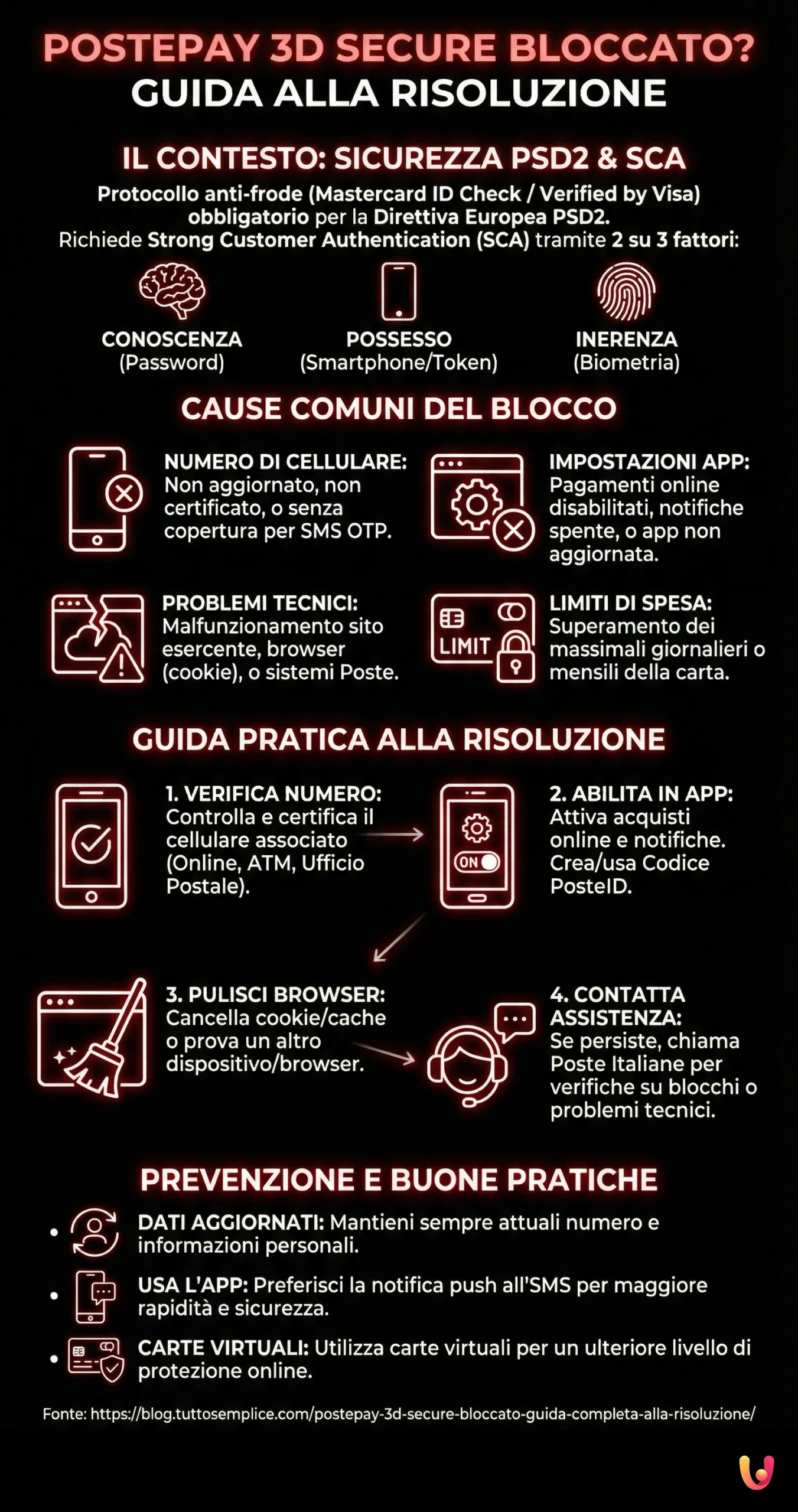 POSTEPAY 3D SECURE BLOCCATO?
GUIDA ALLA RISOLUZIONE

IL CONTESTO: SICUREZZA PSD2 & SCA

Protocollo anti-frode (Mastercard ID Check / Verified by Visa) obbligatorio per la Direttiva Europea PSD2. Richiede Strong Customer Authentication (SCA) tramite 2 su 3 fattori:

CONOSCENZA (Password)

POSSESSO (Smartphone/Token)

INERENZA (Biometria)

CAUSE COMUNI DEL BLOCCO

NUMERO DI CELLULARE: Non aggiornato, non certificato, o senza copertura per SMS OTP.

IMPOSTAZIONI APP: Pagamenti online disabilitati, notifiche spente, o app non aggiornata.

PROBLEMI TECNICI: Malfunzionamento sito esercente, browser (cookie), o sistemi Poste.

LIMIT

LIMITI DI SPESA: Superamento dei massimali giornalieri o mensili della carta.

GUIDA PRATICA ALLA RISOLUZIONE

1. VERIFICA NUMERO: Controlla e certifica il cellulare associato (Online, ATM, Ufficio Postale).

ON

2. ABILITA IN APP: Attiva acquisti online e notifiche. Crea/usa Codice PosteID.

3. PULISCI BROWSER: Cancella cookie/cache o prova un altro dispositivo/browser.

4. CONTATTA ASSISTENZA: Se persiste, chiama Poste Italiane per verifiche su blocchi o problemi tecnici.

PREVENZIONE E BUONE PRATICHE

• DATI AGGIORNATI: Mantieni sempre attuali numero e informazioni personali.

• USA L'APP: Preferisci la notifica push all'SMS per maggiore rapidità e sicurezza.

• CARTE VIRTUALI: Utilizza carte virtuali per un ulteriore livello di protezione online.

Fonte: https://blog.tuttosemplice.com/postepay-3d-secure-bloccato-guida-completa-alla-risoluzione/