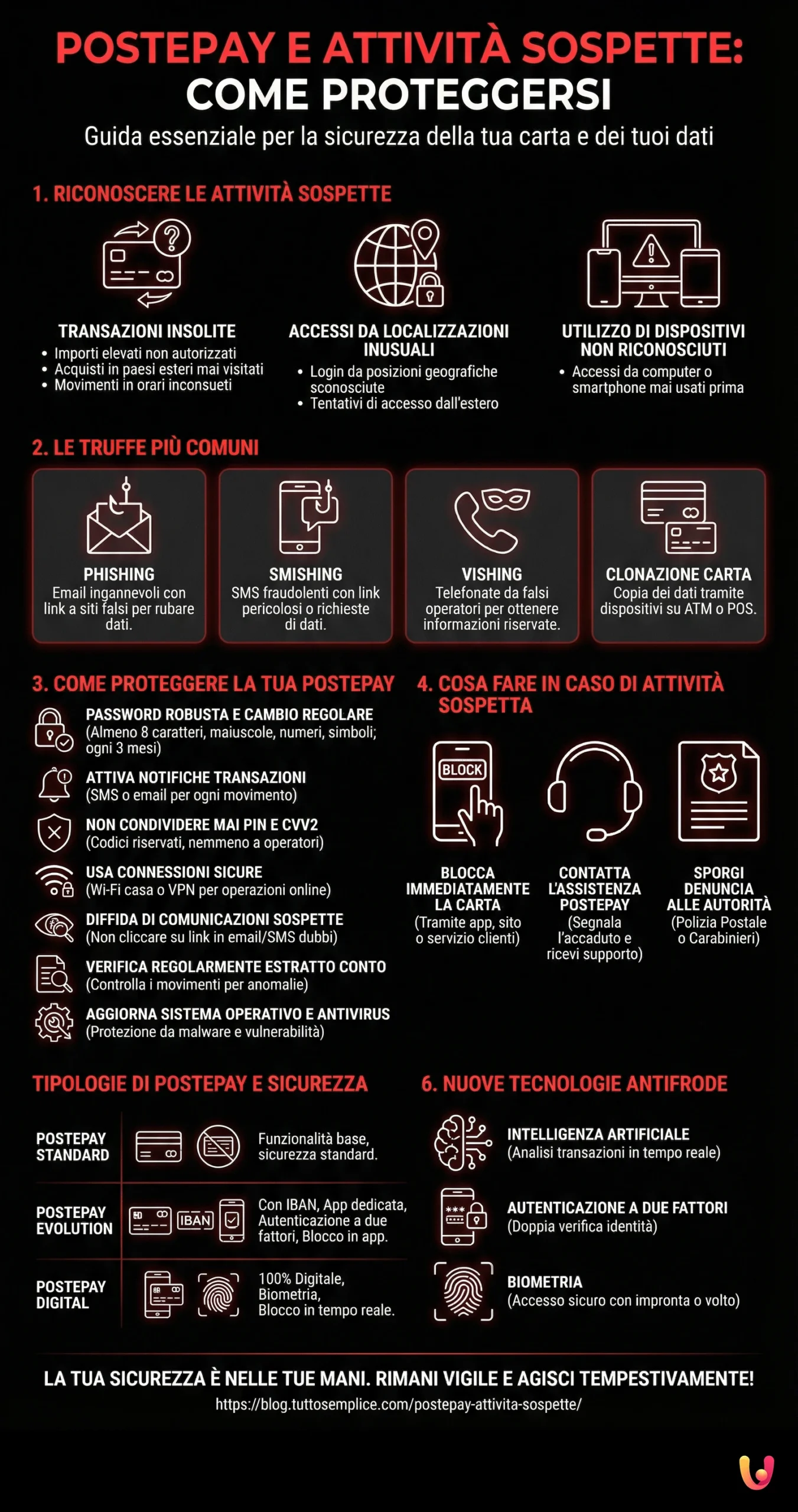 POSTEPAY E ATTIVITÀ SOSPETTE: COME PROTEGGERSI

Guida essenziale per la sicurezza della tua carta e dei tuoi dati

1. RICONOSCERE LE ATTIVITÀ SOSPETTE

TRANSAZIONI INSOLITE
• Importi elevati non autorizzati
• Acquisti in paesi esteri mai visitati
• Movimenti in orari inconsueti

ACCESSI DA LOCALIZZAZIONI INUSUALI
• Login da posizioni geografiche sconosciute
• Tentativi di accesso dall'estero

UTILIZZO DI DISPOSITIVI NON RICONOSCIUTI
• Accessi da computer o smartphone mai usati prima

2. LE TRUFFE PIÙ COMUNI

PHISHING
Email ingannevoli con link a siti falsi per rubare dati.

SMISHING
SMS fraudolenti con link pericolosi o richieste di dati.

VISHING
Telefonate da falsi operatori per ottenere informazioni riservate.

CLONAZIONE CARTA
Copia dei dati tramite dispositivi su ATM o POS.

3. COME PROTEGGERE LA TUA POSTEPAY

PASSWORD ROBUSTA E CAMBIO REGOLARE
(Almeno 8 caratteri, maiuscole, numeri, simboli; ogni 3 mesi)

ATTIVA NOTIFICHE TRANSAZIONI
(SMS o email per ogni movimento)

NON CONDIVIDERE MAI PIN E CVV2
(Codici riservati, nemmeno a operatori)

USA CONNESSIONI SICURE
(Wi-Fi casa o VPN per operazioni online)

DIFFIDA DI COMUNICAZIONI SOSPETTE
(Non cliccare su link in email/SMS dubbi)

VERIFICA REGOLARMENTE ESTRATTO CONTO
(Controlla i movimenti per anomalie)

AGGIORNA SISTEMA OPERATIVO E ANTIVIRUS
(Protezione da malware e vulnerabilità)

4. COSA FARE IN CASO DI ATTIVITÀ SOSPETTA

BLOCK

BLOCCA IMMEDIATAMENTE LA CARTA
(Tramite app, sito o servizio clienti)

CONTATTA L'ASSISTENZA POSTEPAY
(Segnala l'accaduto e ricevi supporto)

SPORGI DENUNCIA ALLE AUTORITÀ
(Polizia Postale o Carabinieri)

TIPOLOGIE DI POSTEPAY E SICUREZZA

POSTEPAY STANDARD
Funzionalità base, sicurezza standard.

POSTEPAY EVOLUTION
IBAN
Con IBAN, App dedicata, Autenticazione a due fattori, Blocco in app.

POSTEPAY DIGITAL
100% Digitale, Biometria, Blocco in tempo reale.

6. NUOVE TECNOLOGIE ANTIFRODE

INTELLIGENZA ARTIFICIALE
(Analisi transazioni in tempo reale)

AUTENTICAZIONE A DUE FATTORI
(Doppia verifica identità)

BIOMETRIA
(Accesso sicuro con impronta o volto)

LA TUA SICUREZZA È NELLE TUE MANI. RIMANI VIGILE E AGISCI TEMPESTIVAMENTE!

https://blog.tuttosemplice.com/postepay-attivita-sospette/